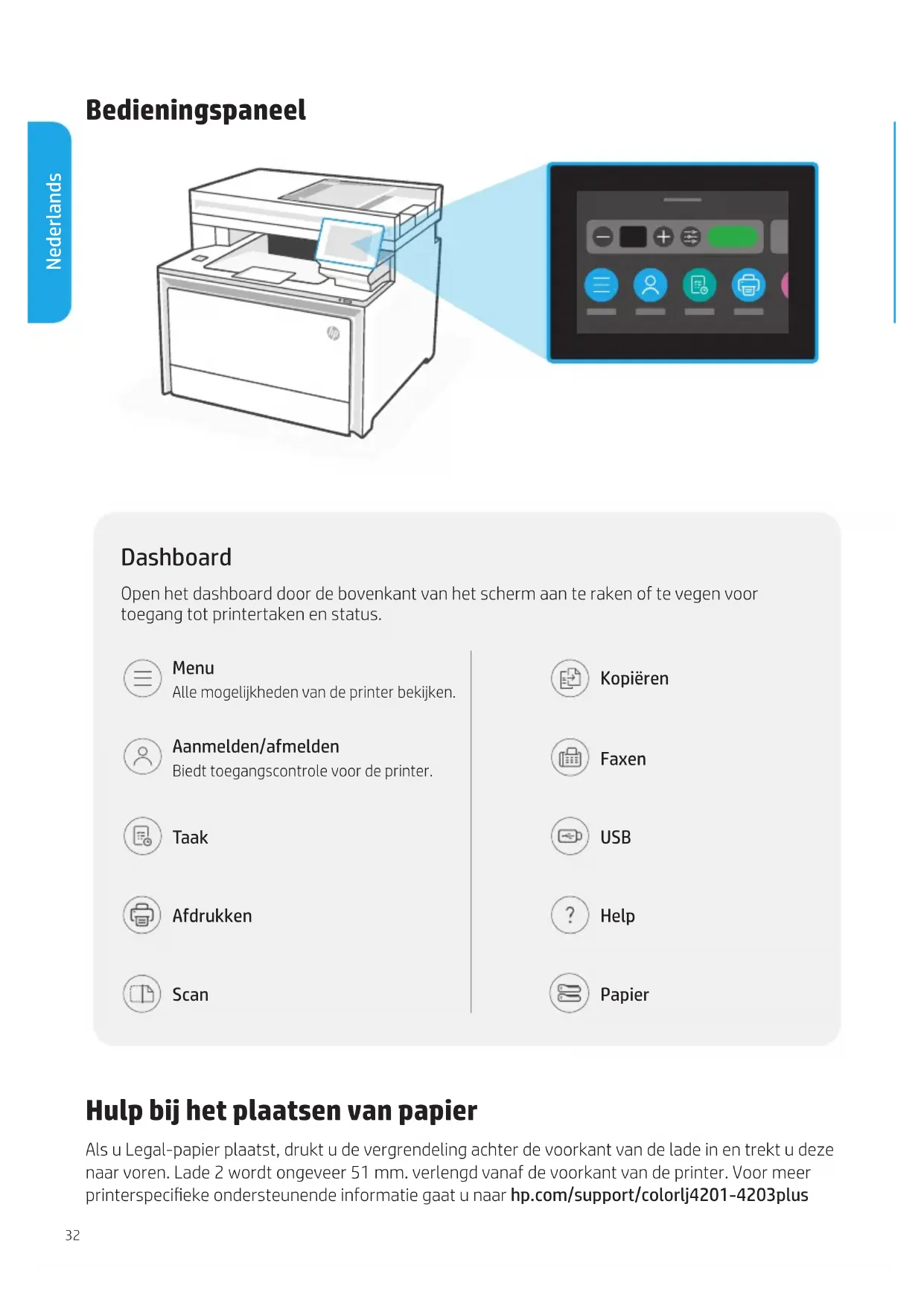 Nederlands

Bedieningspaneel

Dashboard

Open het dashboard door de bovenkant van het scherm aan te raken of te vegen voor toegang tot printertaken en status.

Menu
Alle mogelijkheden van de printer bekijken.

Aanmelden/afmelden
Biedt toegangscontrole voor de printer.

Taak

Afdrukken

Scan

Kopiëren

Faxen

USB

Help

Papier

Hulp bij het plaatsen van papier

Als u Legal-papier plaatst, drukt u de vergrendeling achter de voorkant van de lade in en trekt u deze naar voren. Lade 2 wordt ongeveer 51 mm. verlengd vanaf de voorkant van de printer. Voor meer printerspecifieke ondersteunende informatie gaat u naar hp.com/support/colorlj4201-4203plus

32