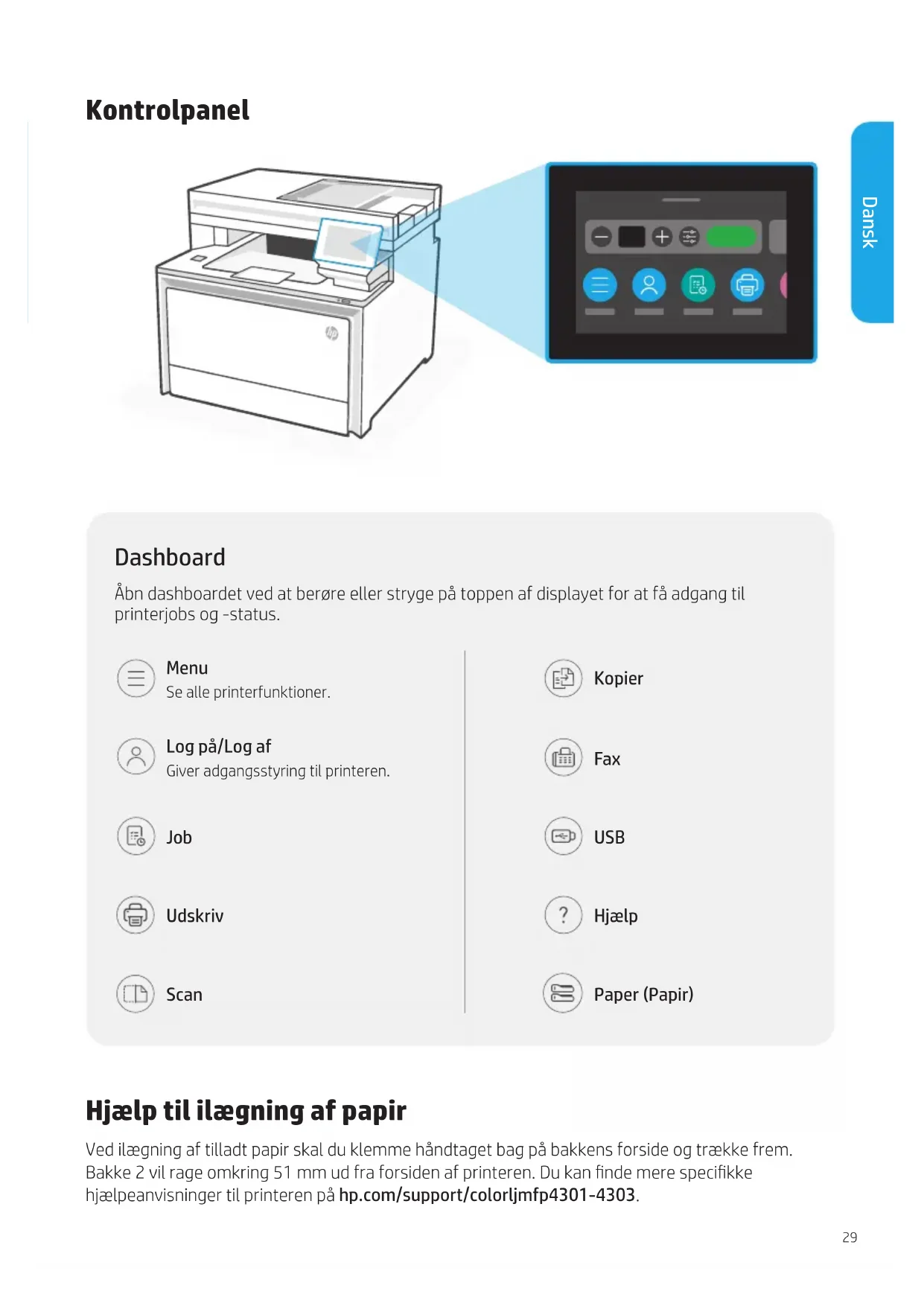 Kontrolpanel

Dansk

Dashboard

Åbn dashboardet ved at berøre eller stryge på toppen af displayet for at få adgang til printerjobs og -status.

Menu
Se alle printerfunktioner.

Log på/Log af
Giver adgangsstyring til printeren.

Job

Udskriv

Scan

Kopier

Fax

USB

Hjælp

Paper (Papir)

Hjælp til ilægning af papir

Ved ilægning af tilladt papir skal du klemme håndtaget bag på bakkens forside og trække frem. Bakke 2 vil rage omkring 51 mm ud fra forsiden af printeren. Du kan finde mere specifikke hjælpeanvisninger til printeren på hp.com/support/colorljmfp4301-4303.

29