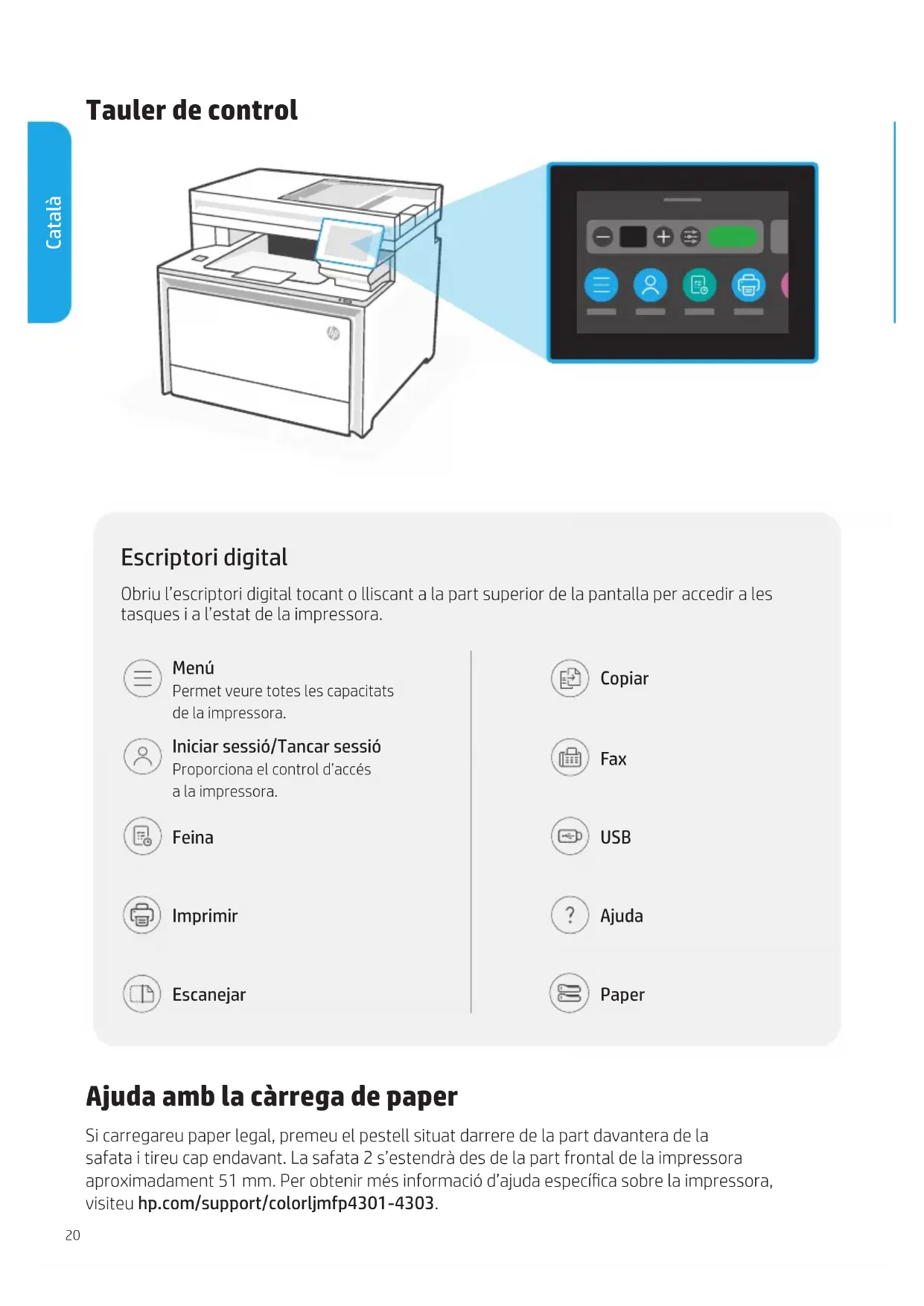 Català

Tauler de control

Escriptori digital

Obriu l'escriptori digital tocant o lliscant a la part superior de la pantalla per accedir a les tasques i a l'estat de la impressora.

Menú
Permet veure totes les capacitats de la impressora.

Iniciar sessió/Tancar sessió
Proporciona el control d'accés a la impressora.

Feina

Imprimir

Escanejar

Copiar

Fax

USB

Ajuda

Paper

Ajuda amb la càrrega de paper

Si carregareu paper legal, premeu el pestell situat darrere de la part davantera de la safata i tireu cap endavant. La safata 2 s'estendrà des de la part frontal de la impressora aproximadament 51 mm. Per obtenir més informació d'ajuda específica sobre la impressora, visiteu hp.com/support/colorljmfp4301-4303.

20