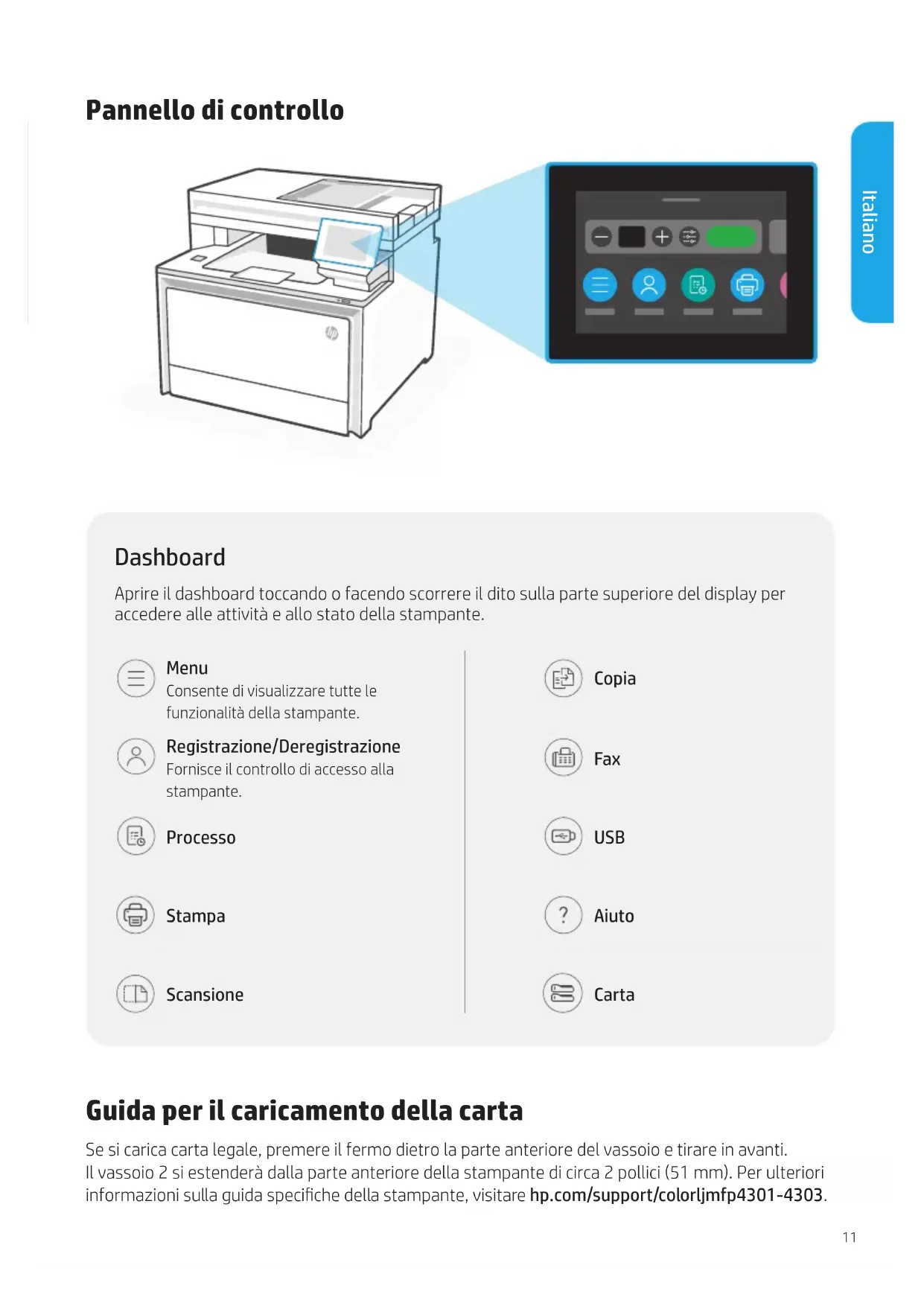 Pannello di controllo

Italiano

Dashboard

Aprire il dashboard toccando o facendo scorrere il dito sulla parte superiore del display per accedere alle attività e allo stato della stampante.

Menu
Consente di visualizzare tutte le funzionalità della stampante.

Registrazione/Deregistrazione
Fornisce il controllo di accesso alla stampante.

Processo

Stampa

Scansione

Copia

Fax

USB

Aiuto

Carta

Guida per il caricamento della carta

Se si carica carta legale, premere il fermo dietro la parte anteriore del vassoio e tirare in avanti. Il vassoio 2 si estenderà dalla parte anteriore della stampante di circa 2 pollici (51 mm). Per ulteriori informazioni sulla guida specifiche della stampante, visitare hp.com/support/colorljmfp4301-4303.

11