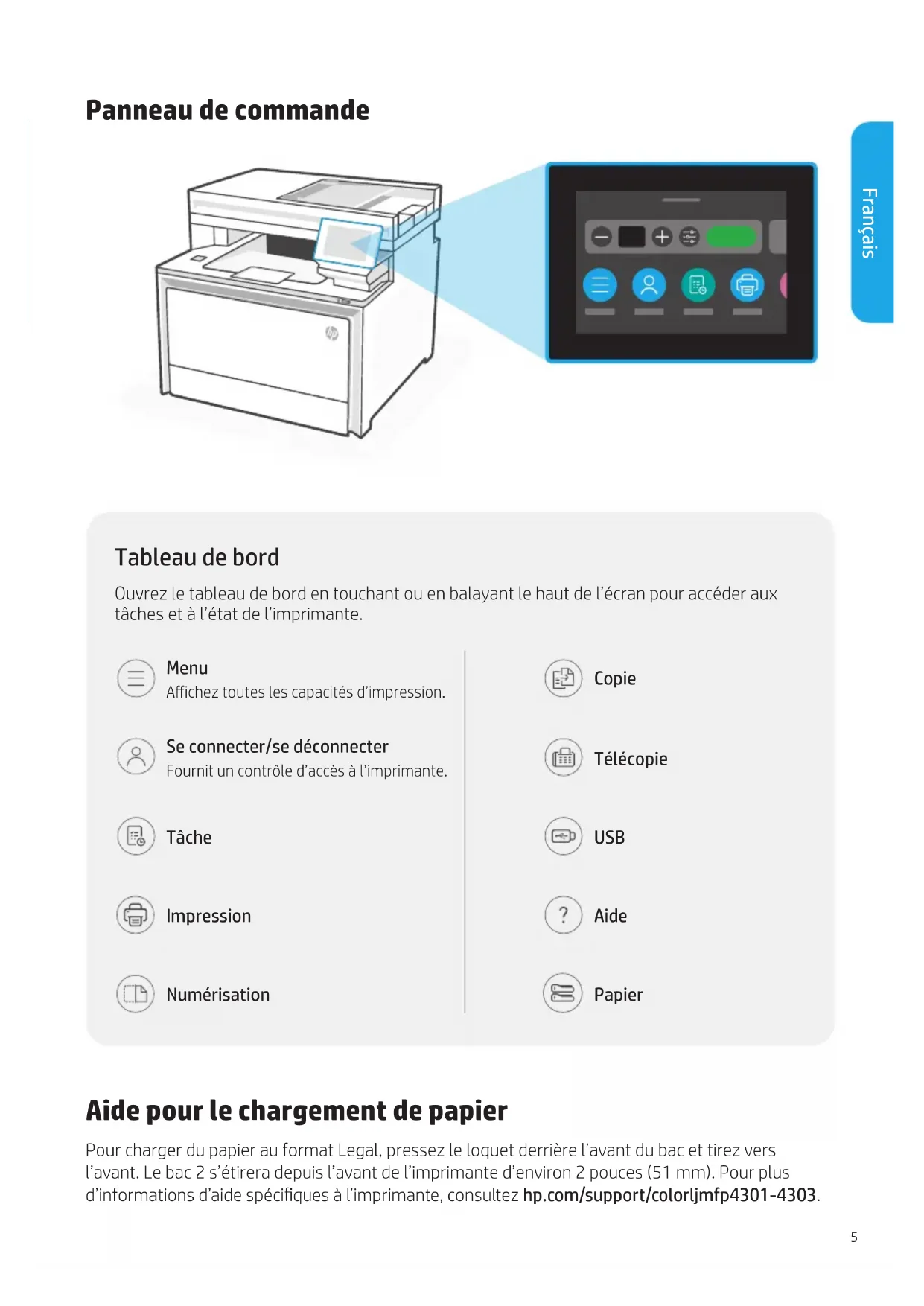 Panneau de commande

Français

Tableau de bord

Ouvrez le tableau de bord en touchant ou en balayant le haut de l'écran pour accéder aux tâches et à l'état de l'imprimante.

Menu
Affichez toutes les capacités d'impression.

Se connecter/se déconnecter
Fournit un contrôle d'accès à l'imprimante.

Tâche

Impression

Numérisation

Copie

Télécopie

USB

Aide

Papier

Aide pour le chargement de papier

Pour charger du papier au format Legal, pressez le loquet derrière l'avant du bac et tirez vers l'avant. Le bac 2 s'étirera depuis l'avant de l'imprimante d'environ 2 pouces (51 mm). Pour plus d'informations d'aide spécifiques à l'imprimante, consultez hp.com/support/colorljmfp4301-4303.

5