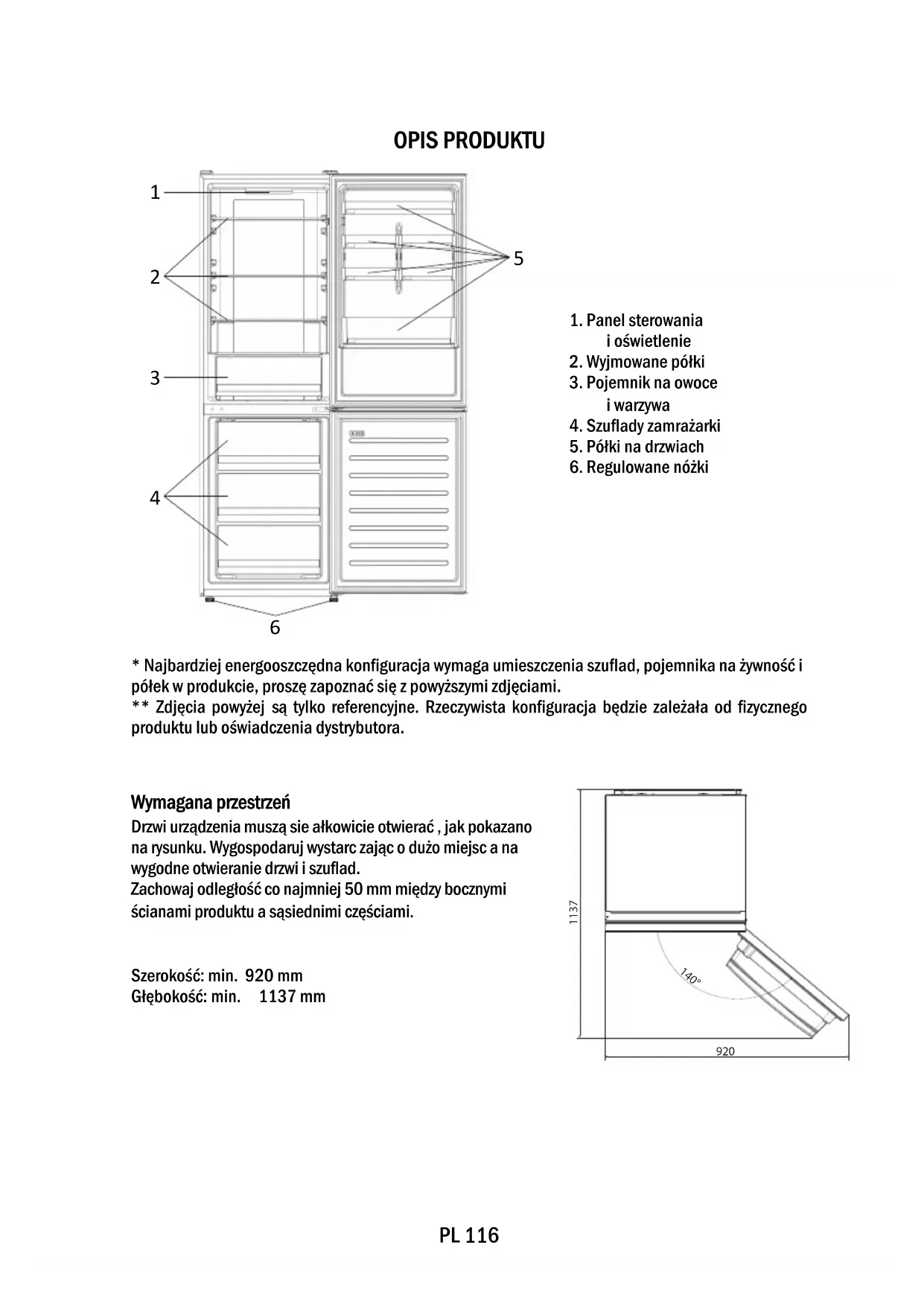 OPIS PRODUKTU

1
2
3
4
5
6

1. Panel sterowania i oświetlenie
2. Wyjmowane półki
3. Pojemnik na owoce i warzywa
4. Szuflady zamrażarki
5. Półki na drzwiach
6. Regulowane nóżki

* Najbardziej energooszczędna konfiguracja wymaga umieszczenia szuflad, pojemnika na żywność i półek w produkcie, proszę zapoznać się z powyższymi zdjęciami.
** Zdjęcia powyżej są tylko referencyjne. Rzeczywista konfiguracja będzie zależała od fizycznego produktu lub oświadczenia dystrybutora.

Wymagana przestrzeń
Drzwi urządzenia muszą sie ałkowicie otwierać , jak pokazano na rysunku. Wygospodaruj wystarc zając o dużo miejsc a na wygodne otwieranie drzwi i szuflad.
Zachowaj odległość co najmniej 50 mm między bocznymi ścianami produktu a sąsiednimi częściami.

Szerokość: min. 920 mm
Głębokość: min. 1137 mm

1137
140°
920

PL 116