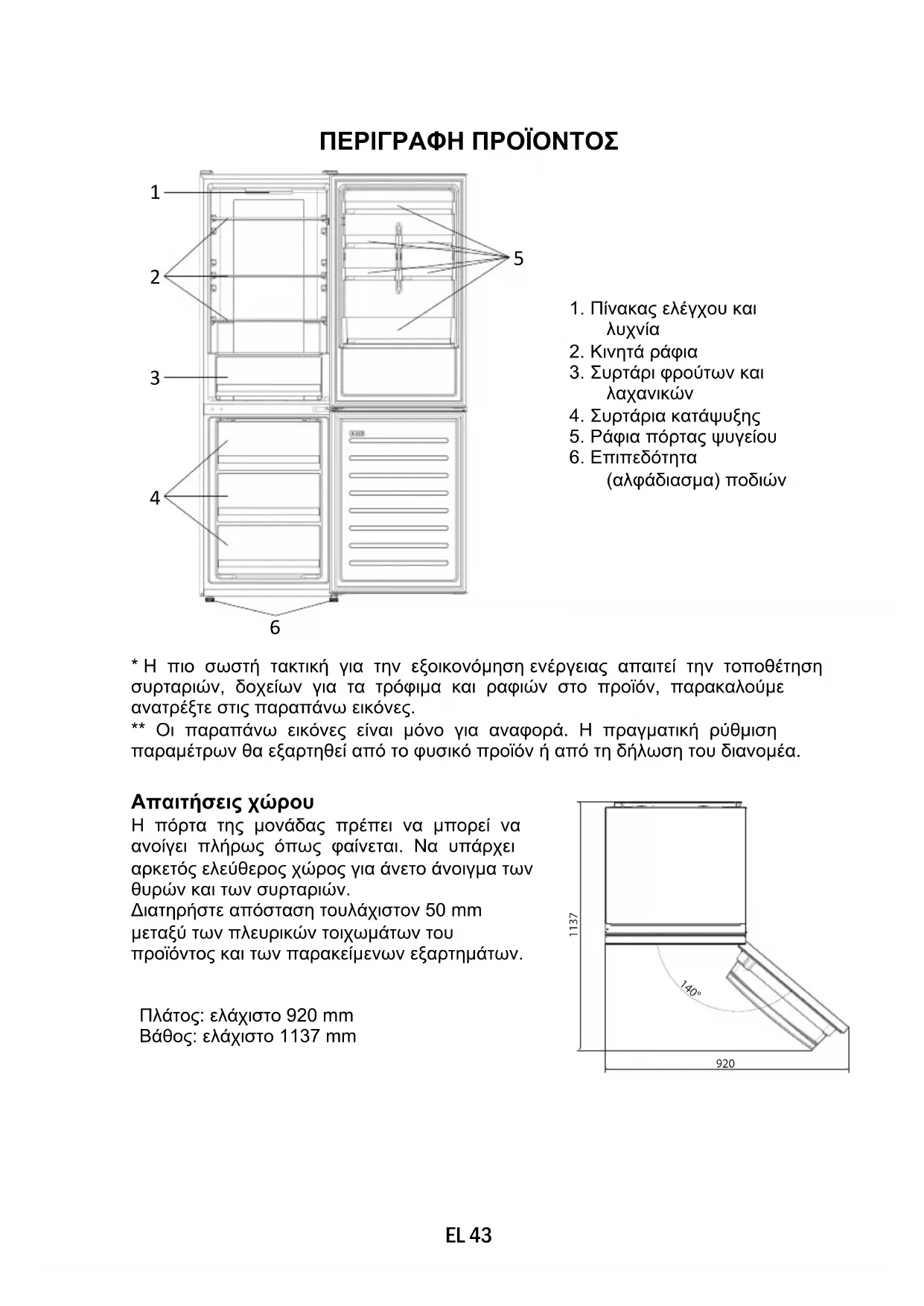 ΠΕΡΙΓΡΑΦΗ ΠΡΟΪΟΝΤΟΣ

1
2
3
4
5
6

1. Πίνακας ελέγχου και λυχνία
2. Κινητά ράφια
3. Συρτάρι φρούτων και λαχανικών
4. Συρτάρια κατάψυξης
5. Ράφια πόρτας ψυγείου
6. Επιπεδότητα (αλφάδιασμα) ποδιών

* Η πιο σωστή τακτική για την εξοικονόμηση ενέργειας απαιτεί την τοποθέτηση συρταριών, δοχείων για τα τρόφιμα και ραφιών στο προϊόν, παρακαλούμε ανατρέξτε στις παραπάνω εικόνες.
** Οι παραπάνω εικόνες είναι μόνο για αναφορά. Η πραγματική ρύθμιση παραμέτρων θα εξαρτηθεί από το φυσικό προϊόν ή από τη δήλωση του διανομέα.

Απαιτήσεις χώρου
Η πόρτα της μονάδας πρέπει να μπορεί να ανοίγει πλήρως όπως φαίνεται. Να υπάρχει αρκετός ελεύθερος χώρος για άνετο άνοιγμα των θυρών και των συρταριών.
Διατηρήστε απόσταση τουλάχιστον 50 mm μεταξύ των πλευρικών τοιχωμάτων του προϊόντος και των παρακείμενων εξαρτημάτων.

Πλάτος: ελάχιστο 920 mm
Βάθος: ελάχιστο 1137 mm

1137
140°
920

EL 43