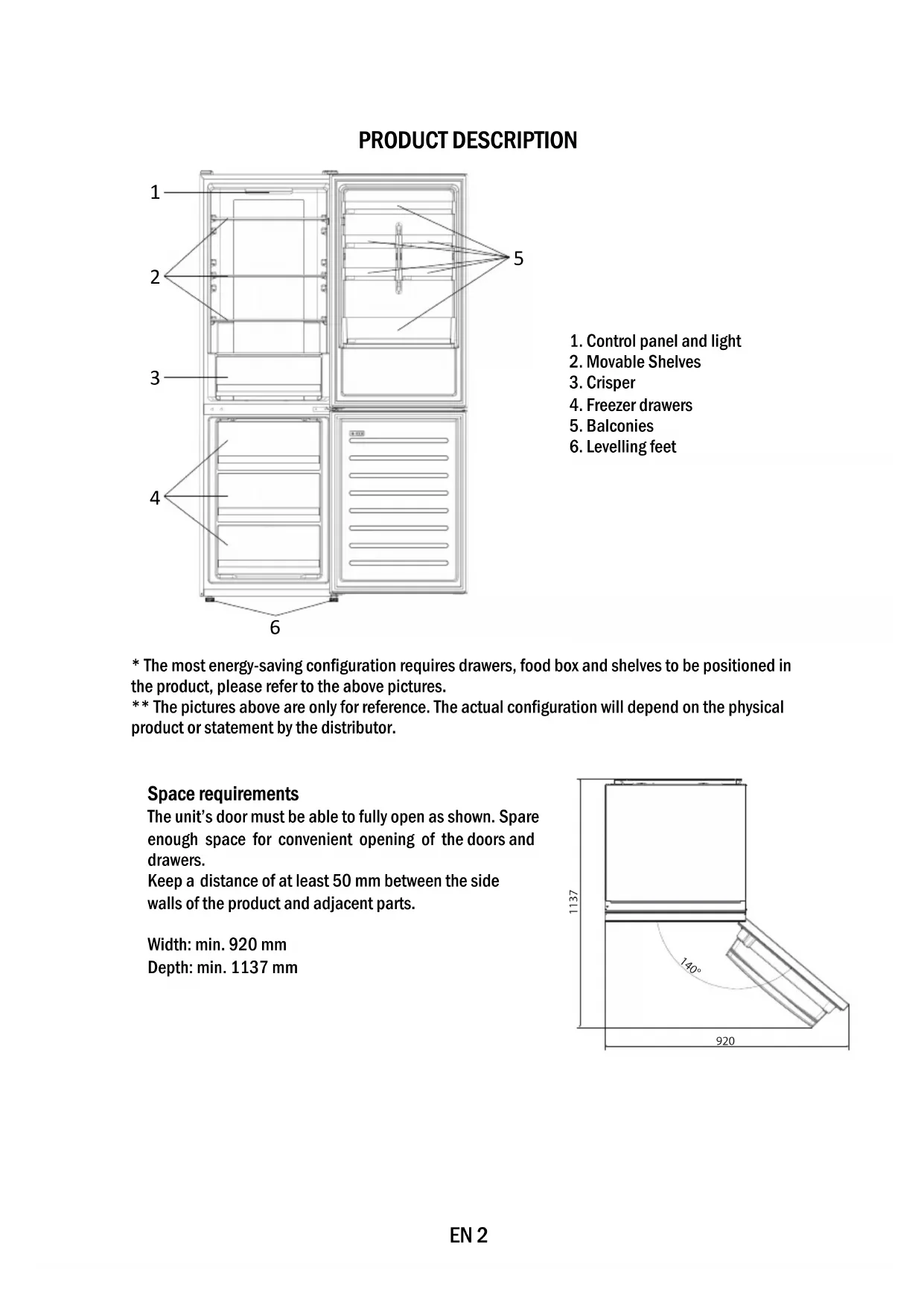 PRODUCT DESCRIPTION

1
2
3
4
5
6

1. Control panel and light
2. Movable Shelves
3. Crisper
4. Freezer drawers
5. Balconies
6. Levelling feet

* The most energy-saving configuration requires drawers, food box and shelves to be positioned in the product, please refer to the above pictures.
** The pictures above are only for reference. The actual configuration will depend on the physical product or statement by the distributor.

Space requirements
The unit's door must be able to fully open as shown. Spare enough space for convenient opening of the doors and drawers.
Keep a distance of at least 50 mm between the side walls of the product and adjacent parts.

Width: min. 920 mm
Depth: min. 1137 mm

1137
140°
920

EN 2