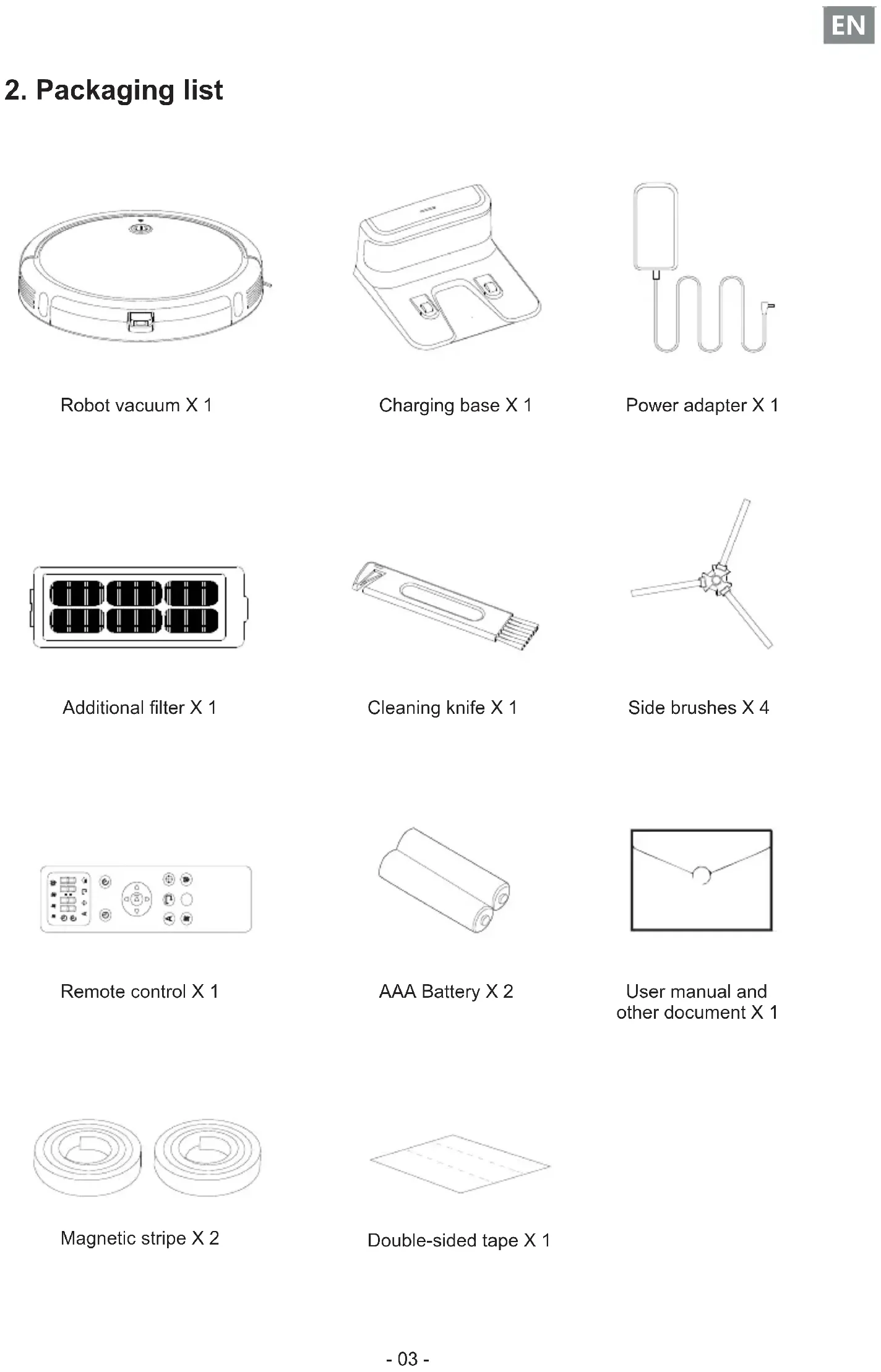 EN

2. Packaging list

Robot vacuum X 1

Charging base X 1

Power adapter X 1

Additional filter X 1

Cleaning knife X 1

Side brushes X 4

Remote control X 1

AAA Battery X 2

User manual and other document X 1

Magnetic stripe X 2

Double-sided tape X 1

- 03 -