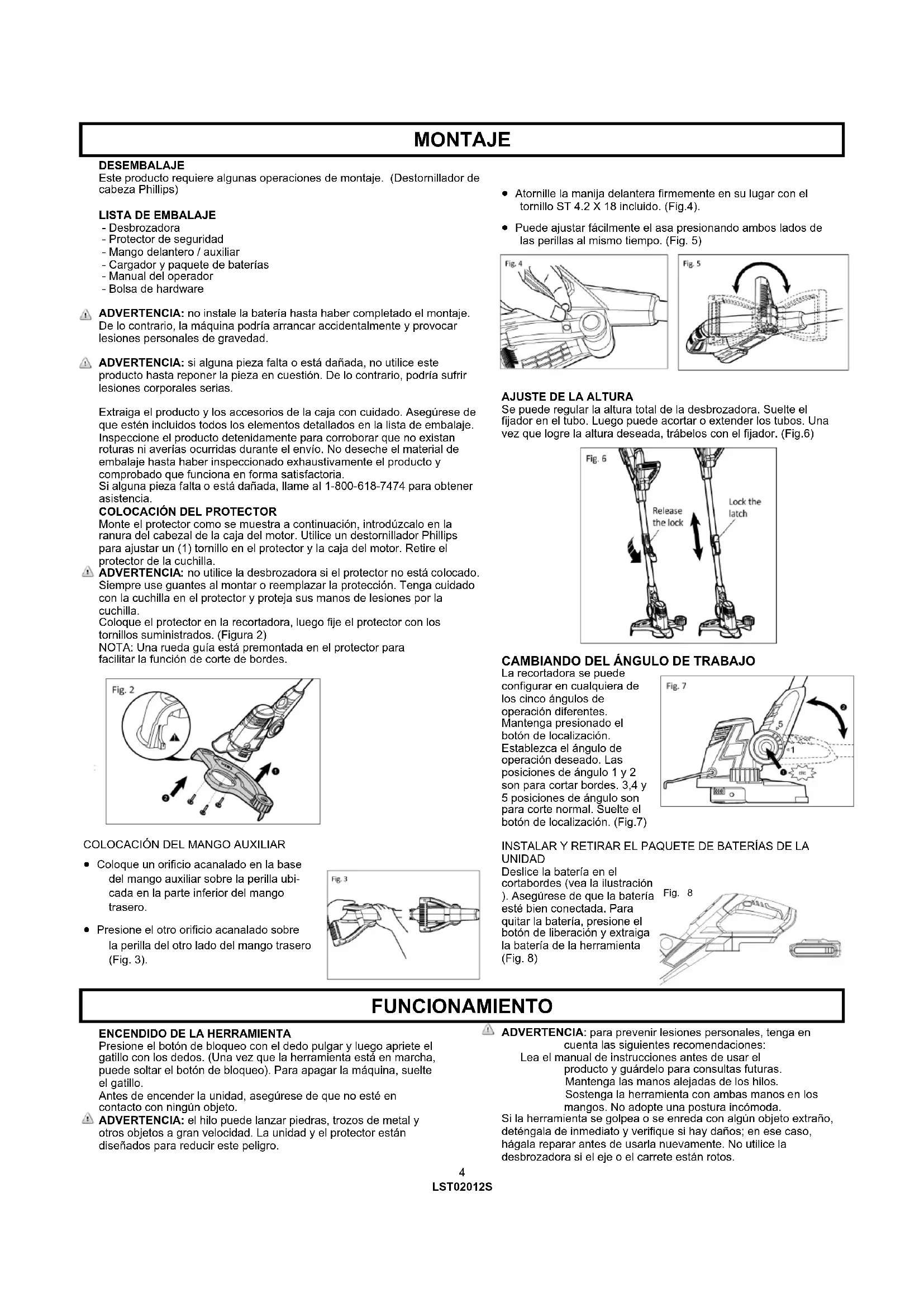 MONTAJE

DESEMBALAJE
Este producto requiere algunas operaciones de montaje. (Destornillador de cabeza Phillips)

LISTA DE EMBALAJE
- Desbrozadora
- Protector de seguridad
- Mango delantero / auxiliar
- Cargador y paquete de baterías
- Manual del operador
- Bolsa de hardware

ADVERTENCIA: no instale la batería hasta haber completado el montaje. De lo contrario, la máquina podría arrancar accidentalmente y provocar lesiones personales de gravedad.

ADVERTENCIA: si alguna pieza falta o está dañada, no utilice este producto hasta reponer la pieza en cuestión. De lo contrario, podría sufrir lesiones corporales serias.

Extraiga el producto y los accesorios de la caja con cuidado. Asegúrese de que estén incluidos todos los elementos detallados en la lista de embalaje. Inspeccione el producto detenidamente para corroborar que no existan roturas ni averías ocurridas durante el envío. No deseche el material de embalaje hasta haber inspeccionado exhaustivamente el producto y comprobado que funciona en forma satisfactoria.
Si alguna pieza falta o está dañada, llame al 1-800-618-7474 para obtener asistencia.
COLOCACIÓN DEL PROTECTOR
Monte el protector como se muestra a continuación, introdúzcalo en la ranura del cabezal de la caja del motor. Utilice un destornillador Phillips para ajustar un (1) tornillo en el protector y la caja del motor. Retire el protector de la cuchilla.
ADVERTENCIA: no utilice la desbrozadora si el protector no está colocado. Siempre use guantes al montar o reemplazar la protección. Tenga cuidado con la cuchilla en el protector y proteja sus manos de lesiones por la cuchilla.
Coloque el protector en la recortadora, luego fije el protector con los tornillos suministrados. (Figura 2)
NOTA: Una rueda guía está premontada en el protector para facilitar la función de corte de bordes.

Fig. 2

COLOCACIÓN DEL MANGO AUXILIAR
• Coloque un orificio acanalado en la base del mango auxiliar sobre la perilla ubicada en la parte inferior del mango trasero.
• Presione el otro orificio acanalado sobre la perilla del otro lado del mango trasero (Fig. 3).

Fig. 3

• Atornille la manija delantera firmemente en su lugar con el tornillo ST 4.2 X 18 incluido. (Fig.4).
• Puede ajustar fácilmente el asa presionando ambos lados de las perillas al mismo tiempo. (Fig. 5)

Fig. 4
Fig. 5

AJUSTE DE LA ALTURA
Se puede regular la altura total de la desbrozadora. Suelte el fijador en el tubo. Luego puede acortar o extender los tubos. Una vez que logre la altura deseada, trábelos con el fijador. (Fig.6)

Fig. 6
Release the lock
Lock the latch

CAMBIANDO DEL ÁNGULO DE TRABAJO
La recortadora se puede configurar en cualquiera de los cinco ángulos de operación diferentes. Mantenga presionado el botón de localización. Establezca el ángulo de operación deseado. Las posiciones de ángulo 1 y 2 son para cortar bordes. 3,4 y 5 posiciones de ángulo son para corte normal. Suelte el botón de localización. (Fig.7)

Fig. 7

INSTALAR Y RETIRAR EL PAQUETE DE BATERÍAS DE LA UNIDAD
Deslice la batería en el cortabordes (vea la ilustración ). Asegúrese de que la batería esté bien conectada. Para quitar la batería, presione el botón de liberación y extraiga la batería de la herramienta (Fig. 8)

Fig. 8

FUNCIONAMIENTO

ENCENDIDO DE LA HERRAMIENTA
Presione el botón de bloqueo con el dedo pulgar y luego apriete el gatillo con los dedos. (Una vez que la herramienta está en marcha, puede soltar el botón de bloqueo). Para apagar la máquina, suelte el gatillo.
Antes de encender la unidad, asegúrese de que no esté en contacto con ningún objeto.
ADVERTENCIA: el hilo puede lanzar piedras, trozos de metal y otros objetos a gran velocidad. La unidad y el protector están diseñados para reducir este peligro.

ADVERTENCIA: para prevenir lesiones personales, tenga en cuenta las siguientes recomendaciones:
Lea el manual de instrucciones antes de usar el producto y guárdelo para consultas futuras.
Mantenga las manos alejadas de los hilos.
Sostenga la herramienta con ambas manos en los mangos. No adopte una postura incómoda.
Si la herramienta se golpea o se enreda con algún objeto extraño, deténgala de inmediato y verifique si hay daños; en ese caso, hágala reparar antes de usarla nuevamente. No utilice la desbrozadora si el eje o el carrete están rotos.

4
LST02012S