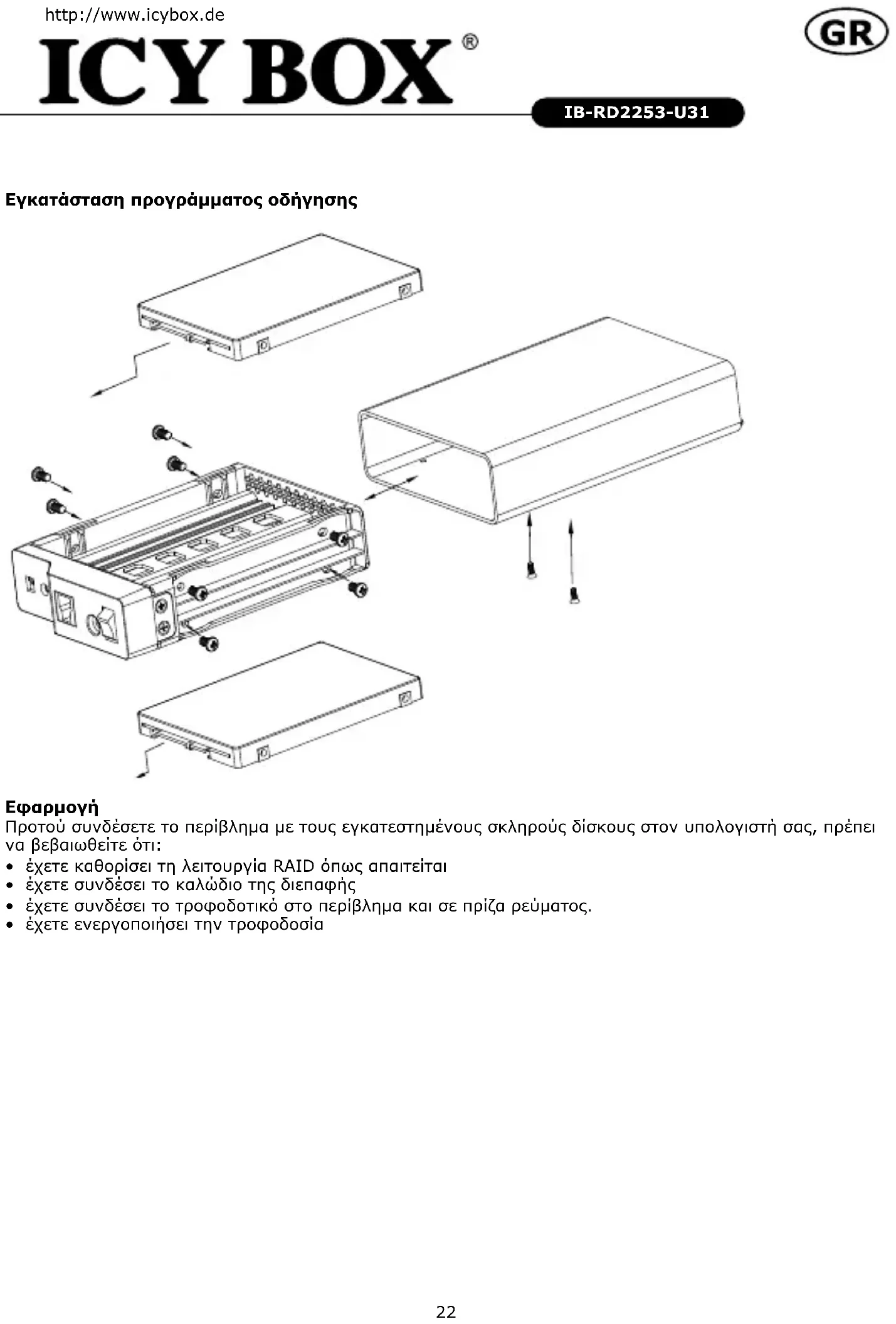 http://www.icybox.de

ICY BOX®

GR

IB-RD2253-U31

Εγκατάσταση προγράμματος οδήγησης

Εφαρμογή
Προτού συνδέσετε το περίβλημα με τους εγκατεστημένους σκληρούς δίσκους στον υπολογιστή σας, πρέπει να βεβαιωθείτε ότι:
• έχετε καθορίσει τη λειτουργία RAID όπως απαιτείται
• έχετε συνδέσει το καλώδιο της διεπαφής
• έχετε συνδέσει το τροφοδοτικό στο περίβλημα και σε πρίζα ρεύματος.
• έχετε ενεργοποιήσει την τροφοδοσία

22