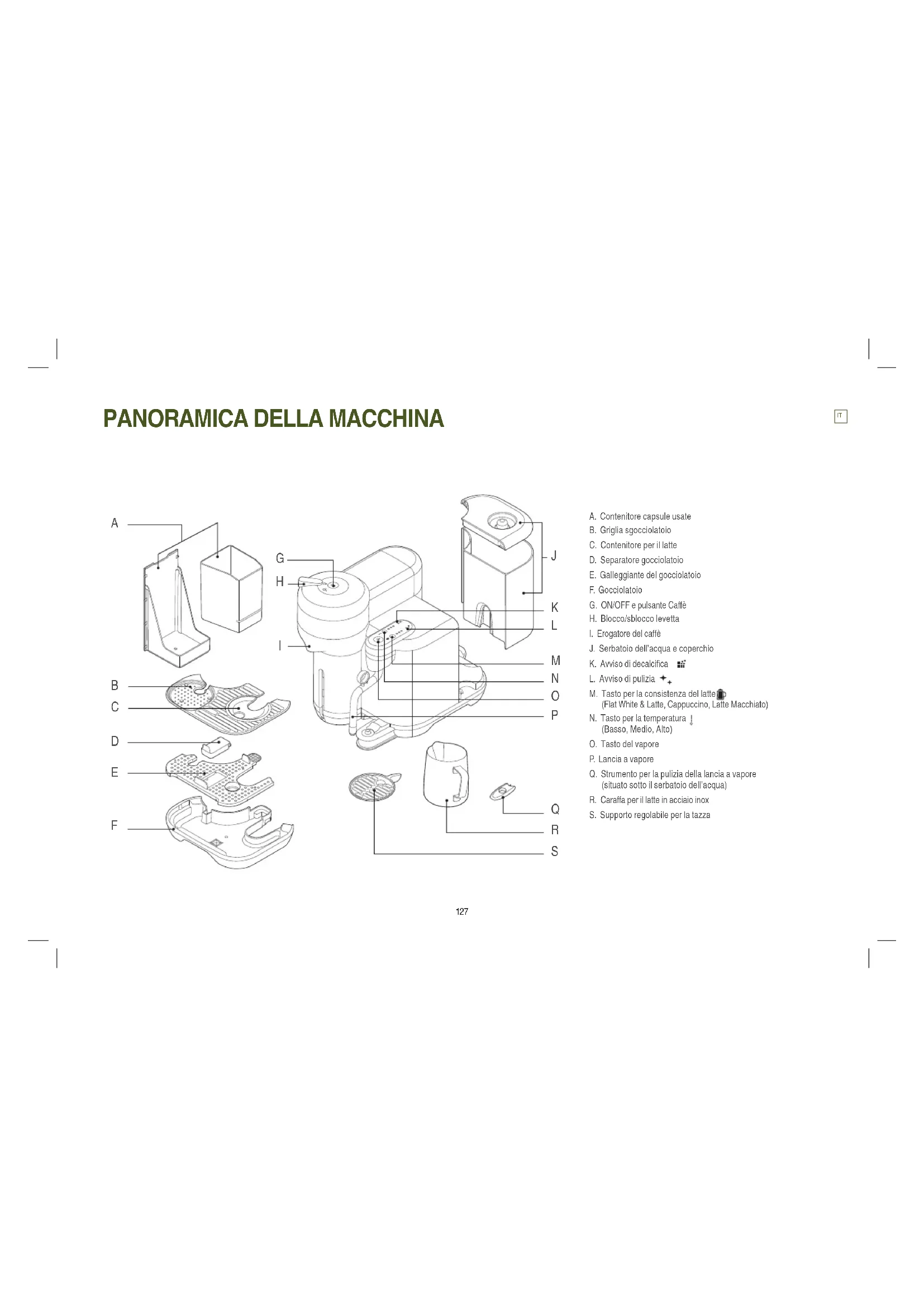 PANORAMICA DELLA MACCHINA

IT

A
B
C
D
E
F
G
H
I
J
K
L
M
N
O
P
Q
R
S

A. Contenitore capsule usate
B. Griglia sgocciolatoio
C. Contenitore per il latte
D. Separatore gocciolatoio
E. Galleggiante del gocciolatoio
F. Gocciolatoio
G. ON/OFF e pulsante Caffè
H. Blocco/sblocco levetta
I. Erogatore del caffè
J. Serbatoio dell'acqua e coperchio
K. Avviso di decalcifica
L. Avviso di pulizia
M. Tasto per la consistenza del latte (Flat White & Latte, Cappuccino, Latte Macchiato)
N. Tasto per la temperatura (Basso, Medio, Alto)
O. Tasto del vapore
P. Lancia a vapore
Q. Strumento per la pulizia della lancia a vapore (situato sotto il serbatoio dell'acqua)
R. Caraffa per il latte in acciaio inox
S. Supporto regolabile per la tazza

127