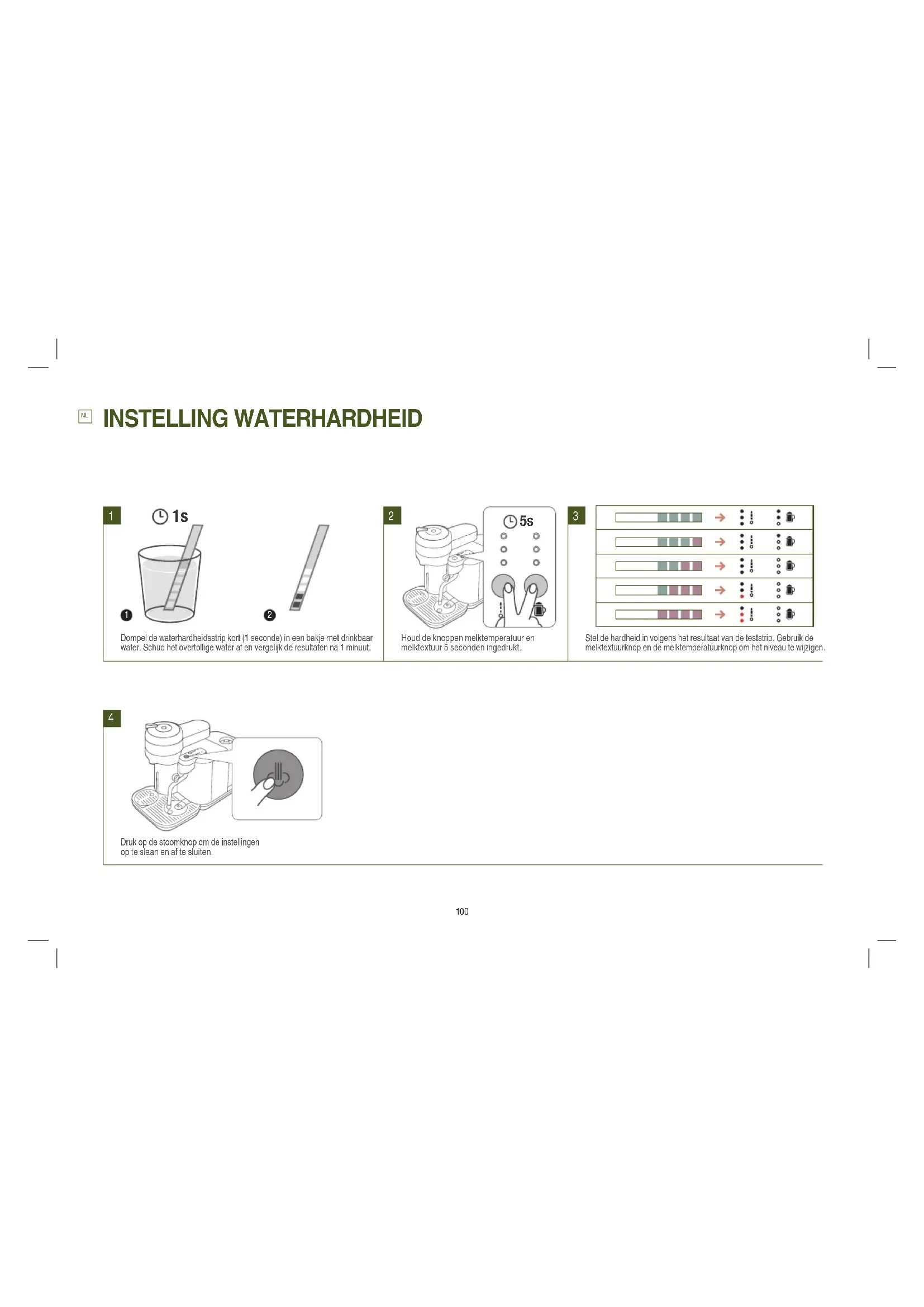 NL INSTELLING WATERHARDHEID

1

1s

1

2

Dompel de waterhardheidsstrip kort (1 seconde) in een bakje met drinkbaar water. Schud het overtollige water af en vergelijk de resultaten na 1 minuut.

2

5s

Houd de knoppen melktemperatuur en melktextuur 5 seconden ingedrukt.

3

Stel de hardheid in volgens het resultaat van de teststrip. Gebruik de melktextuurknop en de melktemperatuurknop om het niveau te wijzigen.

4

Druk op de stoomknop om de instellingen op te slaan en af te sluiten.

100