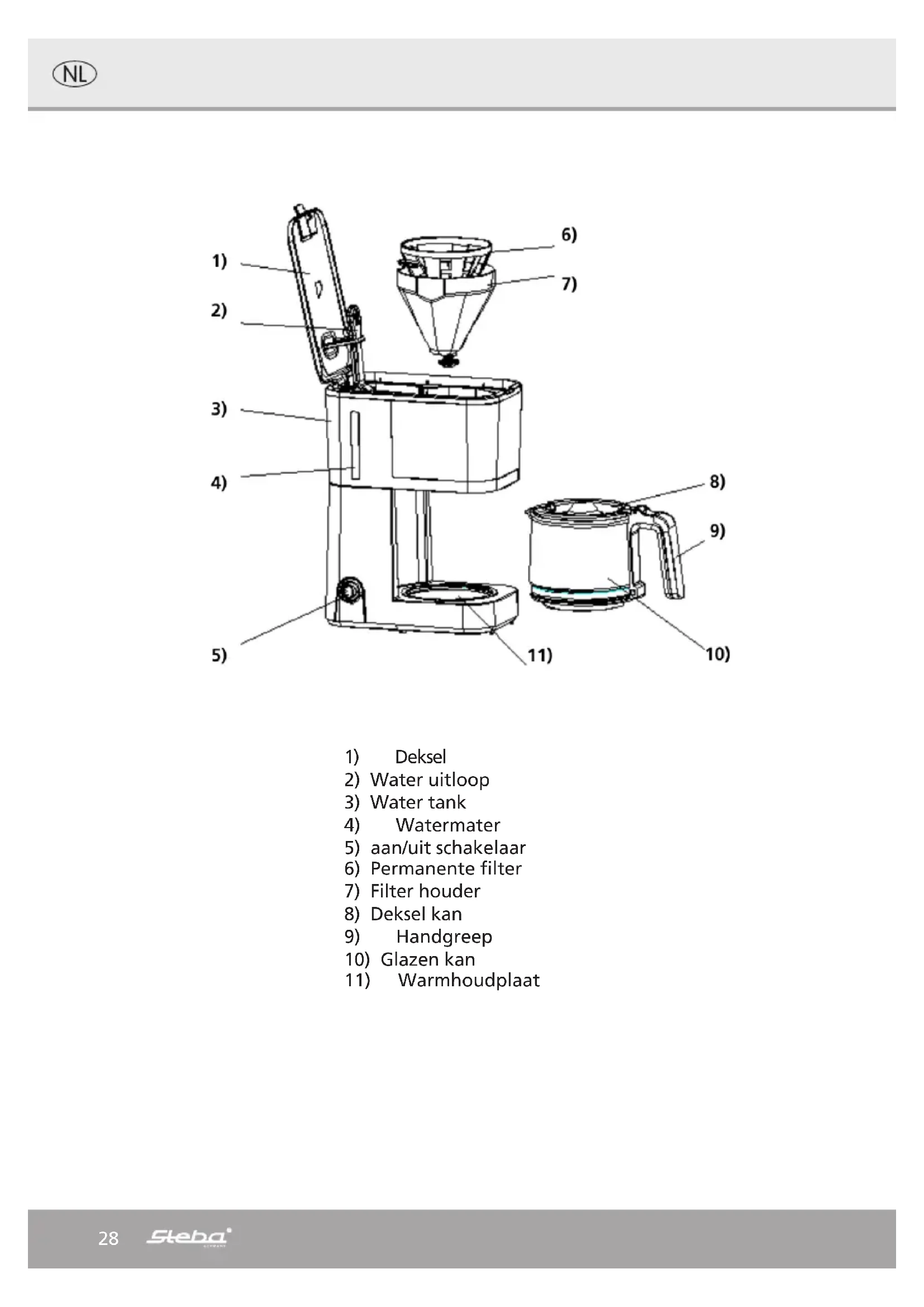 NL

1)
2)
3)
4)
5)
6)
7)
8)
9)
10)
11)

1) Deksel
2) Water uitloop
3) Water tank
4) Watermater
5) aan/uit schakelaar
6) Permanente filter
7) Filter houder
8) Deksel kan
9) Handgreep
10) Glazen kan
11) Warmhoudplaat

28 Steba