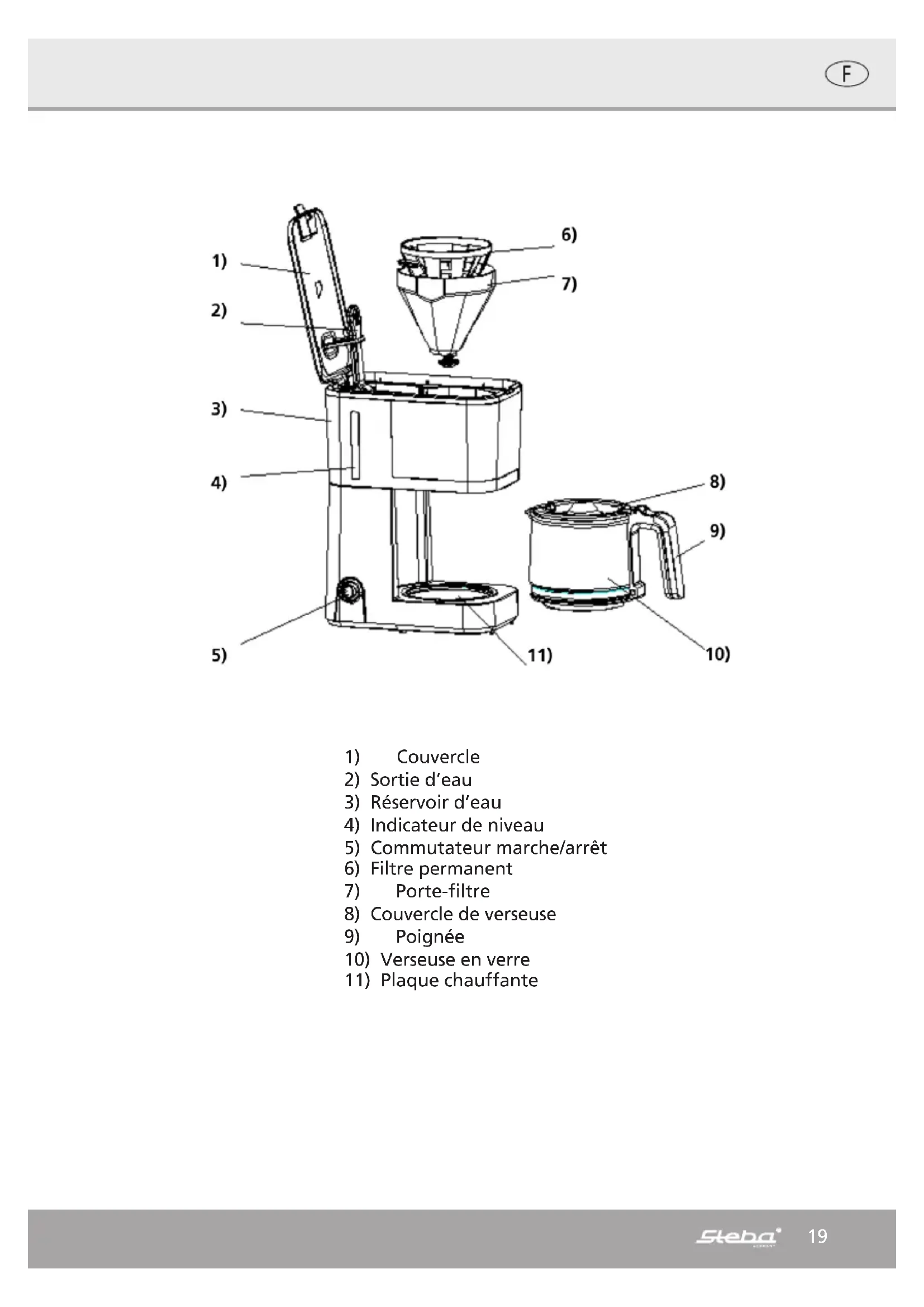 F

1)
2)
3)
4)
5)
6)
7)
8)
9)
10)
11)

1) Couvercle
2) Sortie d'eau
3) Réservoir d'eau
4) Indicateur de niveau
5) Commutateur marche/arrêt
6) Filtre permanent
7) Porte-filtre
8) Couvercle de verseuse
9) Poignée
10) Verseuse en verre
11) Plaque chauffante

Steba 19