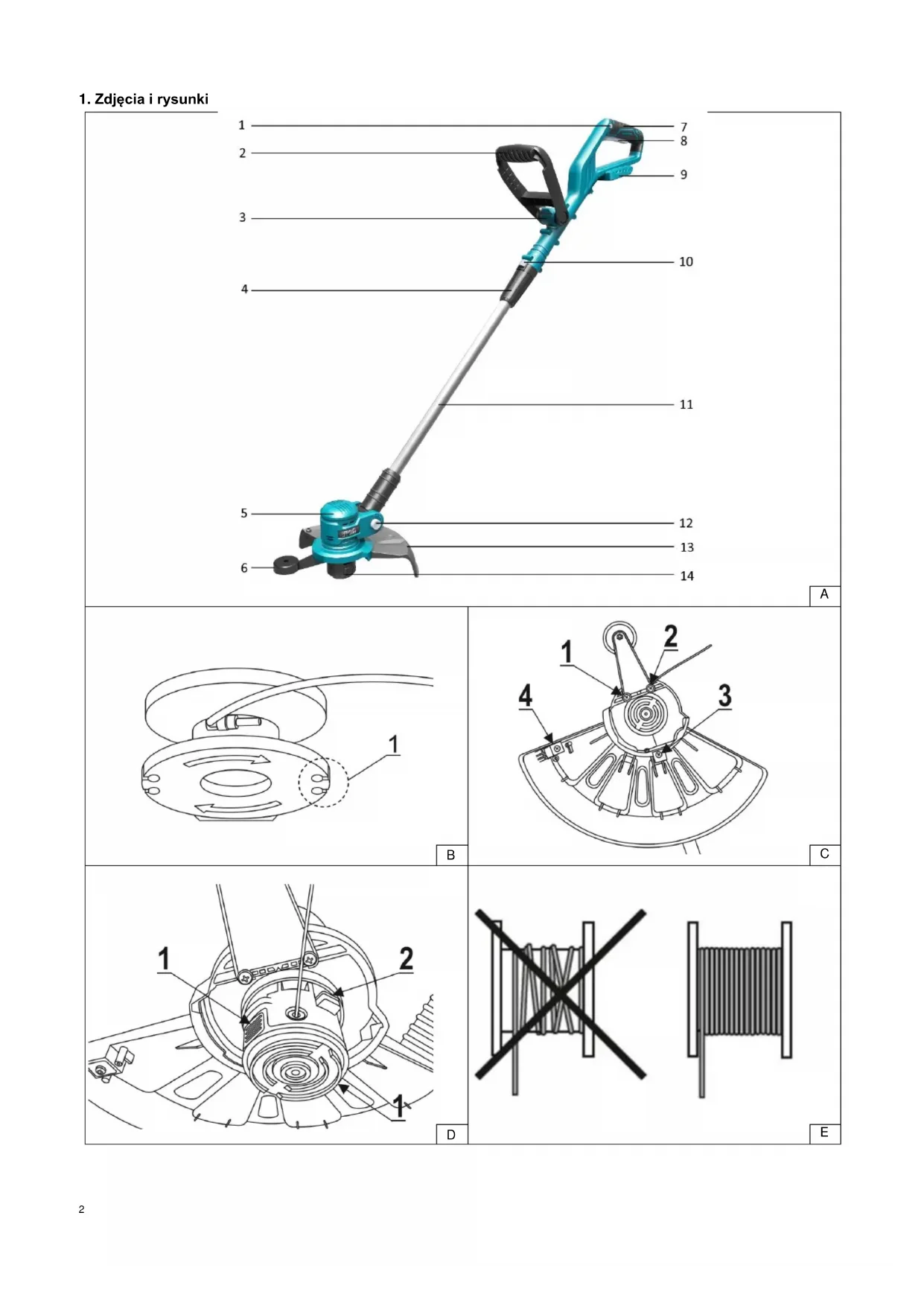 1. Zdjęcia i rysunki

1
2
3
4
5
6
7
8
9
10
11
12
13
14
A

1
B

1
2
3
4
C

1
2
1
D

E

2