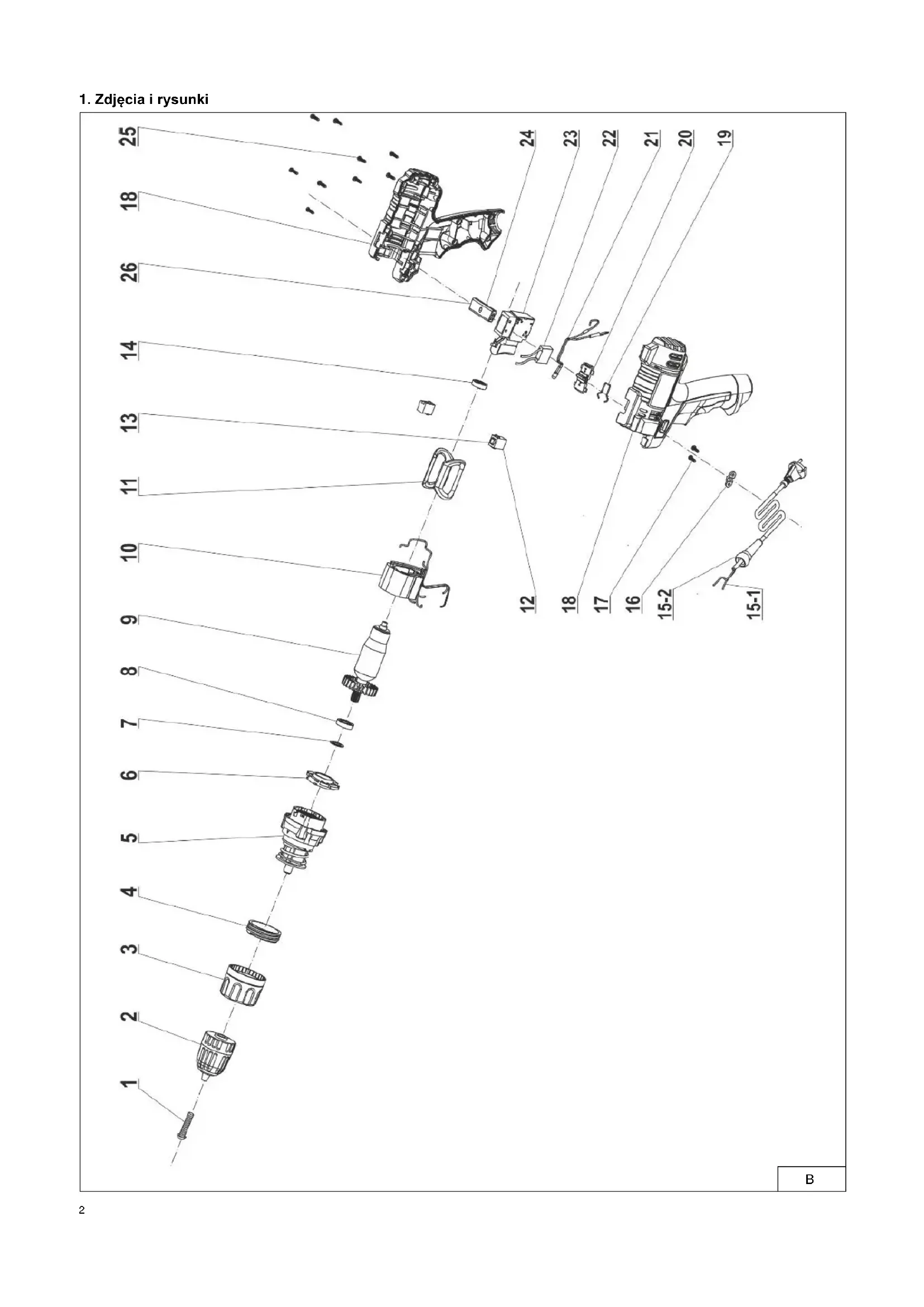 1. Zdjęcia i rysunki

25
18
26
14
13
11
10
9
8
7
6
5
4
3
2
1

24
23
22
21
20
19

12
18
17
16
15-2
15-1

B

2