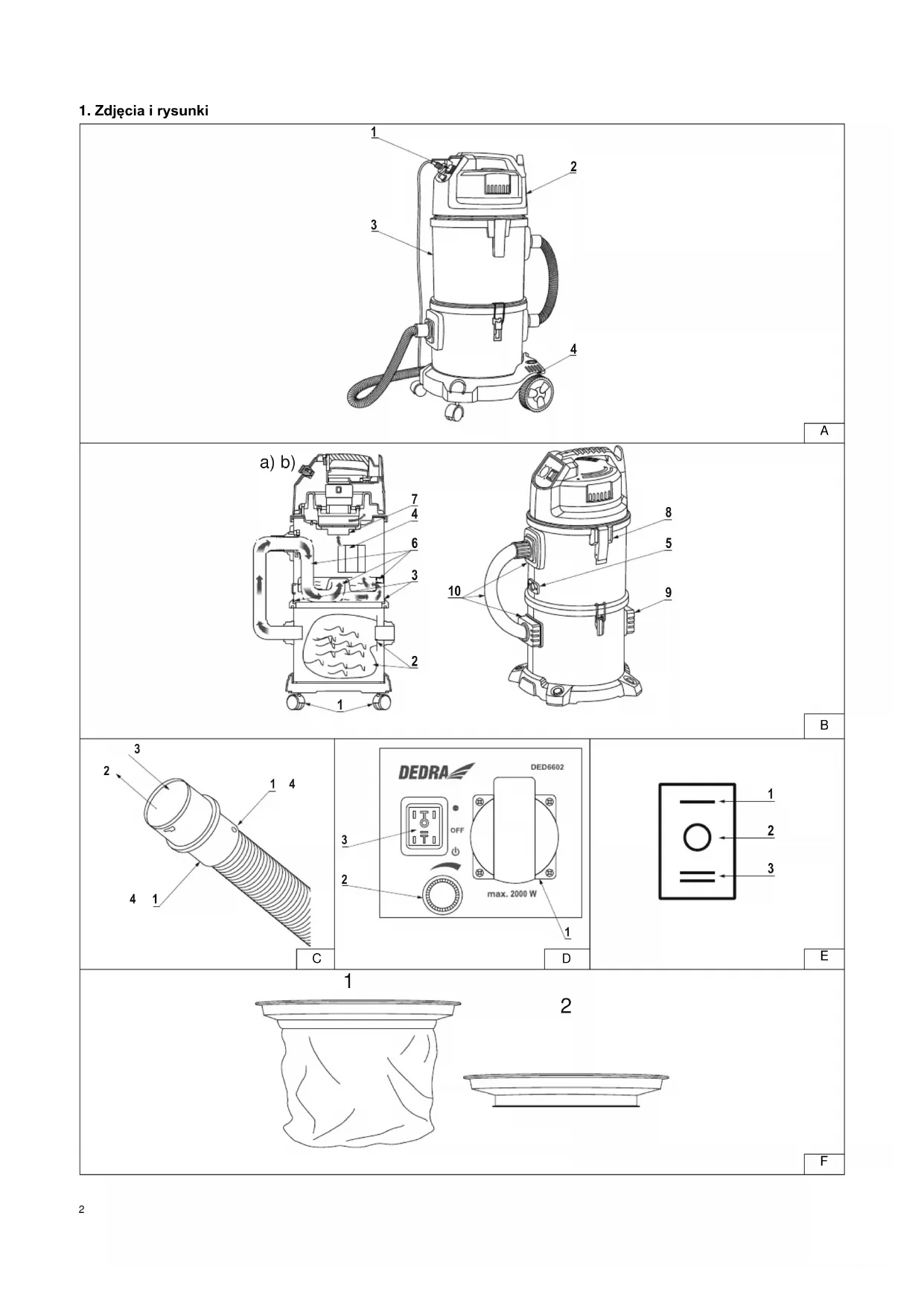 1. Zdjęcia i rysunki

1
2
3
4
A

a) b)
7
4
6
3
2
1
8
5
10
9
B

3
2
1 4
4 1
C

DEDRA
DED6602
OFF
3
2
max. 2000 W
1
D

1
2
3
E

1
2
F

2