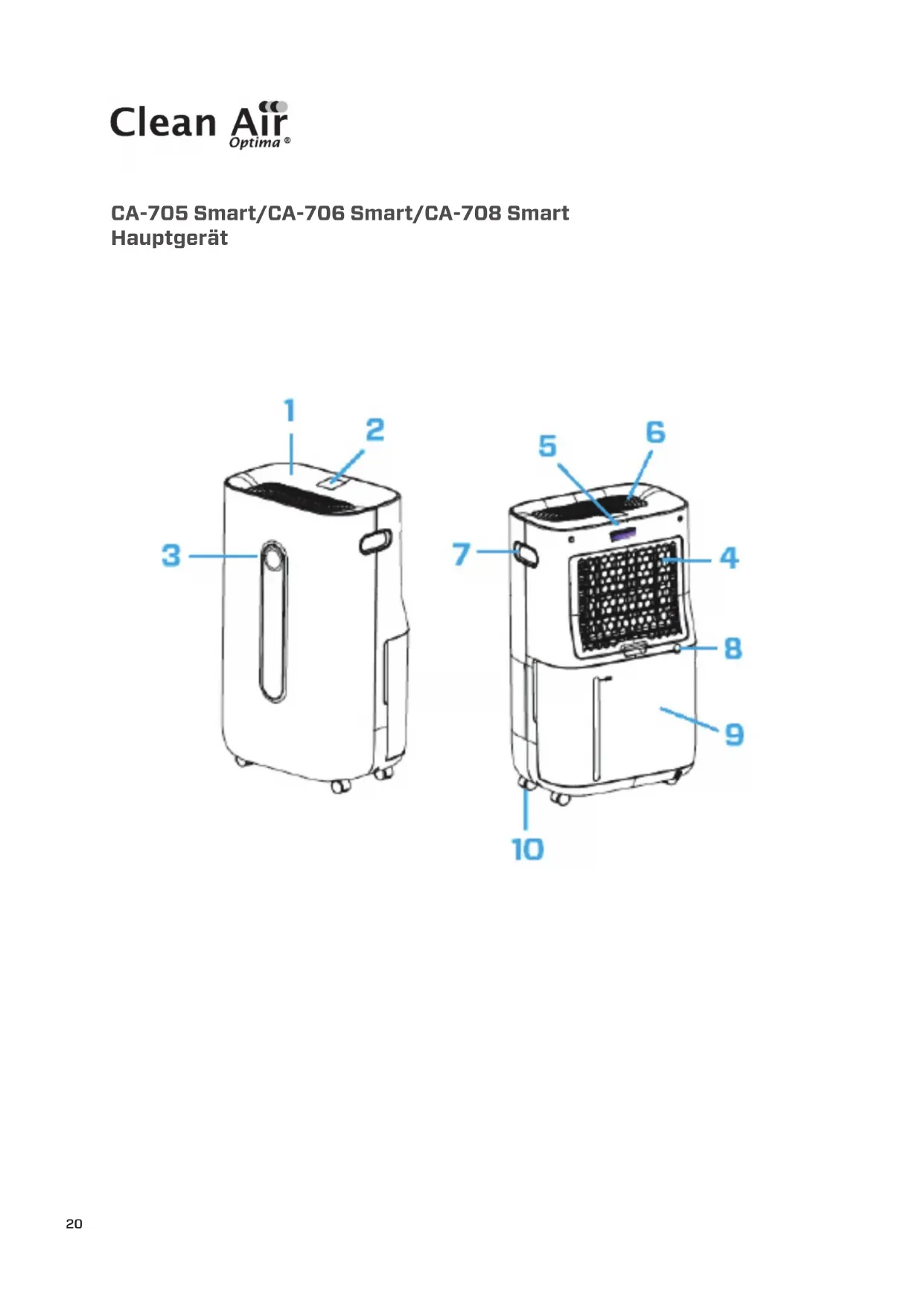 Clean Air
Optima ®

CA-705 Smart/CA-706 Smart/CA-708 Smart
Hauptgerät

1
2
3
5
6
7
4
8
9
10

20