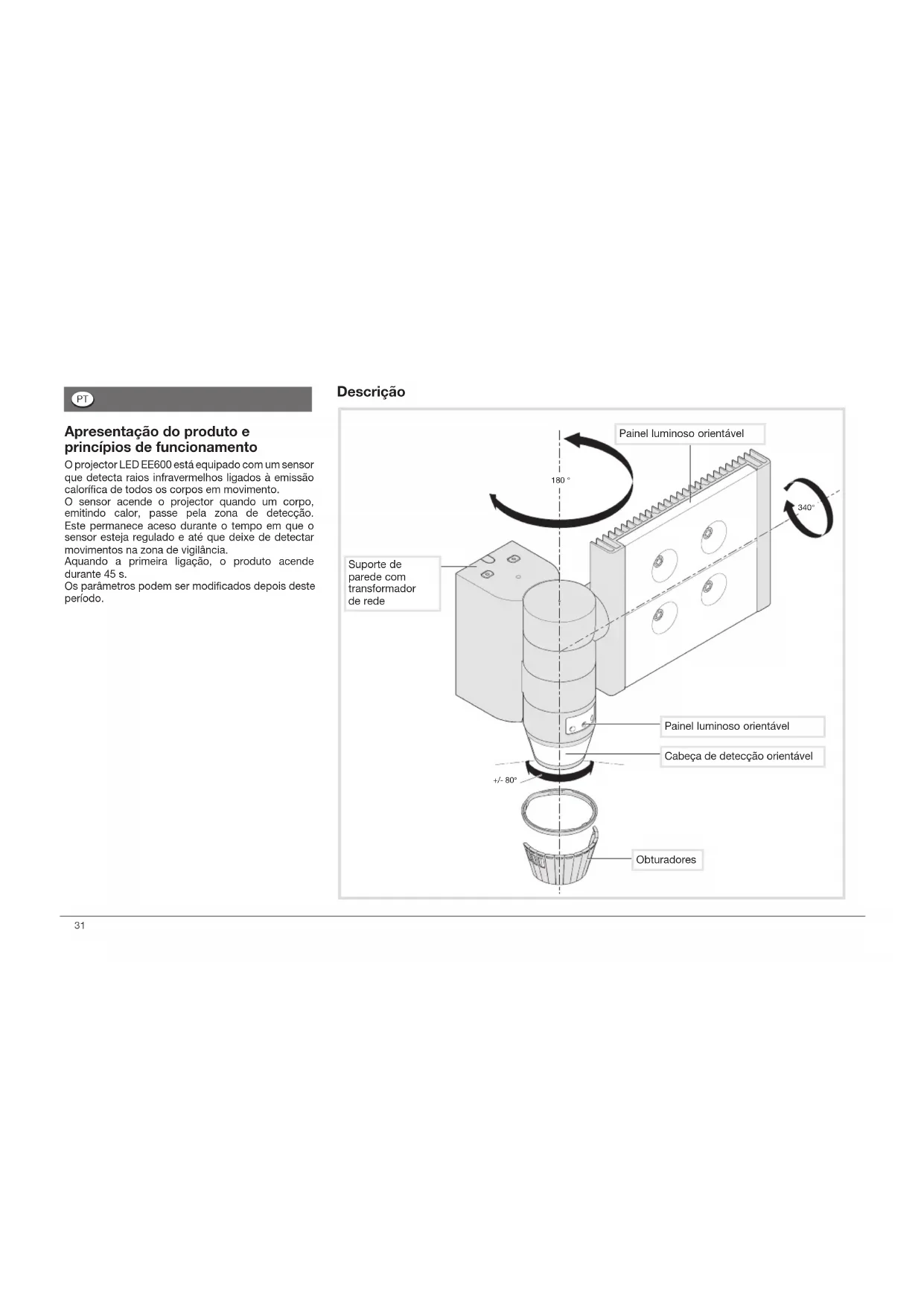 PT

Apresentação do produto e princípios de funcionamento

O projector LED EE600 está equipado com um sensor que detecta raios infravermelhos ligados à emissão calorífica de todos os corpos em movimento.
O sensor acende o projector quando um corpo, emitindo calor, passe pela zona de detecção. Este permanece aceso durante o tempo em que o sensor esteja regulado e até que deixe de detectar movimentos na zona de vigilância.
Aquando a primeira ligação, o produto acende durante 45 s.
Os parâmetros podem ser modificados depois deste período.

Descrição

Painel luminoso orientável

180 °

340°

Suporte de parede com transformador de rede

Painel luminoso orientável

Cabeça de detecção orientável

+/- 80°

Obturadores

31