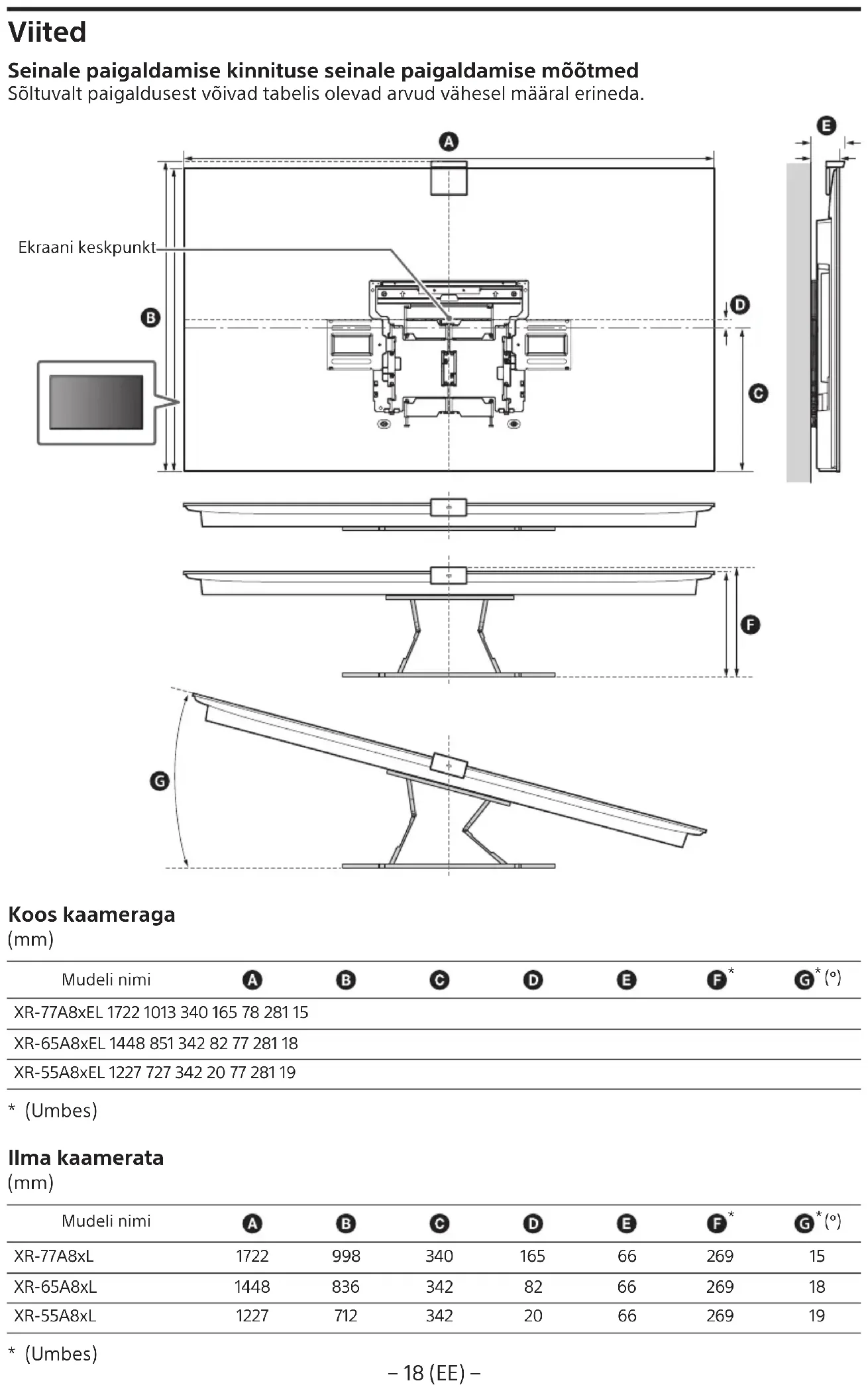 Viited

Seinale paigaldamise kinnituse seinale paigaldamise mõõtmed
Sõltuvalt paigaldusest võivad tabelis olevad arvud vähesel määral erineda.

A
E
Ekraani keskpunkt
B
D
C
F
G

Koos kaameraga
(mm)

| Mudeli nimi | A | B | C | D | E | F* | G* (°) |
|---|---|---|---|---|---|---|---|
| XR-77A8xEL 1722 1013 340 165 78 281 15 | | | | | | | |
| XR-65A8xEL 1448 851 342 82 77 281 18 | | | | | | | |
| XR-55A8xEL 1227 727 342 20 77 281 19 | | | | | | | |

* (Umbes)

Ilma kaamerata
(mm)

| Mudeli nimi | A | B | C | D | E | F* | G* (°) |
|---|---|---|---|---|---|---|---|
| XR-77A8xL | 1722 | 998 | 340 | 165 | 66 | 269 | 15 |
| XR-65A8xL | 1448 | 836 | 342 | 82 | 66 | 269 | 18 |
| XR-55A8xL | 1227 | 712 | 342 | 20 | 66 | 269 | 19 |

* (Umbes)

– 18 (EE) –