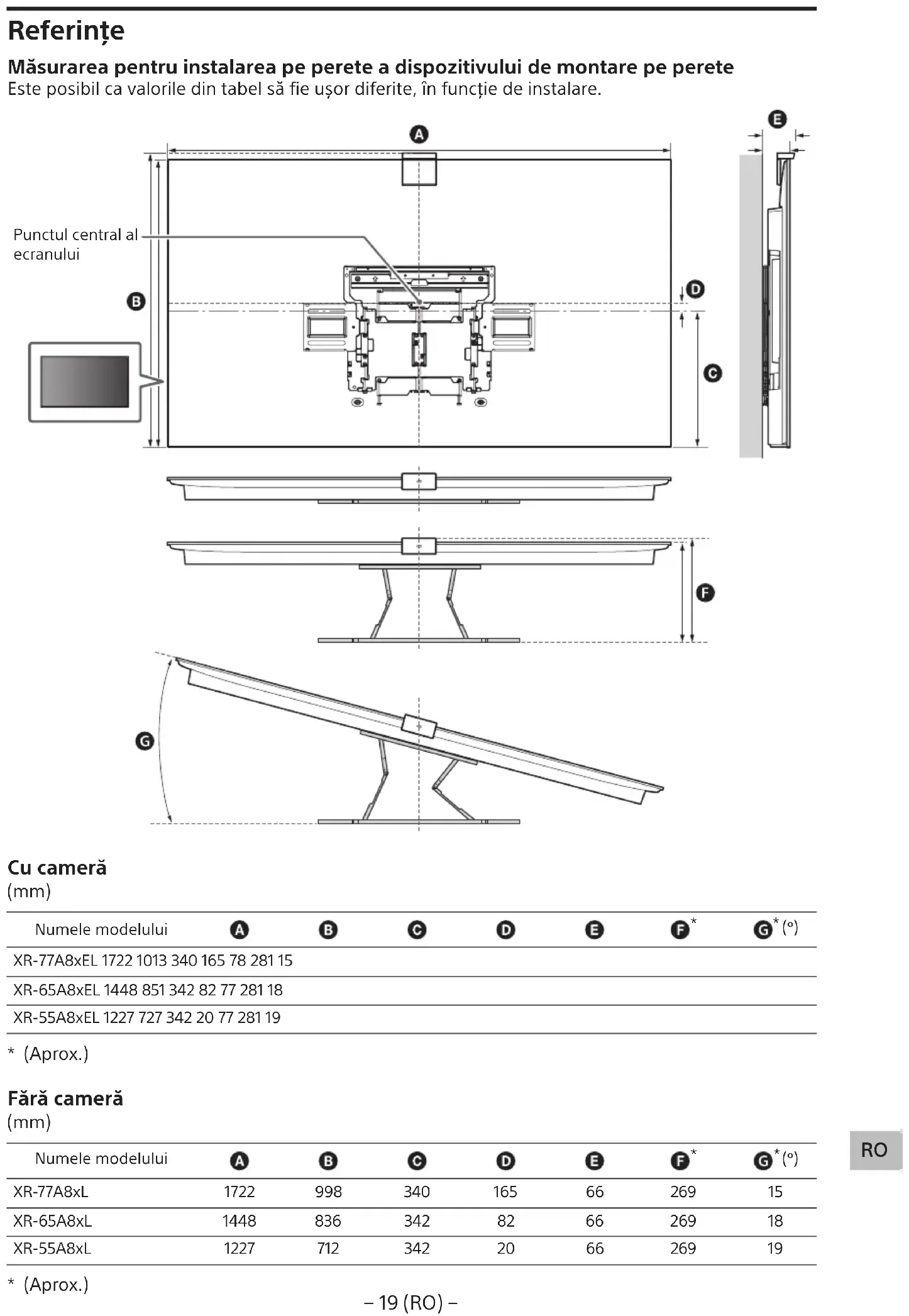 Referințe

Măsurarea pentru instalarea pe perete a dispozitivului de montare pe perete
Este posibil ca valorile din tabel să fie ușor diferite, în funcție de instalare.

A
E
Punctul central al ecranului
B
D
C
F
G

Cu cameră
(mm)

| Numele modelului | A | B | C | D | E | F* | G* (°) |
|---|---|---|---|---|---|---|---|
| XR-77A8xEL 1722 1013 340 165 78 281 15 | | | | | | | |
| XR-65A8xEL 1448 851 342 82 77 281 18 | | | | | | | |
| XR-55A8xEL 1227 727 342 20 77 281 19 | | | | | | | |

* (Aprox.)

Fără cameră
(mm)

| Numele modelului | A | B | C | D | E | F* | G* (°) |
|---|---|---|---|---|---|---|---|
| XR-77A8xL | 1722 | 998 | 340 | 165 | 66 | 269 | 15 |
| XR-65A8xL | 1448 | 836 | 342 | 82 | 66 | 269 | 18 |
| XR-55A8xL | 1227 | 712 | 342 | 20 | 66 | 269 | 19 |

* (Aprox.)

RO

– 19 (RO) –