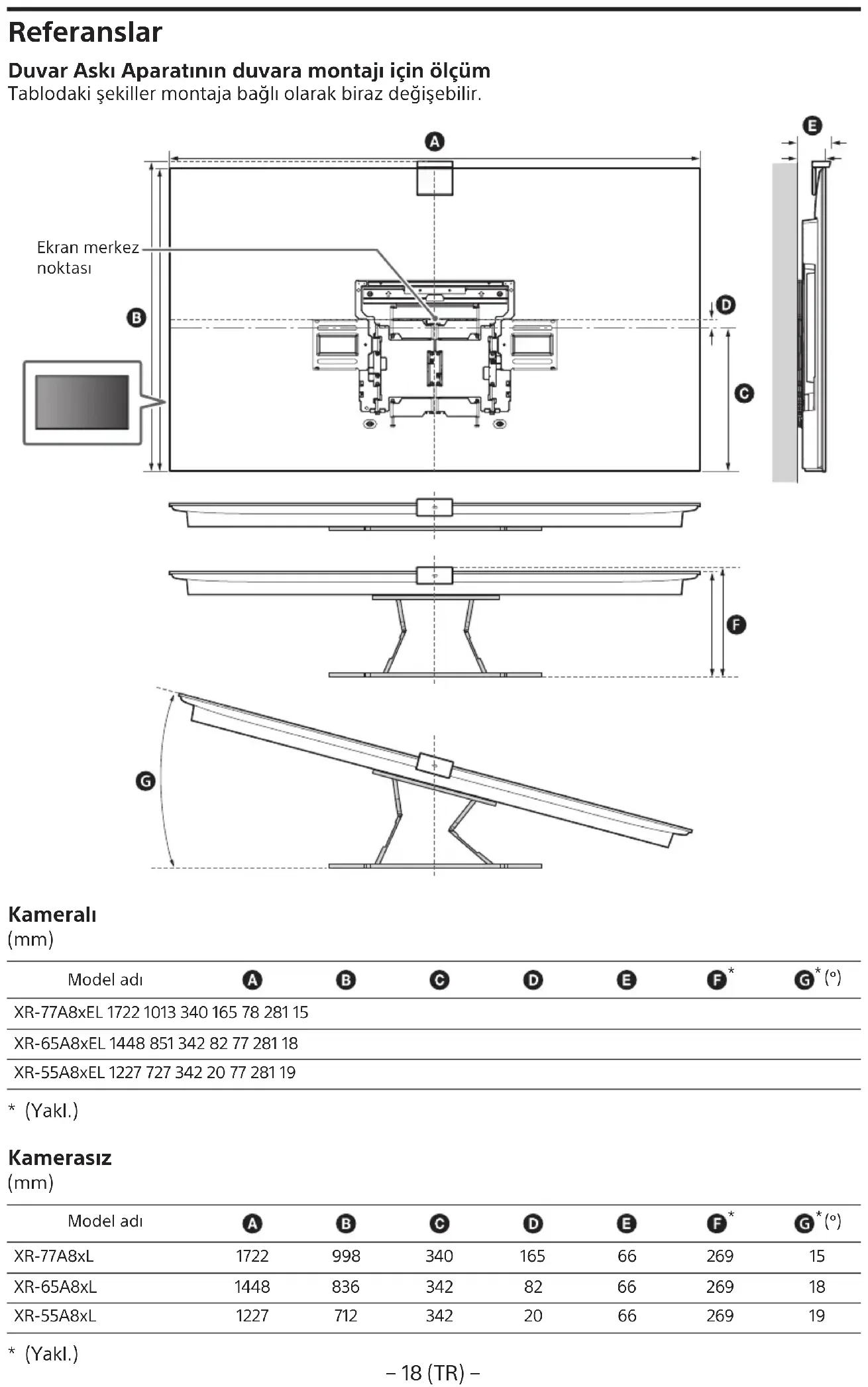 Referanslar

Duvar Askı Aparatının duvara montajı için ölçüm
Tablodaki şekiller montaja bağlı olarak biraz değişebilir.

A

E

Ekran merkez noktası

B

D

C

F

G

Kameralı
(mm)

| Model adı | A | B | C | D | E | F* | G* (°) |
|---|---|---|---|---|---|---|---|
| XR-77A8xEL 1722 1013 340 165 78 281 15 | | | | | | | |
| XR-65A8xEL 1448 851 342 82 77 281 18 | | | | | | | |
| XR-55A8xEL 1227 727 342 20 77 281 19 | | | | | | | |

* (Yakl.)

Kamerasız
(mm)

| Model adı | A | B | C | D | E | F* | G* (°) |
|---|---|---|---|---|---|---|---|
| XR-77A8xL | 1722 | 998 | 340 | 165 | 66 | 269 | 15 |
| XR-65A8xL | 1448 | 836 | 342 | 82 | 66 | 269 | 18 |
| XR-55A8xL | 1227 | 712 | 342 | 20 | 66 | 269 | 19 |

* (Yakl.)

– 18 (TR) –