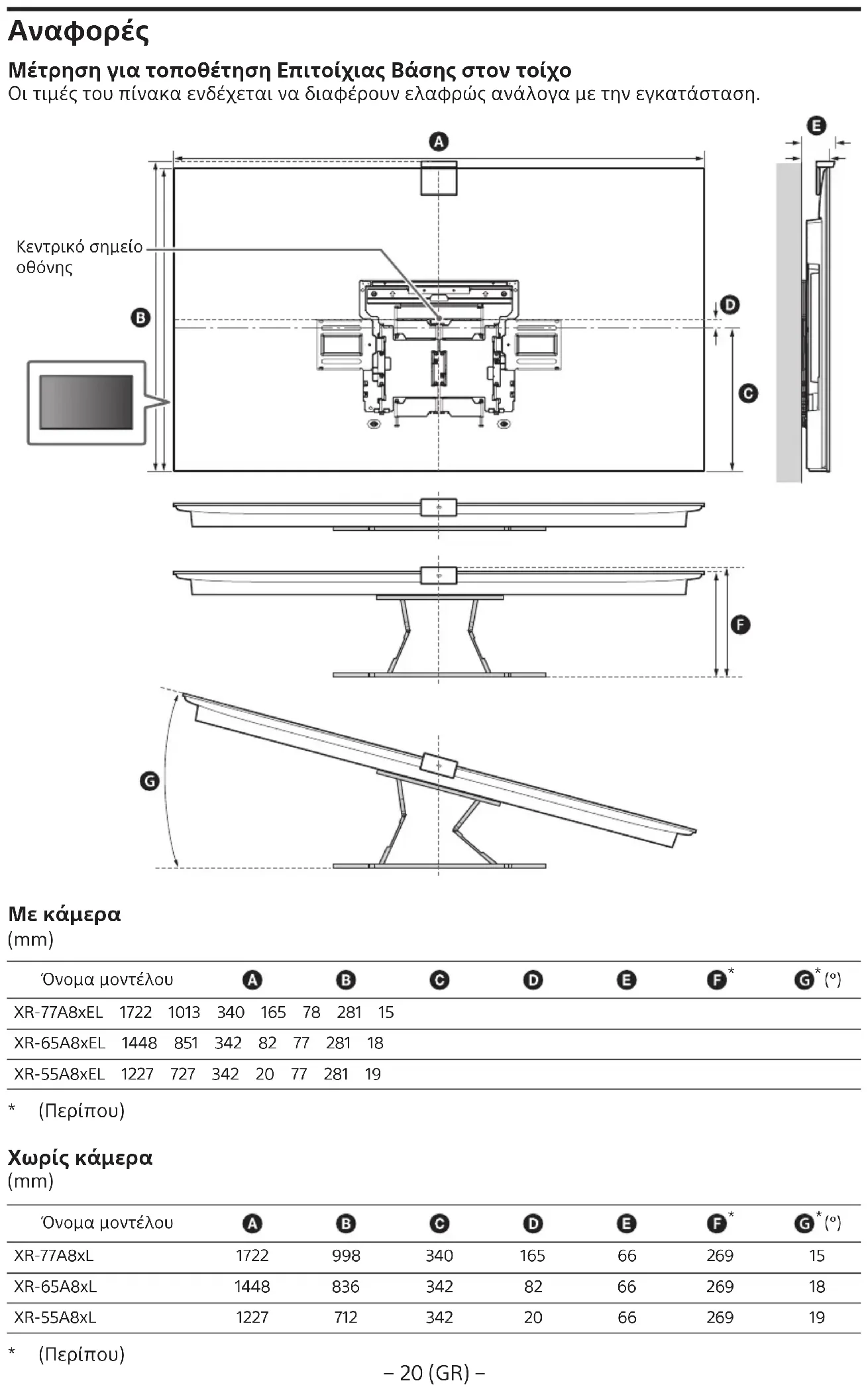 Αναφορές

Μέτρηση για τοποθέτηση Επιτοίχιας Βάσης στον τοίχο
Οι τιμές του πίνακα ενδέχεται να διαφέρουν ελαφρώς ανάλογα με την εγκατάσταση.

A

E

Κεντρικό σημείο οθόνης

B

D

C

F

G

Με κάμερα
(mm)

| Όνομα μοντέλου | A | B | C | D | E | F* | G* (°) |
|---|---|---|---|---|---|---|---|
| XR-77A8xEL | 1722 | 1013 | 340 | 165 | 78 | 281 | 15 |
| XR-65A8xEL | 1448 | 851 | 342 | 82 | 77 | 281 | 18 |
| XR-55A8xEL | 1227 | 727 | 342 | 20 | 77 | 281 | 19 |

* (Περίπου)

Χωρίς κάμερα
(mm)

| Όνομα μοντέλου | A | B | C | D | E | F* | G* (°) |
|---|---|---|---|---|---|---|---|
| XR-77A8xL | 1722 | 998 | 340 | 165 | 66 | 269 | 15 |
| XR-65A8xL | 1448 | 836 | 342 | 82 | 66 | 269 | 18 |
| XR-55A8xL | 1227 | 712 | 342 | 20 | 66 | 269 | 19 |

* (Περίπου)

– 20 (GR) –