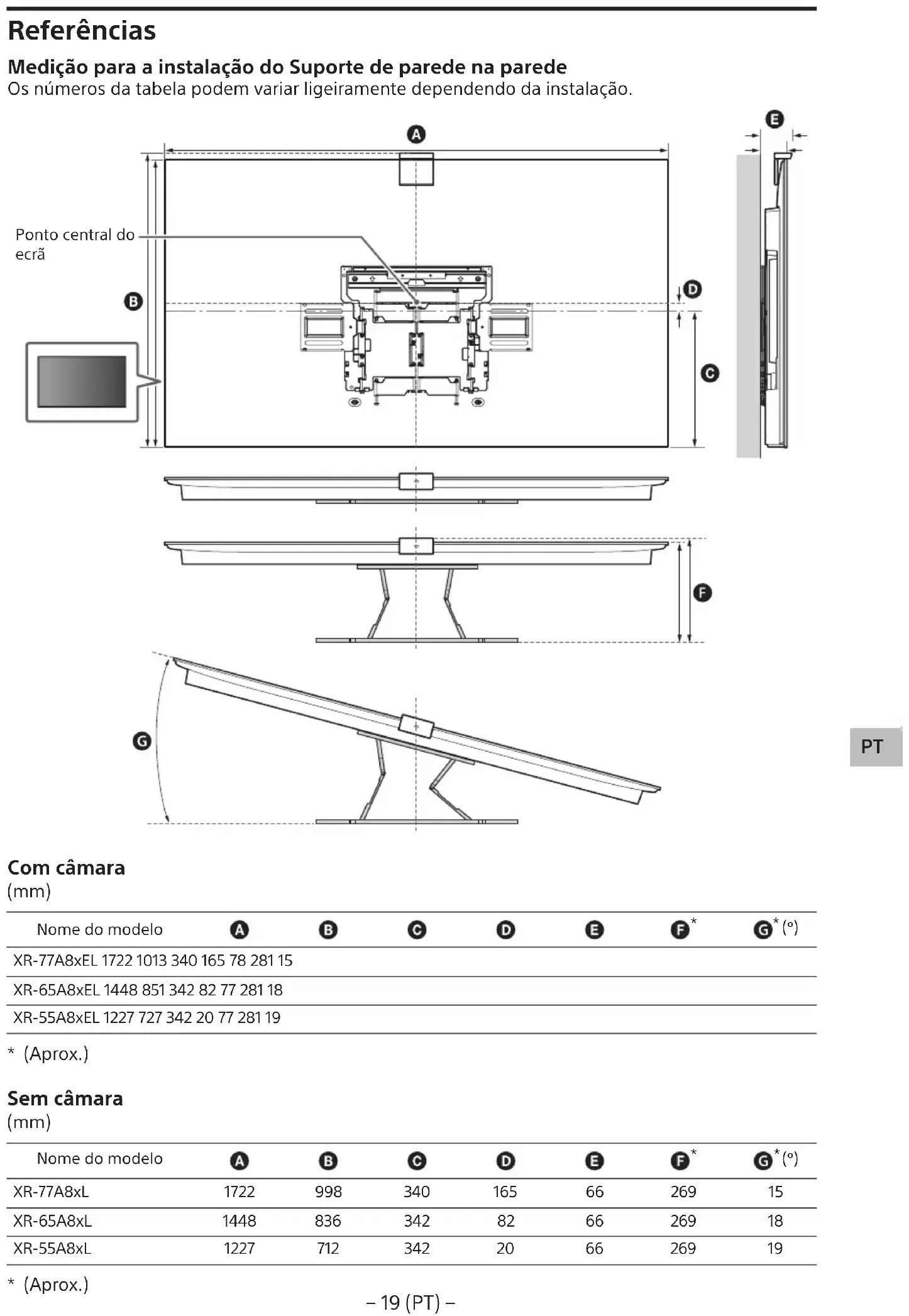 Referências

Medição para a instalação do Suporte de parede na parede
Os números da tabela podem variar ligeiramente dependendo da instalação.

A

E

Ponto central do ecrã

B

D

C

F

G

PT

Com câmara
(mm)

| Nome do modelo | A | B | C | D | E | F* | G* (°) |
|---|---|---|---|---|---|---|---|
| XR-77A8xEL 1722 1013 340 165 78 281 15 | | | | | | | |
| XR-65A8xEL 1448 851 342 82 77 281 18 | | | | | | | |
| XR-55A8xEL 1227 727 342 20 77 281 19 | | | | | | | |

* (Aprox.)

Sem câmara
(mm)

| Nome do modelo | A | B | C | D | E | F* | G* (°) |
|---|---|---|---|---|---|---|---|
| XR-77A8xL | 1722 | 998 | 340 | 165 | 66 | 269 | 15 |
| XR-65A8xL | 1448 | 836 | 342 | 82 | 66 | 269 | 18 |
| XR-55A8xL | 1227 | 712 | 342 | 20 | 66 | 269 | 19 |

* (Aprox.)

– 19 (PT) –