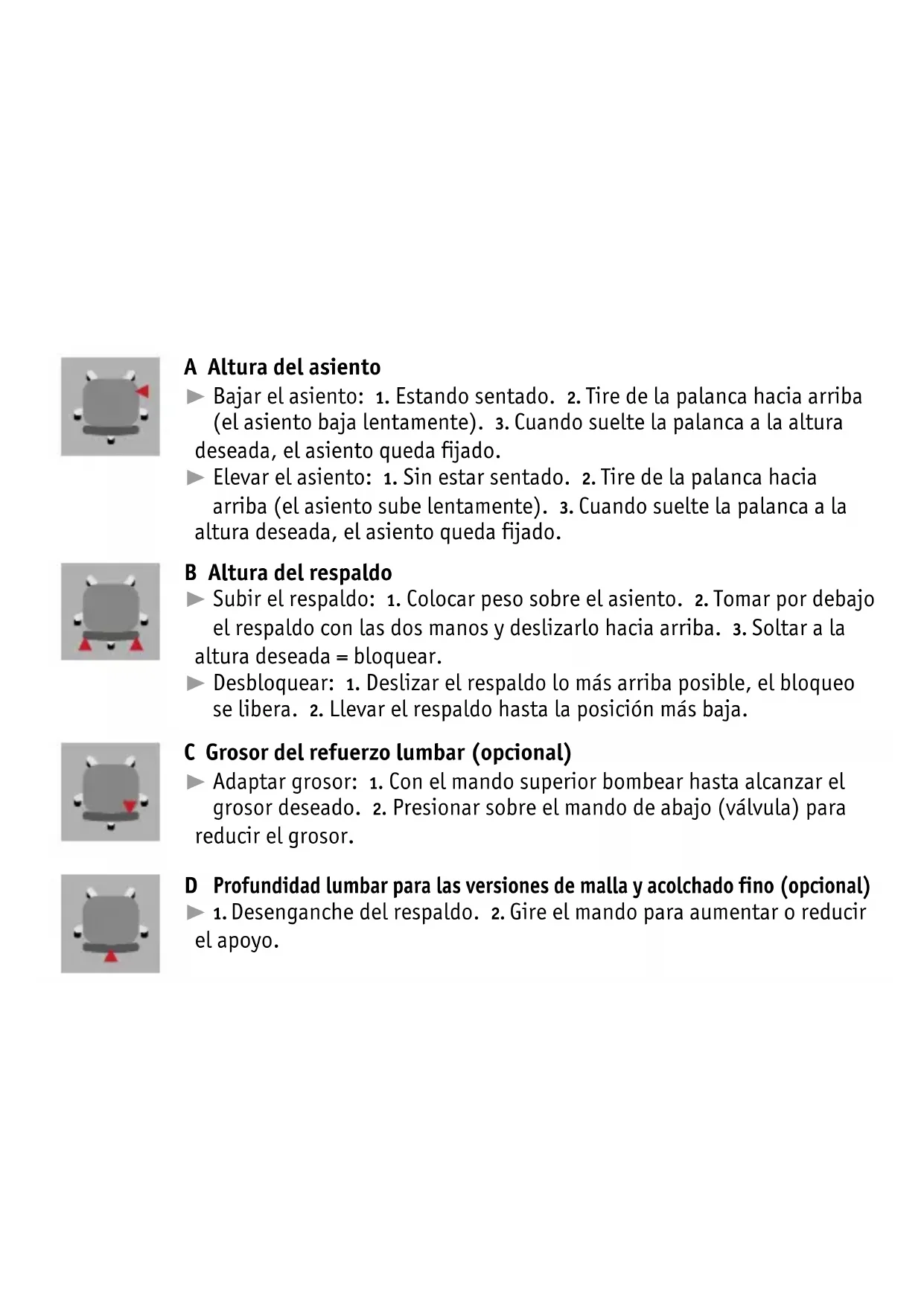 A Altura del asiento

► Bajar el asiento: 1. Estando sentado. 2. Tire de la palanca hacia arriba (el asiento baja lentamente). 3. Cuando suelte la palanca a la altura deseada, el asiento queda fijado.

► Elevar el asiento: 1. Sin estar sentado. 2. Tire de la palanca hacia arriba (el asiento sube lentamente). 3. Cuando suelte la palanca a la altura deseada, el asiento queda fijado.

B Altura del respaldo

► Subir el respaldo: 1. Colocar peso sobre el asiento. 2. Tomar por debajo el respaldo con las dos manos y deslizarlo hacia arriba. 3. Soltar a la altura deseada = bloquear.

► Desbloquear: 1. Deslizar el respaldo lo más arriba posible, el bloqueo se libera. 2. Llevar el respaldo hasta la posición más baja.

C Grosor del refuerzo lumbar (opcional)

► Adaptar grosor: 1. Con el mando superior bombear hasta alcanzar el grosor deseado. 2. Presionar sobre el mando de abajo (válvula) para reducir el grosor.

D Profundidad lumbar para las versiones de malla y acolchado fino (opcional)

► 1. Desenganche del respaldo. 2. Gire el mando para aumentar o reducir el apoyo.