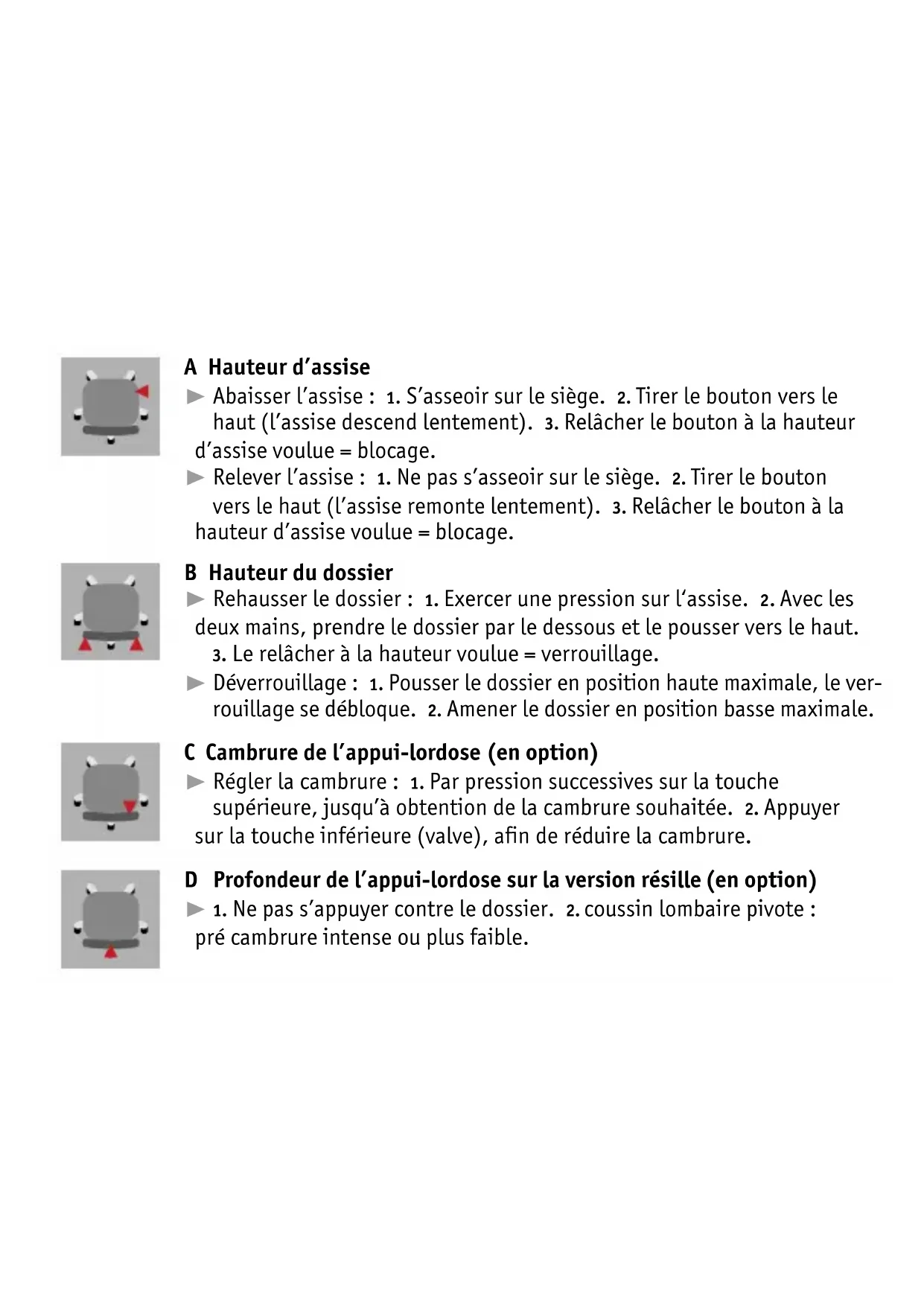 A Hauteur d’assise

► Abaisser l’assise : 1. S’asseoir sur le siège. 2. Tirer le bouton vers le haut (l’assise descend lentement). 3. Relâcher le bouton à la hauteur d’assise voulue = blocage.

► Relever l’assise : 1. Ne pas s’asseoir sur le siège. 2. Tirer le bouton vers le haut (l’assise remonte lentement). 3. Relâcher le bouton à la hauteur d’assise voulue = blocage.

B Hauteur du dossier

► Rehausser le dossier : 1. Exercer une pression sur l‘assise. 2. Avec les deux mains, prendre le dossier par le dessous et le pousser vers le haut. 3. Le relâcher à la hauteur voulue = verrouillage.

► Déverrouillage : 1. Pousser le dossier en position haute maximale, le verrouillage se débloque. 2. Amener le dossier en position basse maximale.

C Cambrure de l’appui-lordose (en option)

► Régler la cambrure : 1. Par pression successives sur la touche supérieure, jusqu’à obtention de la cambrure souhaitée. 2. Appuyer sur la touche inférieure (valve), afin de réduire la cambrure.

D Profondeur de l’appui-lordose sur la version résille (en option)

► 1. Ne pas s’appuyer contre le dossier. 2. coussin lombaire pivote : pré cambrure intense ou plus faible.