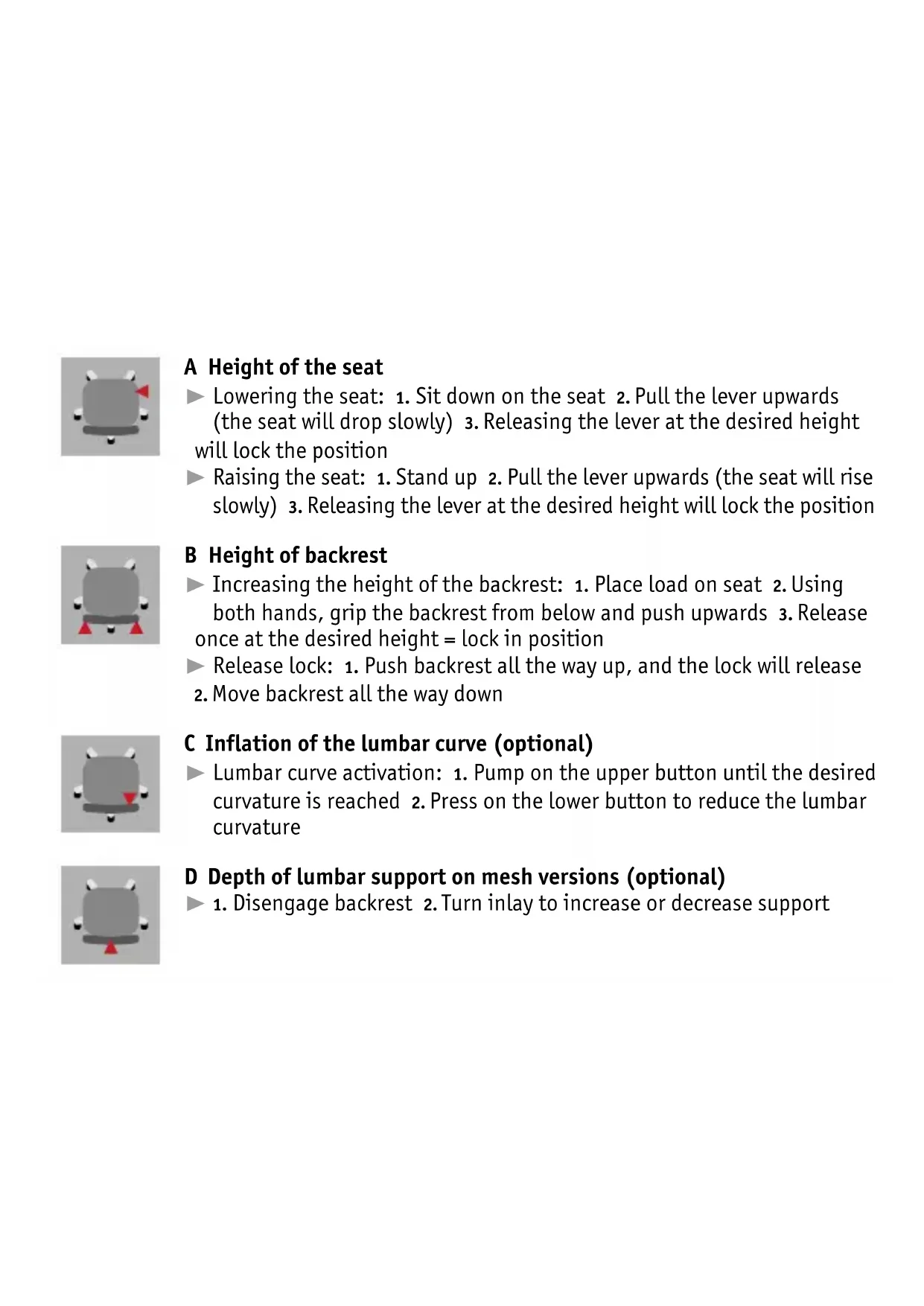 A Height of the seat

► Lowering the seat: 1. Sit down on the seat 2. Pull the lever upwards (the seat will drop slowly) 3. Releasing the lever at the desired height will lock the position

► Raising the seat: 1. Stand up 2. Pull the lever upwards (the seat will rise slowly) 3. Releasing the lever at the desired height will lock the position

B Height of backrest

► Increasing the height of the backrest: 1. Place load on seat 2. Using both hands, grip the backrest from below and push upwards 3. Release once at the desired height = lock in position

► Release lock: 1. Push backrest all the way up, and the lock will release 2. Move backrest all the way down

C Inflation of the lumbar curve (optional)

► Lumbar curve activation: 1. Pump on the upper button until the desired curvature is reached 2. Press on the lower button to reduce the lumbar curvature

D Depth of lumbar support on mesh versions (optional)

► 1. Disengage backrest 2. Turn inlay to increase or decrease support