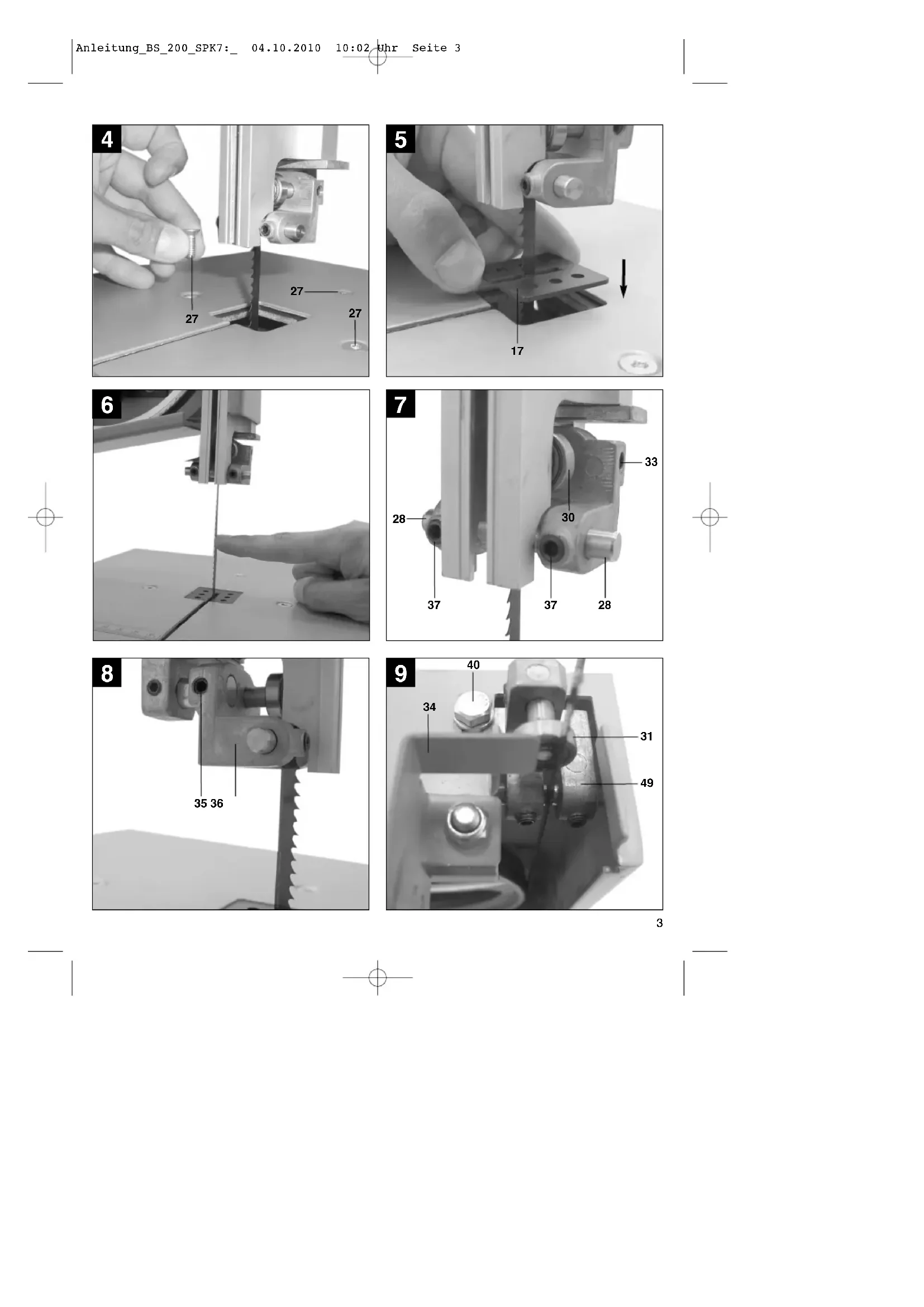 Anleitung_BS_200_SPK7:_ 04.10.2010 10:02 Uhr Seite 3

4

27

27

27

5

17

6

7

33

30

28

37

37

28

8

35 36

9

40

34

31

49

3