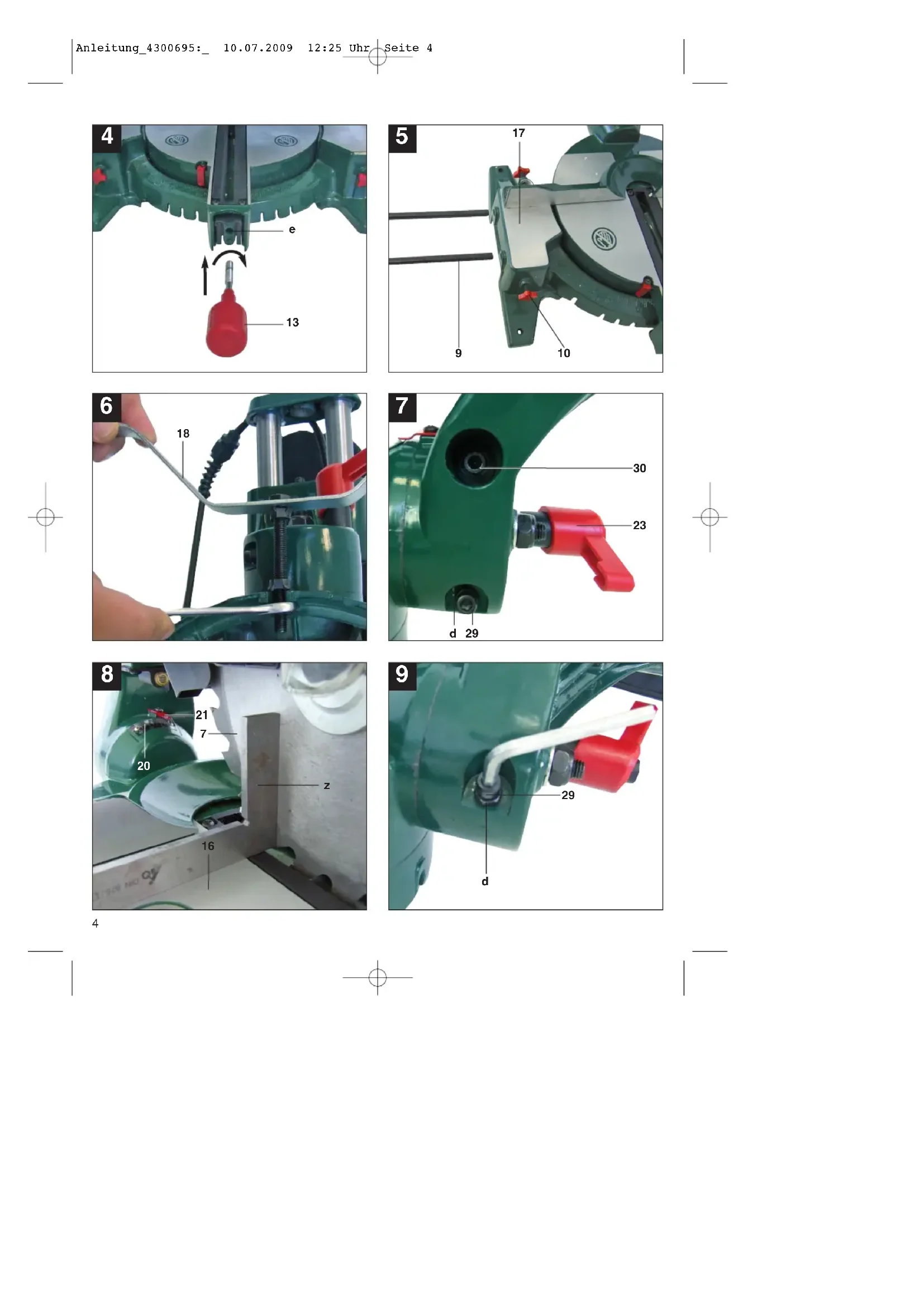 Anleitung_4300695:_ 10.07.2009 12:25 Uhr Seite 4

4
e
13

5
17
9
10

6
18

7
30
23
d 29

8
21
7
20
z
16

9
29
d

4