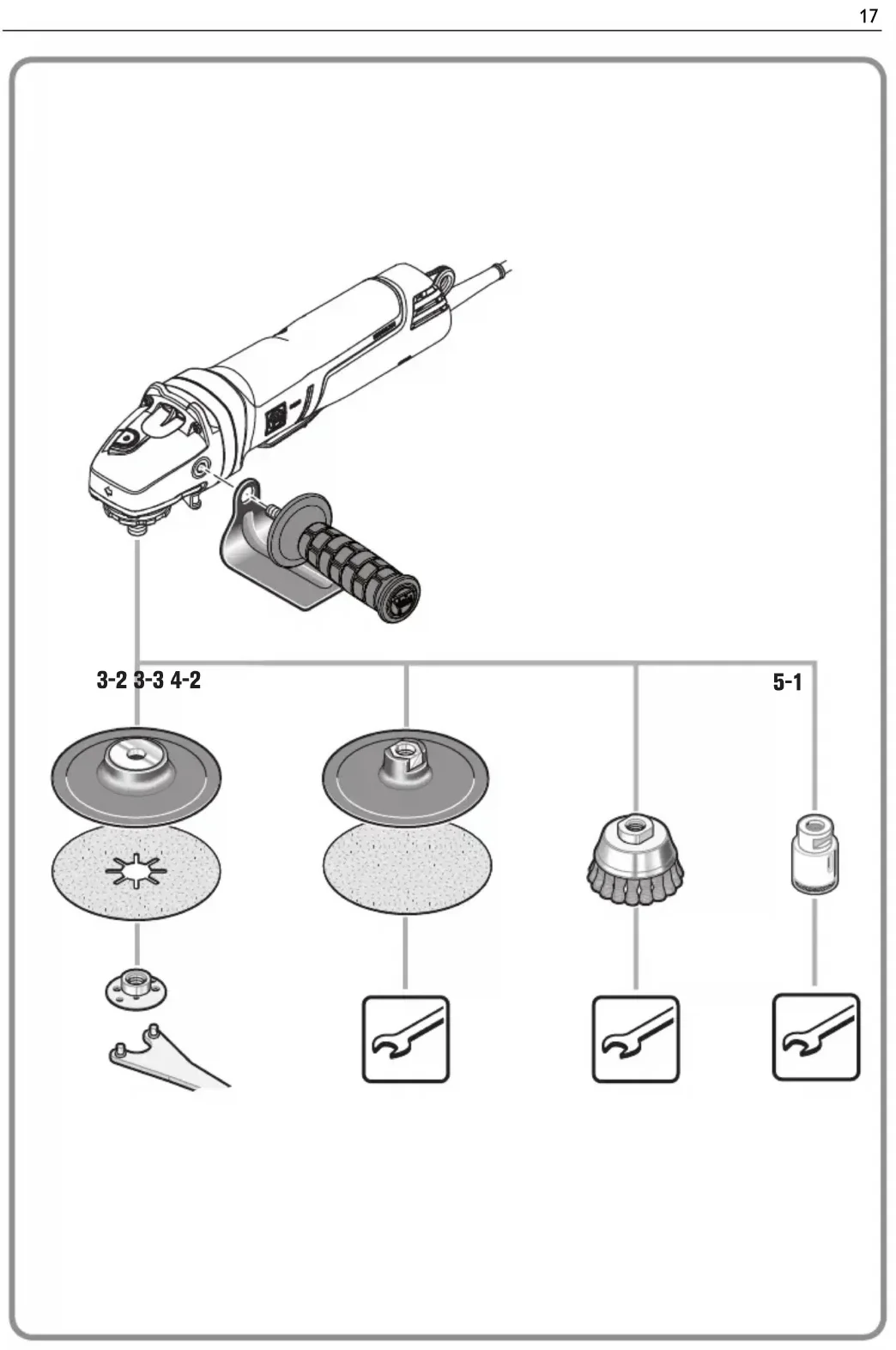 17

3-2 3-3 4-2

5-1