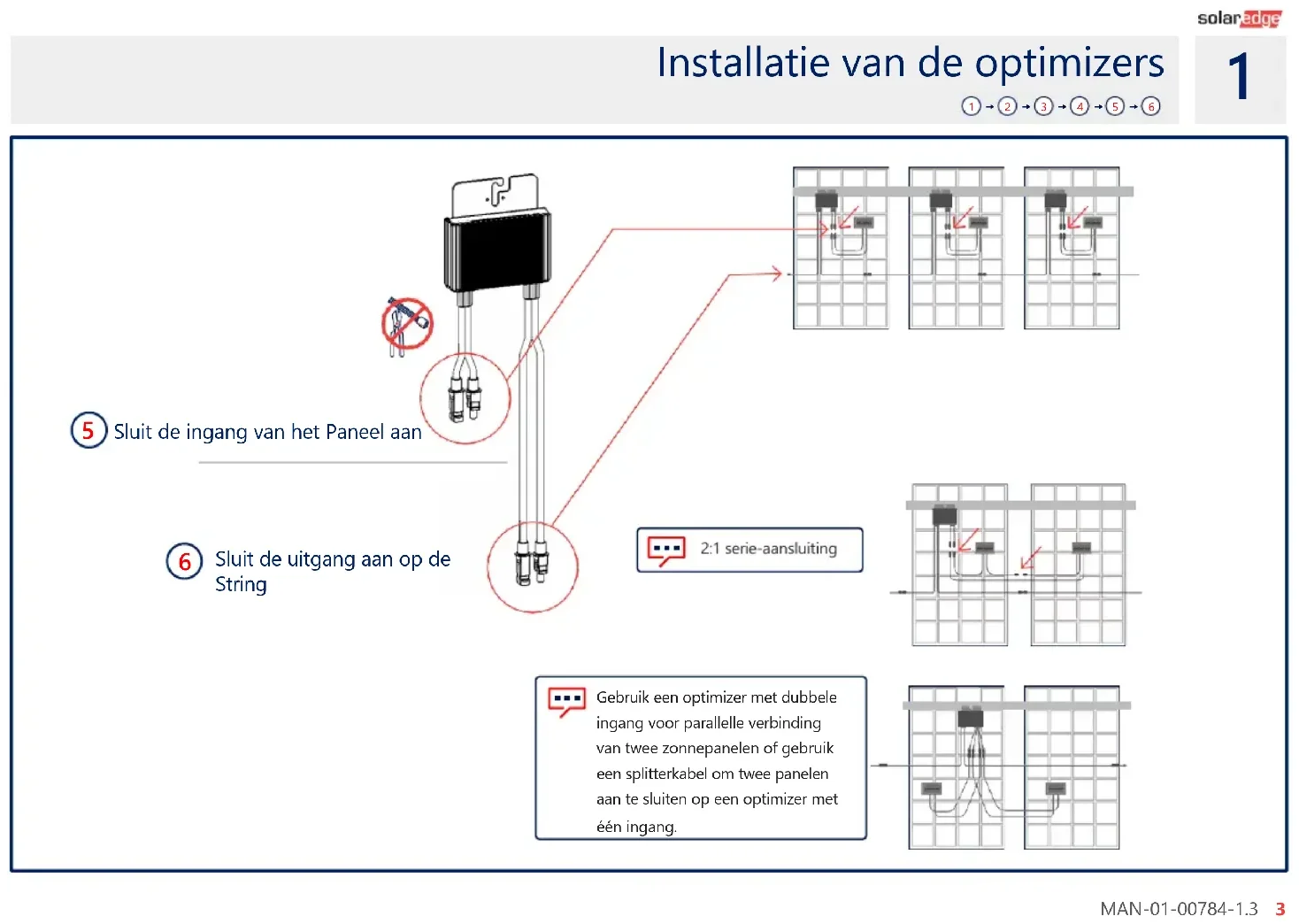 solaredge

Installatie van de optimizers

1 → 2 → 3 → 4 → 5 → 6

1

5 Sluit de ingang van het Paneel aan

6 Sluit de uitgang aan op de String

2:1 serie-aansluiting

Gebruik een optimizer met dubbele ingang voor parallelle verbinding van twee zonnepanelen of gebruik een splitterkabel om twee panelen aan te sluiten op een optimizer met één ingang.

MAN-01-00784-1.3 3