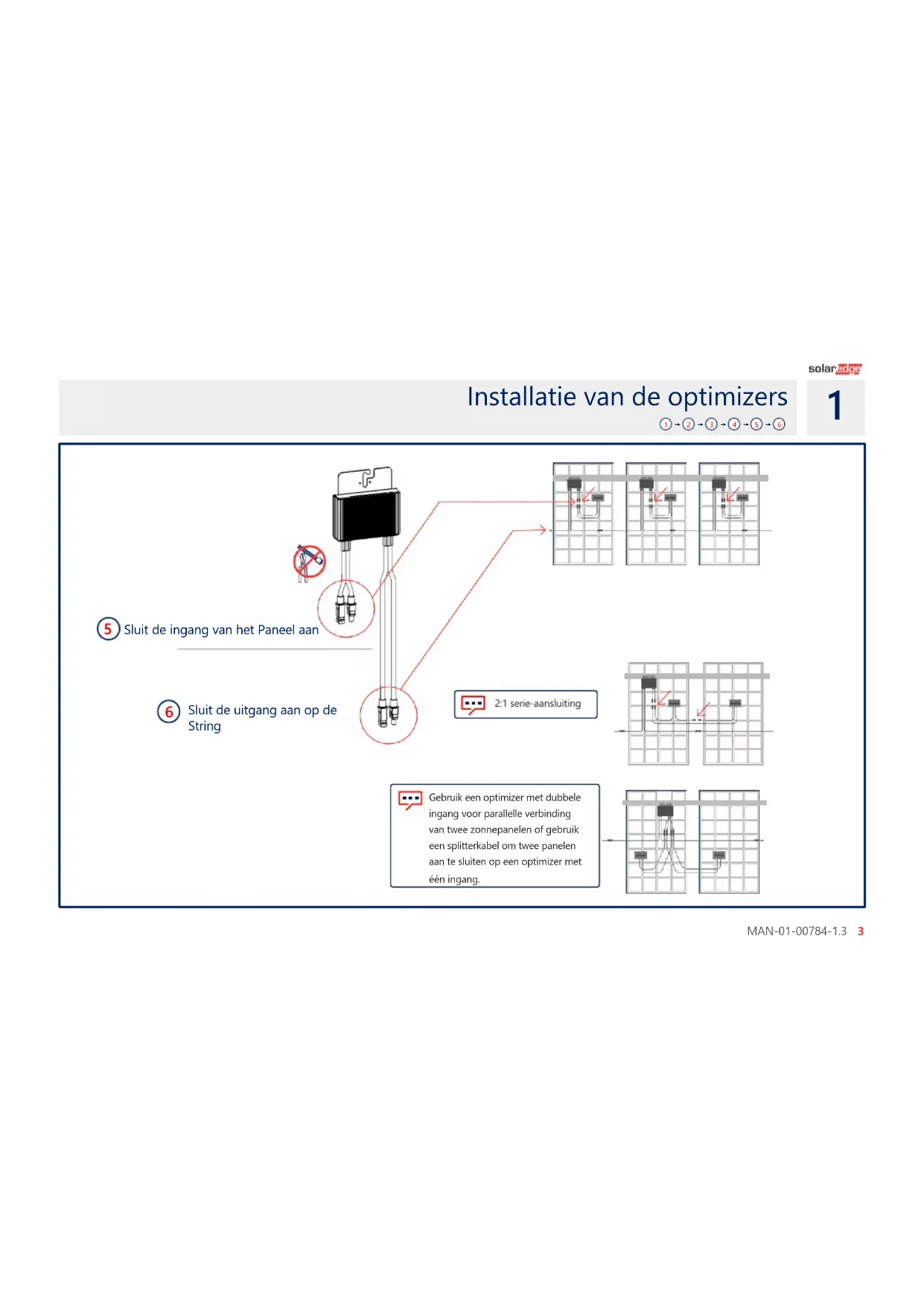 solaredge

Installatie van de optimizers

1

1→2→3→4→5→6

5 Sluit de ingang van het Paneel aan

6 Sluit de uitgang aan op de String

2:1 serie-aansluiting

Gebruik een optimizer met dubbele ingang voor parallelle verbinding van twee zonnepanelen of gebruik een splitterkabel om twee panelen aan te sluiten op een optimizer met één ingang.

MAN-01-00784-1.3 3