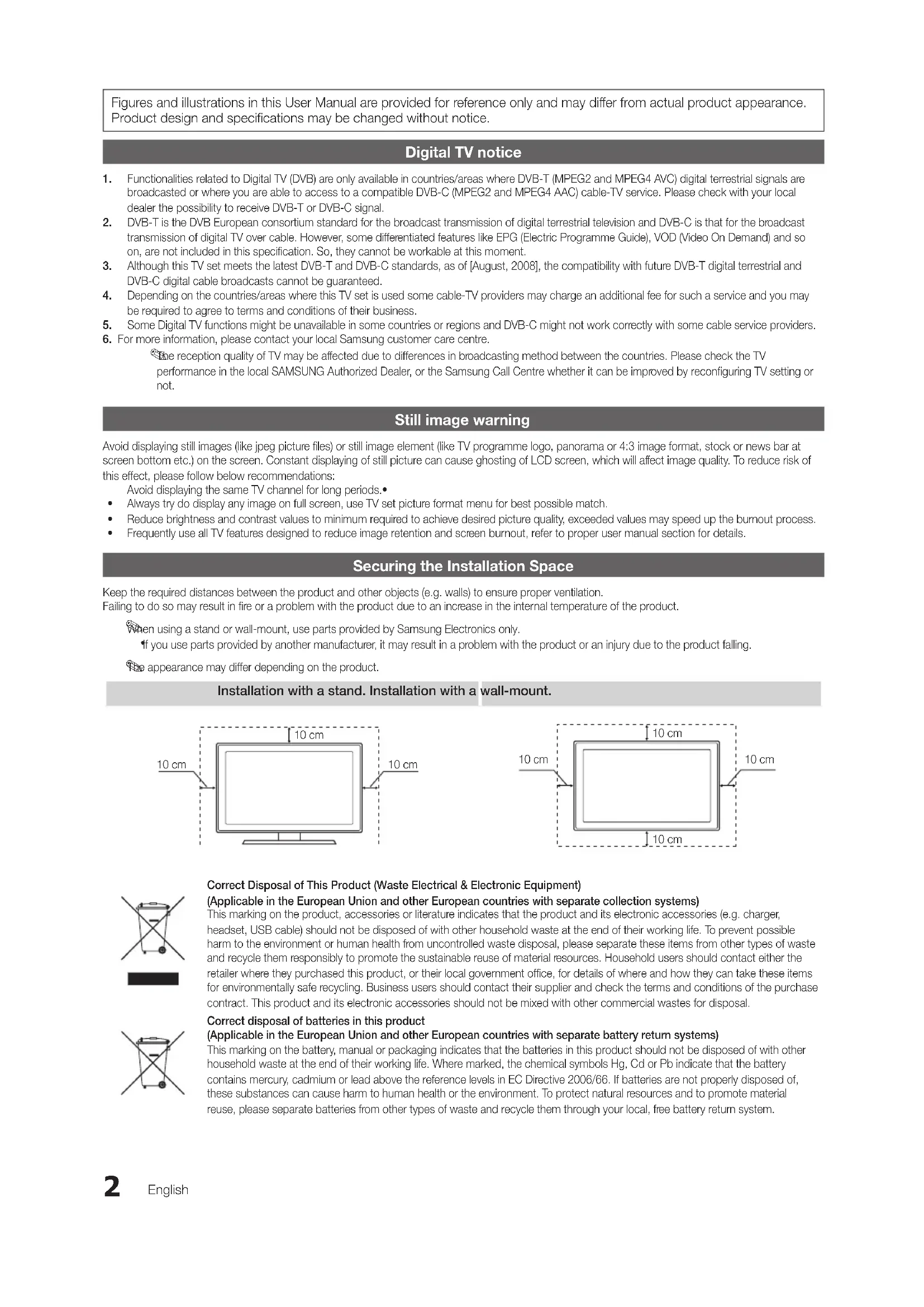 Figures and illustrations in this User Manual are provided for reference only and may differ from actual product appearance. Product design and specifications may be changed without notice.

Digital TV notice

1. Functionalities related to Digital TV (DVB) are only available in countries/areas where DVB-T (MPEG2 and MPEG4 AVC) digital terrestrial signals are broadcasted or where you are able to access to a compatible DVB-C (MPEG2 and MPEG4 AAC) cable-TV service. Please check with your local dealer the possibility to receive DVB-T or DVB-C signal.
2. DVB-T is the DVB European consortium standard for the broadcast transmission of digital terrestrial television and DVB-C is that for the broadcast transmission of digital TV over cable. However, some differentiated features like EPG (Electric Programme Guide), VOD (Video On Demand) and so on, are not included in this specification. So, they cannot be workable at this moment.
3. Although this TV set meets the latest DVB-T and DVB-C standards, as of [August, 2008], the compatibility with future DVB-T digital terrestrial and DVB-C digital cable broadcasts cannot be guaranteed.
4. Depending on the countries/areas where this TV set is used some cable-TV providers may charge an additional fee for such a service and you may be required to agree to terms and conditions of their business.
5. Some Digital TV functions might be unavailable in some countries or regions and DVB-C might not work correctly with some cable service providers.
6. For more information, please contact your local Samsung customer care centre.
The reception quality of TV may be affected due to differences in broadcasting method between the countries. Please check the TV performance in the local SAMSUNG Authorized Dealer, or the Samsung Call Centre whether it can be improved by reconfiguring TV setting or not.

Still image warning

Avoid displaying still images (like jpeg picture files) or still image element (like TV programme logo, panorama or 4:3 image format, stock or news bar at screen bottom etc.) on the screen. Constant displaying of still picture can cause ghosting of LCD screen, which will affect image quality. To reduce risk of this effect, please follow below recommendations:
Avoid displaying the same TV channel for long periods.•
• Always try do display any image on full screen, use TV set picture format menu for best possible match.
• Reduce brightness and contrast values to minimum required to achieve desired picture quality, exceeded values may speed up the burnout process.
• Frequently use all TV features designed to reduce image retention and screen burnout, refer to proper user manual section for details.

Securing the Installation Space

Keep the required distances between the product and other objects (e.g. walls) to ensure proper ventilation.
Failing to do so may result in fire or a problem with the product due to an increase in the internal temperature of the product.

When using a stand or wall-mount, use parts provided by Samsung Electronics only.
If you use parts provided by another manufacturer, it may result in a problem with the product or an injury due to the product falling.

The appearance may differ depending on the product.

Installation with a stand. Installation with a wall-mount.

10 cm
10 cm
10 cm

10 cm
10 cm
10 cm
10 cm

Correct Disposal of This Product (Waste Electrical & Electronic Equipment)
(Applicable in the European Union and other European countries with separate collection systems)
This marking on the product, accessories or literature indicates that the product and its electronic accessories (e.g. charger, headset, USB cable) should not be disposed of with other household waste at the end of their working life. To prevent possible harm to the environment or human health from uncontrolled waste disposal, please separate these items from other types of waste and recycle them responsibly to promote the sustainable reuse of material resources. Household users should contact either the retailer where they purchased this product, or their local government office, for details of where and how they can take these items for environmentally safe recycling. Business users should contact their supplier and check the terms and conditions of the purchase contract. This product and its electronic accessories should not be mixed with other commercial wastes for disposal.

Correct disposal of batteries in this product
(Applicable in the European Union and other European countries with separate battery return systems)
This marking on the battery, manual or packaging indicates that the batteries in this product should not be disposed of with other household waste at the end of their working life. Where marked, the chemical symbols Hg, Cd or Pb indicate that the battery contains mercury, cadmium or lead above the reference levels in EC Directive 2006/66. If batteries are not properly disposed of, these substances can cause harm to human health or the environment. To protect natural resources and to promote material reuse, please separate batteries from other types of waste and recycle them through your local, free battery return system.

2 English