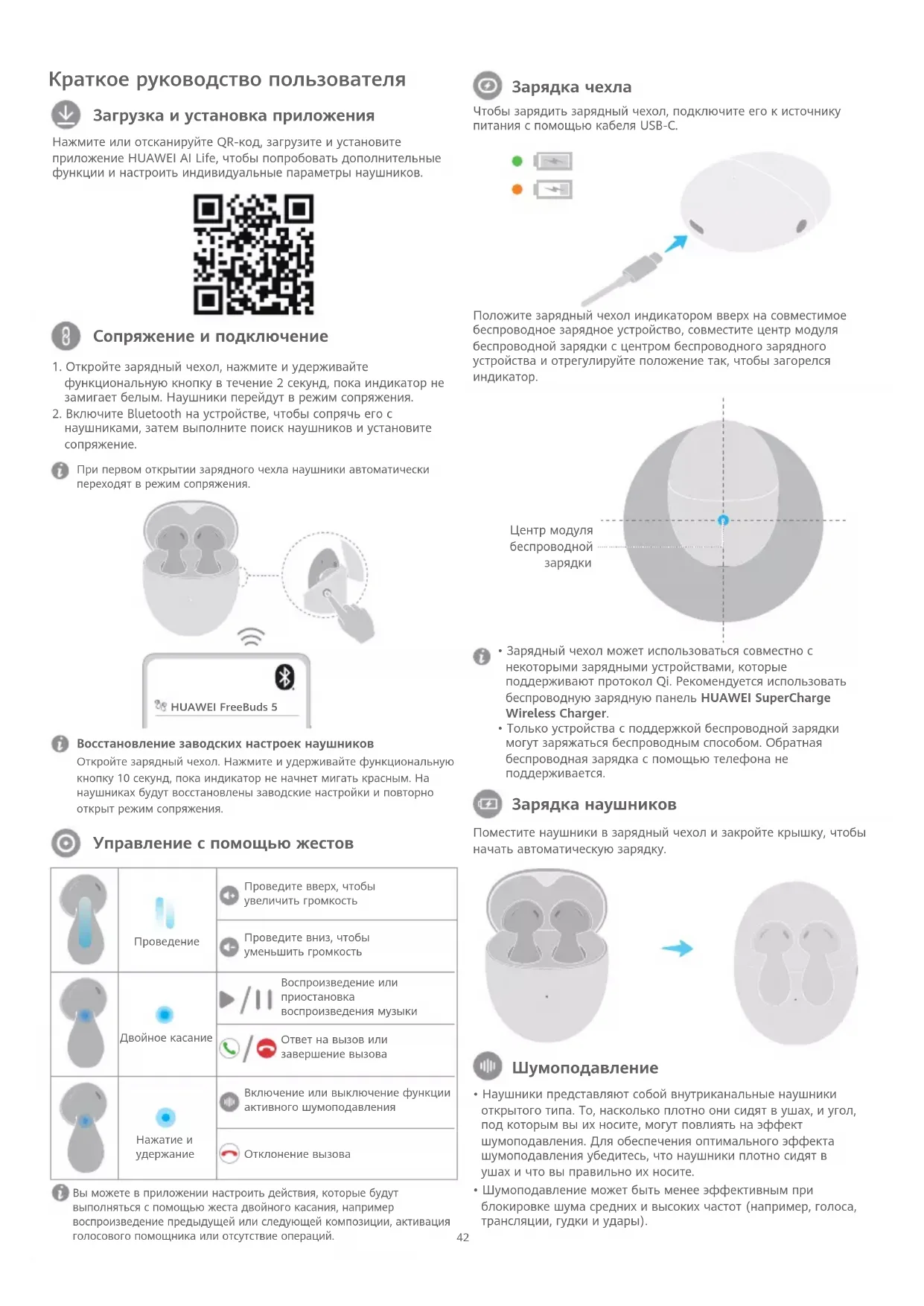 Краткое руководство пользователя

Загрузка и установка приложения

Нажмите или отсканируйте QR-код, загрузите и установите приложение HUAWEI AI Life, чтобы попробовать дополнительные функции и настроить индивидуальные параметры наушников.

Сопряжение и подключение

1. Откройте зарядный чехол, нажмите и удерживайте функциональную кнопку в течение 2 секунд, пока индикатор не замигает белым. Наушники перейдут в режим сопряжения.
2. Включите Bluetooth на устройстве, чтобы сопрячь его с наушниками, затем выполните поиск наушников и установите сопряжение.

При первом открытии зарядного чехла наушники автоматически переходят в режим сопряжения.

HUAWEI FreeBuds 5

Восстановление заводских настроек наушников
Откройте зарядный чехол. Нажмите и удерживайте функциональную кнопку 10 секунд, пока индикатор не начнет мигать красным. На наушниках будут восстановлены заводские настройки и повторно открыт режим сопряжения.

Управление с помощью жестов

| | | |
|---|---|---|
| | Проведение | Проведите вверх, чтобы увеличить громкость |
| | | Проведите вниз, чтобы уменьшить громкость |
| | Двойное касание | Воспроизведение или приостановка воспроизведения музыки |
| | | Ответ на вызов или завершение вызова |
| | Нажатие и удержание | Включение или выключение функции активного шумоподавления |
| | | Отклонение вызова |

Вы можете в приложении настроить действия, которые будут выполняться с помощью жеста двойного касания, например воспроизведение предыдущей или следующей композиции, активация голосового помощника или отсутствие операций.

Зарядка чехла

Чтобы зарядить зарядный чехол, подключите его к источнику питания с помощью кабеля USB-C.

Положите зарядный чехол индикатором вверх на совместимое беспроводное зарядное устройство, совместите центр модуля беспроводной зарядки с центром беспроводного зарядного устройства и отрегулируйте положение так, чтобы загорелся индикатор.

Центр модуля беспроводной зарядки

• Зарядный чехол может использоваться совместно с некоторыми зарядными устройствами, которые поддерживают протокол Qi. Рекомендуется использовать беспроводную зарядную панель HUAWEI SuperCharge Wireless Charger.
• Только устройства с поддержкой беспроводной зарядки могут заряжаться беспроводным способом. Обратная беспроводная зарядка с помощью телефона не поддерживается.

Зарядка наушников

Поместите наушники в зарядный чехол и закройте крышку, чтобы начать автоматическую зарядку.

Шумоподавление

• Наушники представляют собой внутриканальные наушники открытого типа. То, насколько плотно они сидят в ушах, и угол, под которым вы их носите, могут повлиять на эффект шумоподавления. Для обеспечения оптимального эффекта шумоподавления убедитесь, что наушники плотно сидят в ушах и что вы правильно их носите.
• Шумоподавление может быть менее эффективным при блокировке шума средних и высоких частот (например, голоса, трансляции, гудки и удары).

42