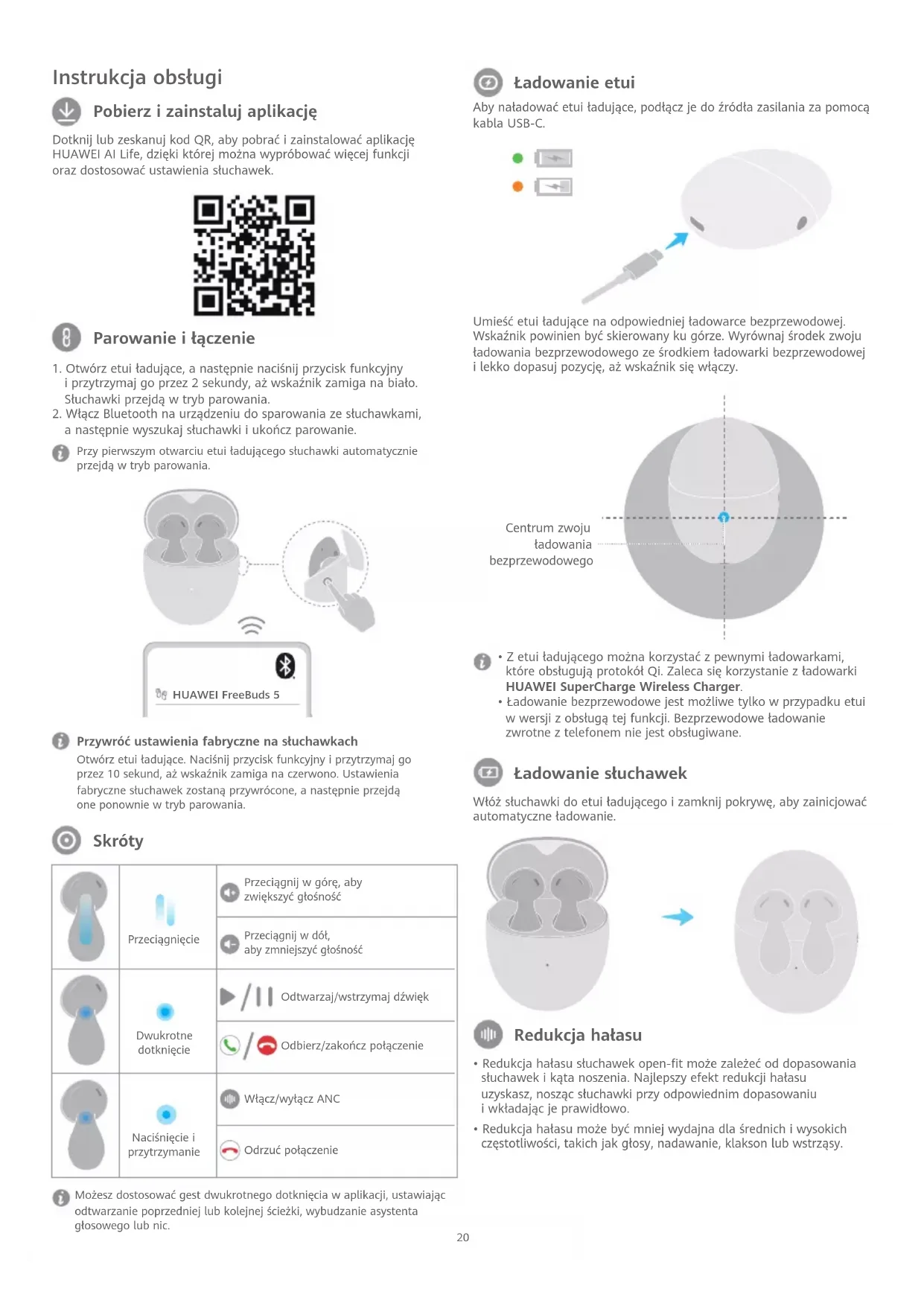 Instrukcja obsługi

Pobierz i zainstaluj aplikację

Dotknij lub zeskanuj kod QR, aby pobrać i zainstalować aplikację HUAWEI AI Life, dzięki której można wypróbować więcej funkcji oraz dostosować ustawienia słuchawek.

Parowanie i łączenie

1. Otwórz etui ładujące, a następnie naciśnij przycisk funkcyjny i przytrzymaj go przez 2 sekundy, aż wskaźnik zamiga na biało. Słuchawki przejdą w tryb parowania.
2. Włącz Bluetooth na urządzeniu do sparowania ze słuchawkami, a następnie wyszukaj słuchawki i ukończ parowanie.

Przy pierwszym otwarciu etui ładującego słuchawki automatycznie przejdą w tryb parowania.

HUAWEI FreeBuds 5

Przywróć ustawienia fabryczne na słuchawkach
Otwórz etui ładujące. Naciśnij przycisk funkcyjny i przytrzymaj go przez 10 sekund, aż wskaźnik zamiga na czerwono. Ustawienia fabryczne słuchawek zostaną przywrócone, a następnie przejdą one ponownie w tryb parowania.

Skróty

| | | |
|---|---|---|
| | Przeciągnięcie | Przeciągnij w górę, aby zwiększyć głośność |
| | | Przeciągnij w dół, aby zmniejszyć głośność |
| | Dwukrotne dotknięcie | Odtwarzaj/wstrzymaj dźwięk |
| | | Odbierz/zakończ połączenie |
| | Naciśnięcie i przytrzymanie | Włącz/wyłącz ANC |
| | | Odrzuć połączenie |

Możesz dostosować gest dwukrotnego dotknięcia w aplikacji, ustawiając odtwarzanie poprzedniej lub kolejnej ścieżki, wybudzanie asystenta głosowego lub nic.

Ładowanie etui

Aby naładować etui ładujące, podłącz je do źródła zasilania za pomocą kabla USB-C.

Umieść etui ładujące na odpowiedniej ładowarce bezprzewodowej. Wskaźnik powinien być skierowany ku górze. Wyrównaj środek zwoju ładowania bezprzewodowego ze środkiem ładowarki bezprzewodowej i lekko dopasuj pozycję, aż wskaźnik się włączy.

Centrum zwoju ładowania bezprzewodowego

• Z etui ładującego można korzystać z pewnymi ładowarkami, które obsługują protokół Qi. Zaleca się korzystanie z ładowarki HUAWEI SuperCharge Wireless Charger.
• Ładowanie bezprzewodowe jest możliwe tylko w przypadku etui w wersji z obsługą tej funkcji. Bezprzewodowe ładowanie zwrotne z telefonem nie jest obsługiwane.

Ładowanie słuchawek

Włóż słuchawki do etui ładującego i zamknij pokrywę, aby zainicjować automatyczne ładowanie.

Redukcja hałasu

• Redukcja hałasu słuchawek open-fit może zależeć od dopasowania słuchawek i kąta noszenia. Najlepszy efekt redukcji hałasu uzyskasz, nosząc słuchawki przy odpowiednim dopasowaniu i wkładając je prawidłowo.
• Redukcja hałasu może być mniej wydajna dla średnich i wysokich częstotliwości, takich jak głosy, nadawanie, klakson lub wstrząsy.

20