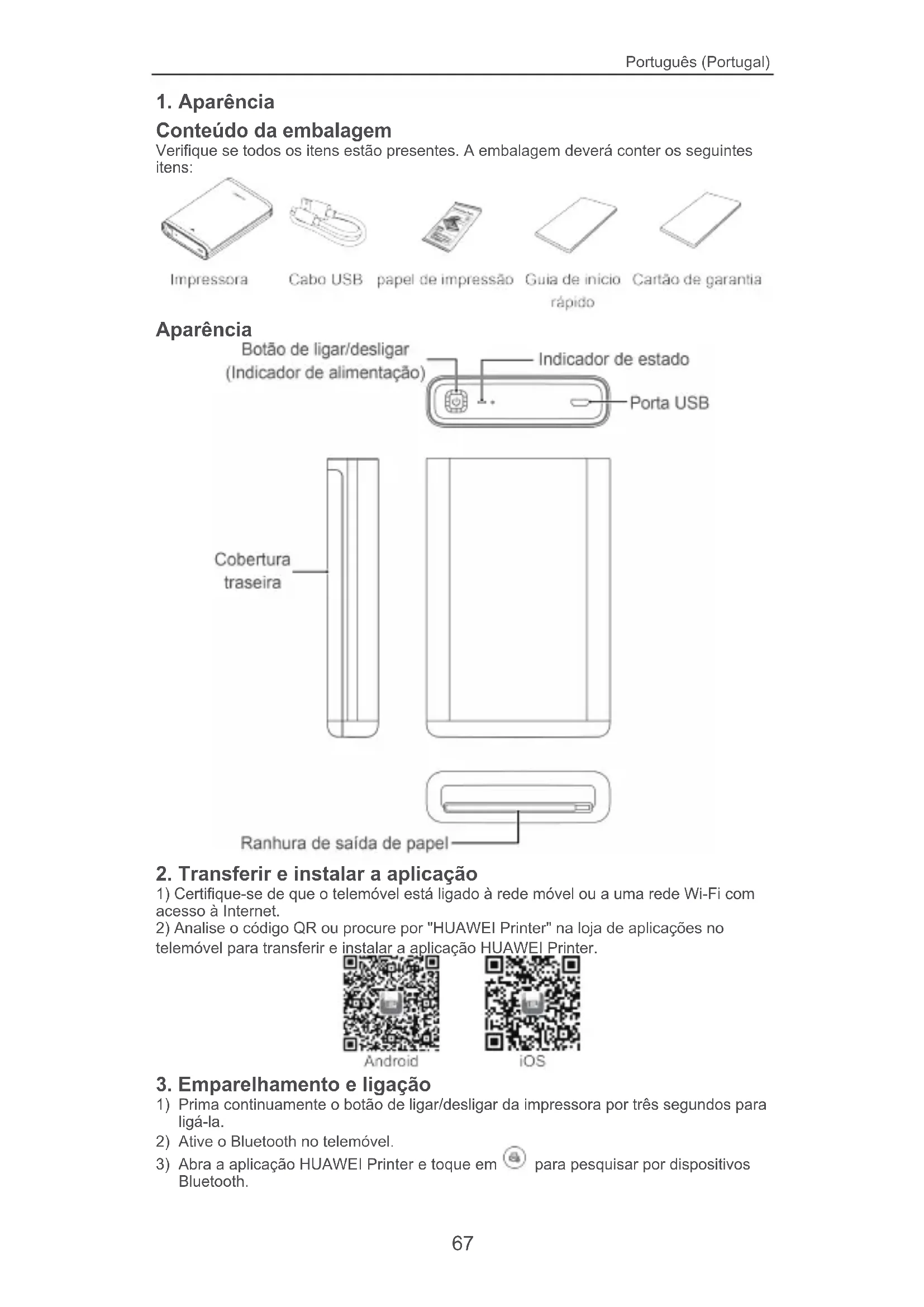 Português (Portugal)

1. Aparência

Conteúdo da embalagem

Verifique se todos os itens estão presentes. A embalagem deverá conter os seguintes itens:

Impressora   Cabo USB   papel de impressão   Guia de início rápido   Cartão de garantia

Aparência

Botão de ligar/desligar (Indicador de alimentação)

Indicador de estado

Porta USB

Cobertura traseira

Ranhura de saída de papel

2. Transferir e instalar a aplicação

1) Certifique-se de que o telemóvel está ligado à rede móvel ou a uma rede Wi-Fi com acesso à Internet.
2) Analise o código QR ou procure por "HUAWEI Printer" na loja de aplicações no telemóvel para transferir e instalar a aplicação HUAWEI Printer.

Android   iOS

3. Emparelhamento e ligação

1) Prima continuamente o botão de ligar/desligar da impressora por três segundos para ligá-la.
2) Ative o Bluetooth no telemóvel.
3) Abra a aplicação HUAWEI Printer e toque em para pesquisar por dispositivos Bluetooth.

67