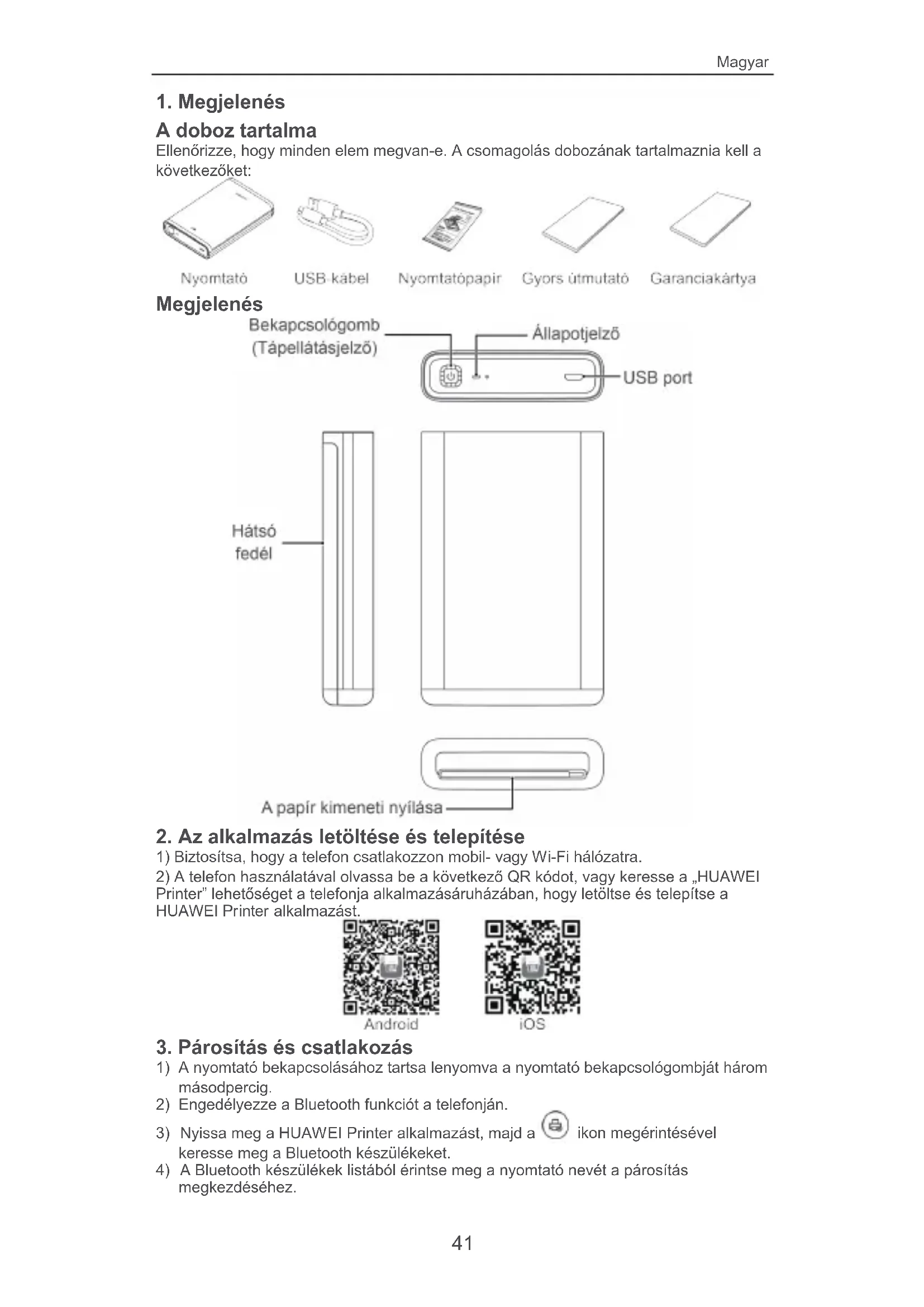 Magyar

1. Megjelenés

A doboz tartalma

Ellenőrizze, hogy minden elem megvan-e. A csomagolás dobozának tartalmaznia kell a következőket:

Nyomtató USB-kábel Nyomtatópapír Gyors útmutató Garanciakártya

Megjelenés

Bekapcsológomb (Tápellátásjelző)

Állapotjelző

USB port

Hátsó fedél

A papír kimeneti nyílása

2. Az alkalmazás letöltése és telepítése

1) Biztosítsa, hogy a telefon csatlakozzon mobil- vagy Wi-Fi hálózatra.

2) A telefon használatával olvassa be a következő QR kódot, vagy keresse a „HUAWEI Printer" lehetőséget a telefonja alkalmazásáruházában, hogy letöltse és telepítse a HUAWEI Printer alkalmazást.

Android iOS

3. Párosítás és csatlakozás

1) A nyomtató bekapcsolásához tartsa lenyomva a nyomtató bekapcsológombját három másodpercig.

2) Engedélyezze a Bluetooth funkciót a telefonján.

3) Nyissa meg a HUAWEI Printer alkalmazást, majd a ikon megérintésével keresse meg a Bluetooth készülékeket.

4) A Bluetooth készülékek listából érintse meg a nyomtató nevét a párosítás megkezdéséhez.

41