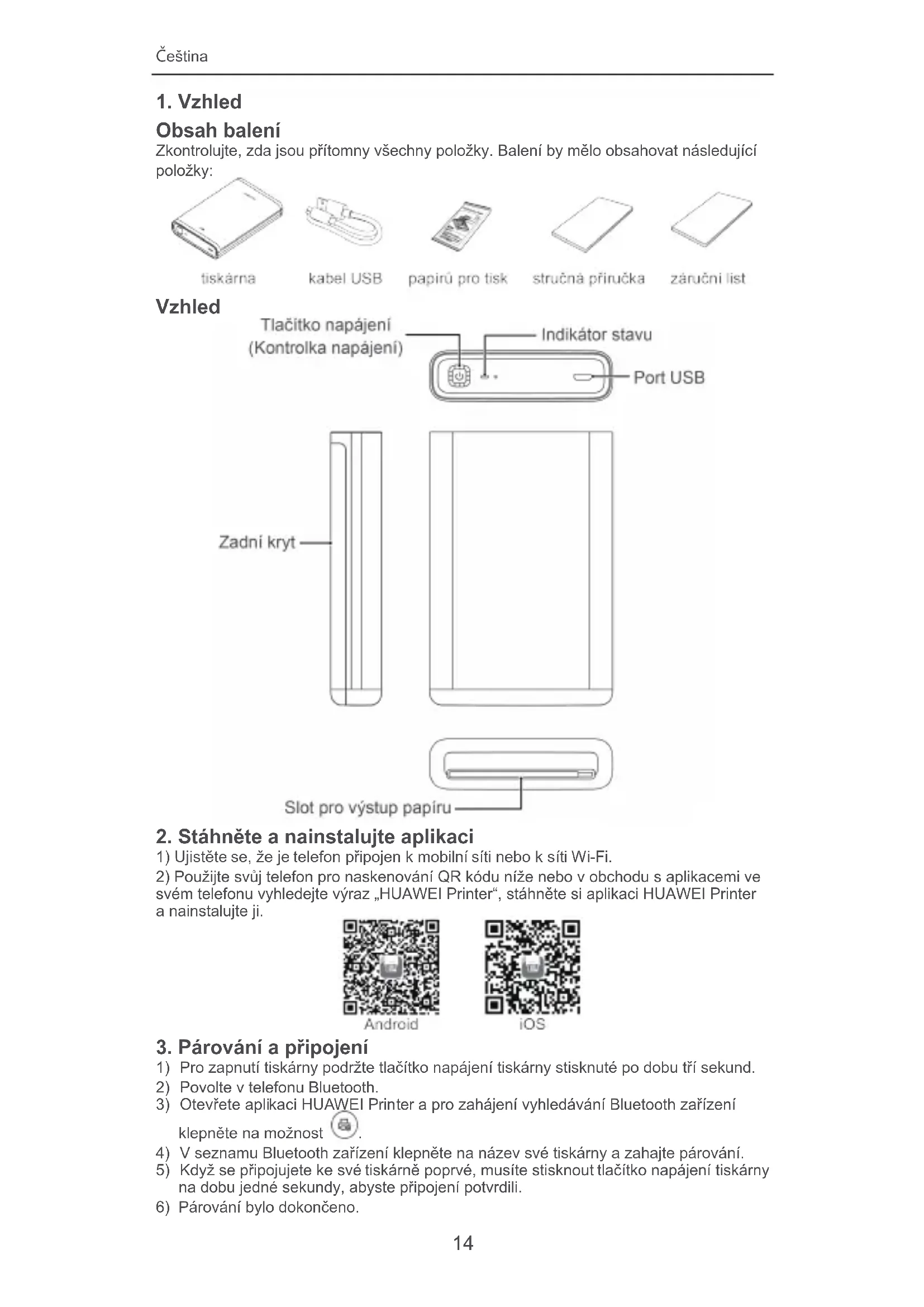 Čeština

1. Vzhled

Obsah balení

Zkontrolujte, zda jsou přítomny všechny položky. Balení by mělo obsahovat následující položky:

tiskárna kabel USB papírů pro tisk stručná příručka záruční list

Vzhled

Tlačítko napájení (Kontrolka napájení)

Indikátor stavu

Port USB

Zadní kryt

Slot pro výstup papíru

2. Stáhněte a nainstalujte aplikaci

1) Ujistěte se, že je telefon připojen k mobilní síti nebo k síti Wi-Fi.

2) Použijte svůj telefon pro naskenování QR kódu níže nebo v obchodu s aplikacemi ve svém telefonu vyhledejte výraz „HUAWEI Printer“, stáhněte si aplikaci HUAWEI Printer a nainstalujte ji.

Android iOS

3. Párování a připojení

1) Pro zapnutí tiskárny podržte tlačítko napájení tiskárny stisknuté po dobu tří sekund.

2) Povolte v telefonu Bluetooth.

3) Otevřete aplikaci HUAWEI Printer a pro zahájení vyhledávání Bluetooth zařízení klepněte na možnost .

4) V seznamu Bluetooth zařízení klepněte na název své tiskárny a zahajte párování.

5) Když se připojujete ke své tiskárně poprvé, musíte stisknout tlačítko napájení tiskárny na dobu jedné sekundy, abyste připojení potvrdili.

6) Párování bylo dokončeno.

14