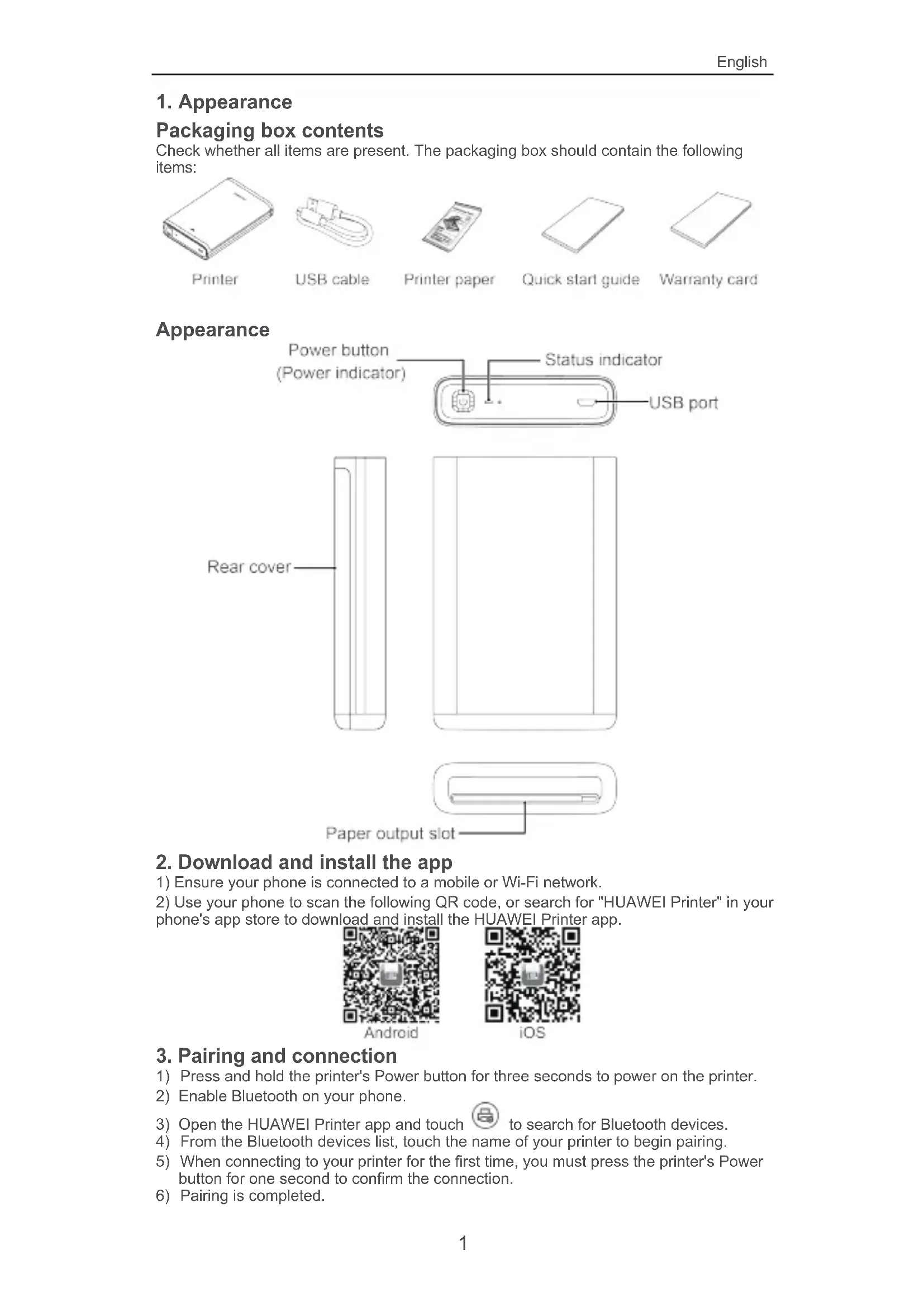 English

1. Appearance

Packaging box contents

Check whether all items are present. The packaging box should contain the following items:

Printer USB cable Printer paper Quick start guide Warranty card

Appearance

Power button (Power indicator)

Status indicator

USB port

Rear cover

Paper output slot

2. Download and install the app

1) Ensure your phone is connected to a mobile or Wi-Fi network.

2) Use your phone to scan the following QR code, or search for "HUAWEI Printer" in your phone's app store to download and install the HUAWEI Printer app.

Android iOS

3. Pairing and connection

1) Press and hold the printer's Power button for three seconds to power on the printer.

2) Enable Bluetooth on your phone.

3) Open the HUAWEI Printer app and touch to search for Bluetooth devices.

4) From the Bluetooth devices list, touch the name of your printer to begin pairing.

5) When connecting to your printer for the first time, you must press the printer's Power button for one second to confirm the connection.

6) Pairing is completed.

1