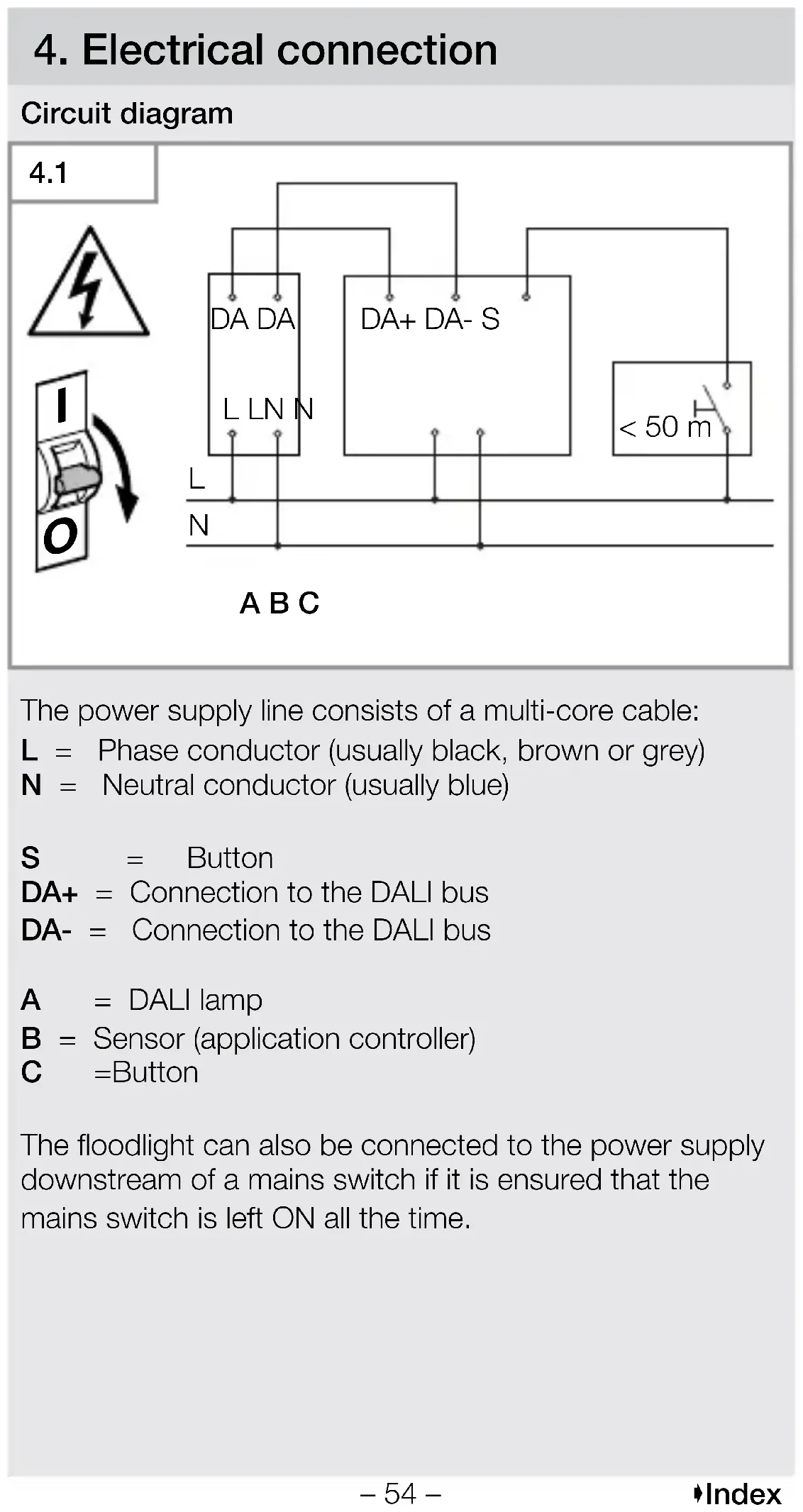 4. Electrical connection

Circuit diagram

4.1

I

O

DA DA

L LN N

DA+ DA- S

< 50 m

L

N

A B C

The power supply line consists of a multi-core cable:
L = Phase conductor (usually black, brown or grey)
N = Neutral conductor (usually blue)

S = Button
DA+ = Connection to the DALI bus
DA- = Connection to the DALI bus

A = DALI lamp
B = Sensor (application controller)
C =Button

The floodlight can also be connected to the power supply downstream of a mains switch if it is ensured that the mains switch is left ON all the time.

– 54 –

Index