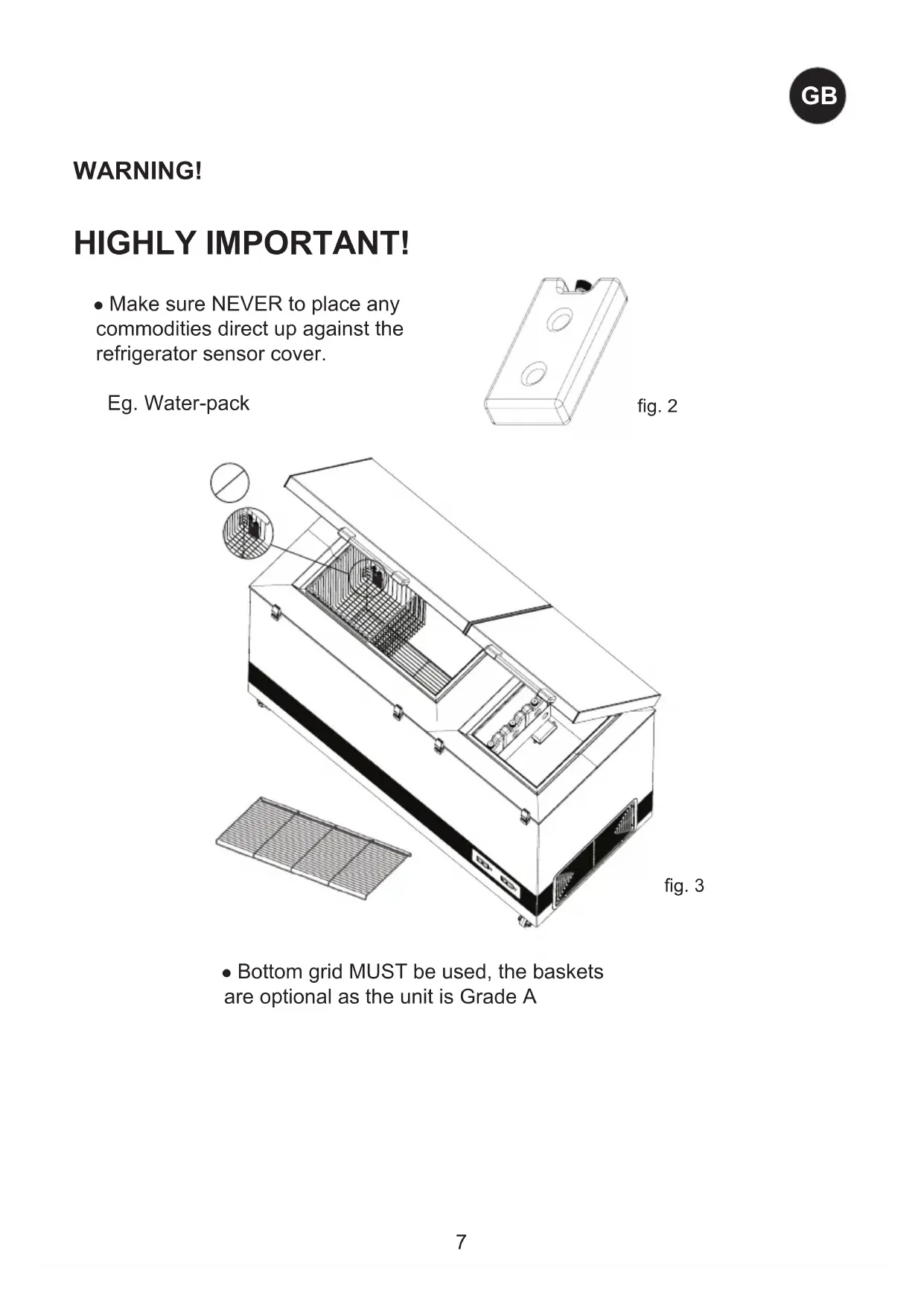 GB

WARNING!

HIGHLY IMPORTANT!

• Make sure NEVER to place any commodities direct up against the refrigerator sensor cover.

Eg. Water-pack

fig. 2

fig. 3

• Bottom grid MUST be used, the baskets are optional as the unit is Grade A

7