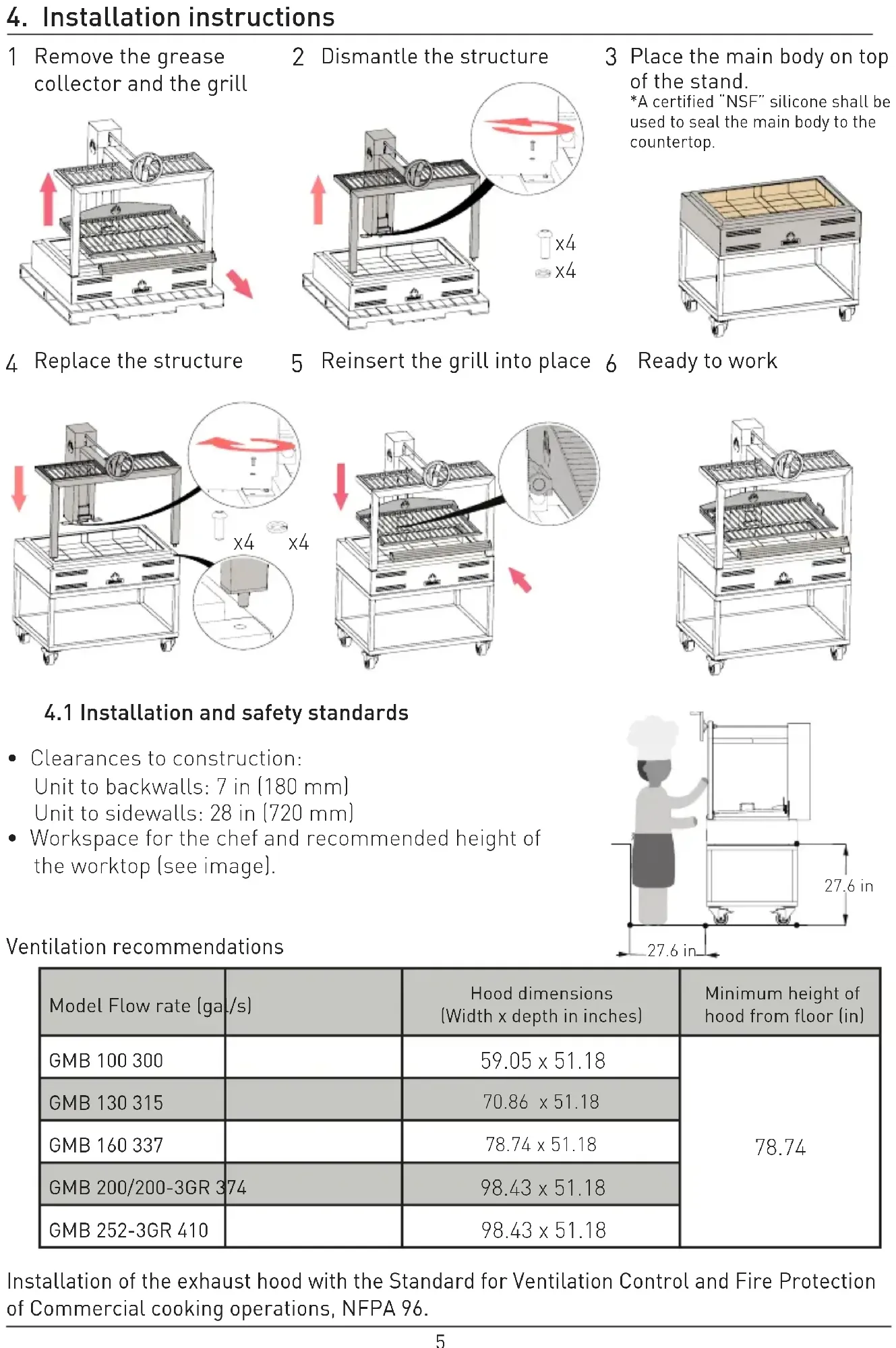 4. Installation instructions

1 Remove the grease collector and the grill

2 Dismantle the structure

x4
x4

3 Place the main body on top of the stand.
*A certified "NSF" silicone shall be used to seal the main body to the countertop.

4 Replace the structure

x4 x4

5 Reinsert the grill into place

6 Ready to work

4.1 Installation and safety standards

• Clearances to construction:
Unit to backwalls: 7 in (180 mm)
Unit to sidewalls: 28 in (720 mm)
• Workspace for the chef and recommended height of the worktop (see image).

27.6 in
27.6 in

Ventilation recommendations

| Model Flow rate (gal/s) | | Hood dimensions (Width x depth in inches) | Minimum height of hood from floor (in) |
|---|---|---|---|
| GMB 100 300 | | 59.05 x 51.18 | 78.74 |
| GMB 130 315 | | 70.86 x 51.18 | |
| GMB 160 337 | | 78.74 x 51.18 | |
| GMB 200/200-3GR 374 | | 98.43 x 51.18 | |
| GMB 252-3GR 410 | | 98.43 x 51.18 | |

Installation of the exhaust hood with the Standard for Ventilation Control and Fire Protection of Commercial cooking operations, NFPA 96.

5