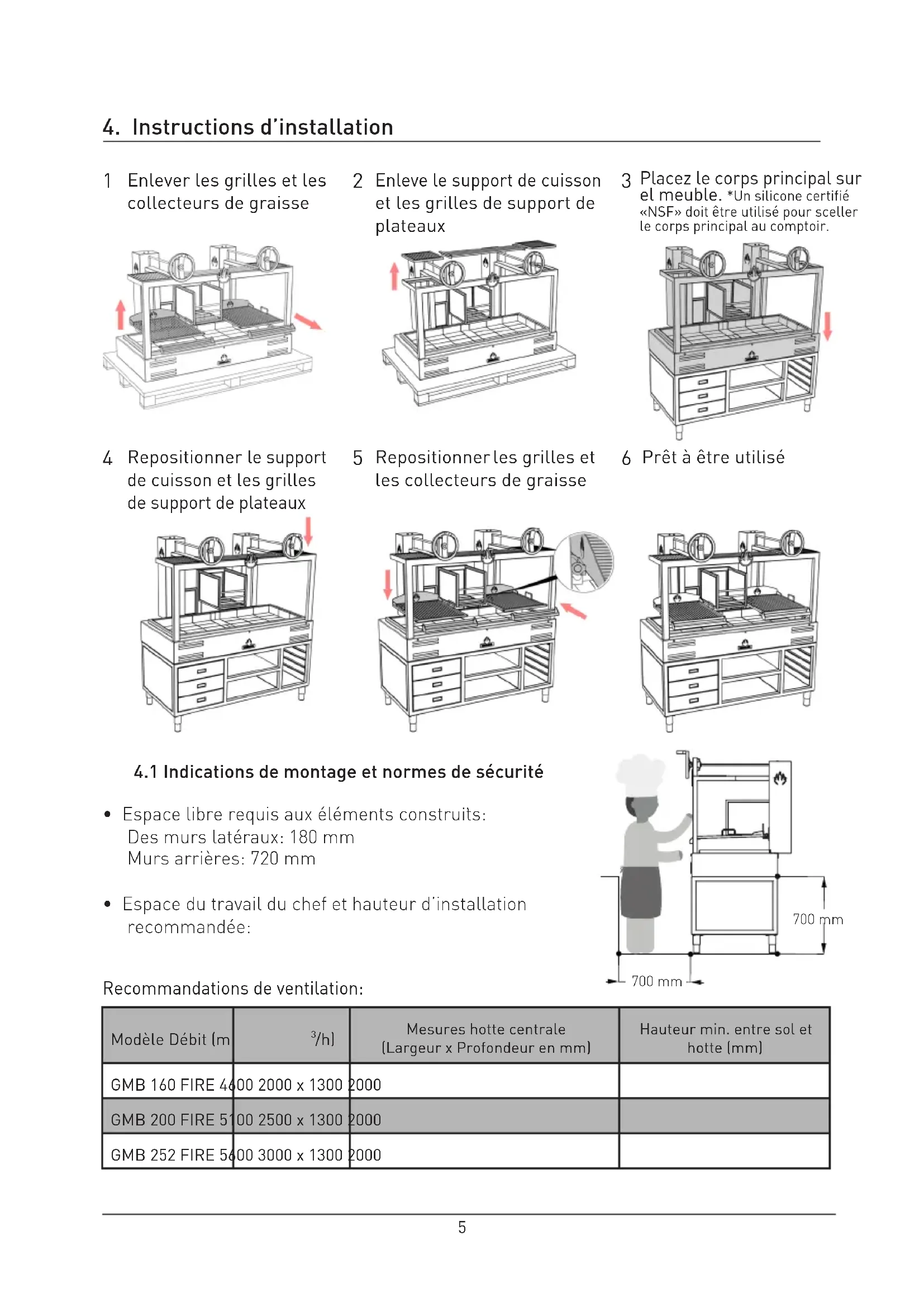 4. Instructions d'installation

1 Enlever les grilles et les collecteurs de graisse

2 Enleve le support de cuisson et les grilles de support de plateaux

3 Placez le corps principal sur el meuble. *Un silicone certifié «NSF» doit être utilisé pour sceller le corps principal au comptoir.

4 Repositionner le support de cuisson et les grilles de support de plateaux

5 Repositionner les grilles et les collecteurs de graisse

6 Prêt à être utilisé

4.1 Indications de montage et normes de sécurité

• Espace libre requis aux éléments construits:
Des murs latéraux: 180 mm
Murs arrières: 720 mm

• Espace du travail du chef et hauteur d'installation recommandée:

700 mm

700 mm

Recommandations de ventilation:

| Modèle Débit (m | $^3$/h) | Mesures hotte centrale (Largeur x Profondeur en mm) | Hauteur min. entre sol et hotte (mm) |
|---|---|---|---|
| GMB 160 FIRE 4600 2000 x 1300 2000 | | | |
| GMB 200 FIRE 5100 2500 x 1300 2000 | | | |
| GMB 252 FIRE 5600 3000 x 1300 2000 | | | |

5