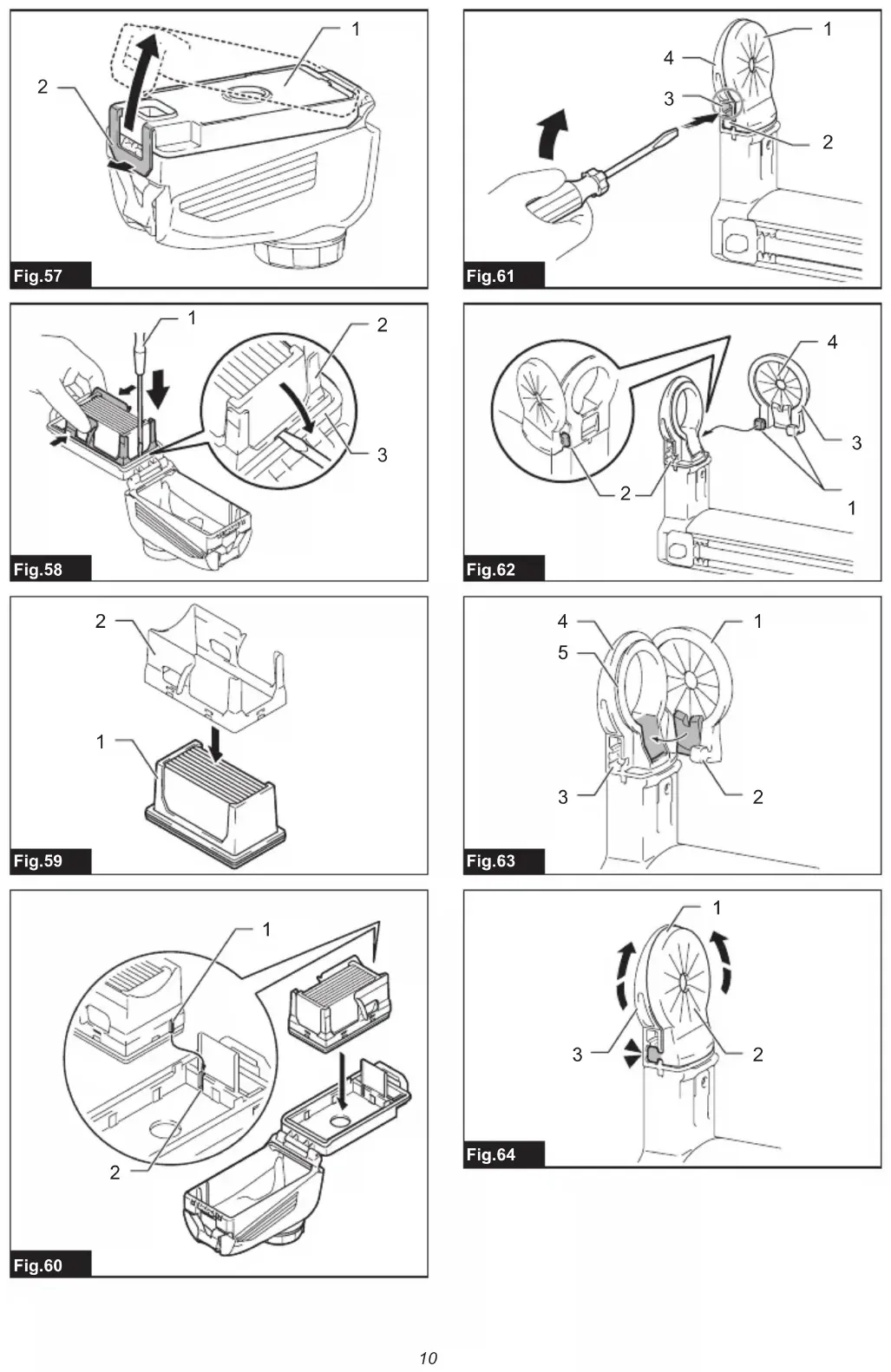 1
2
Fig.57

1
2
3
Fig.58

2
1
Fig.59

1
2
Fig.60

1
4
3
2
Fig.61

4
3
2
1
Fig.62

4
5
1
3
2
Fig.63

1
3
2
Fig.64

10