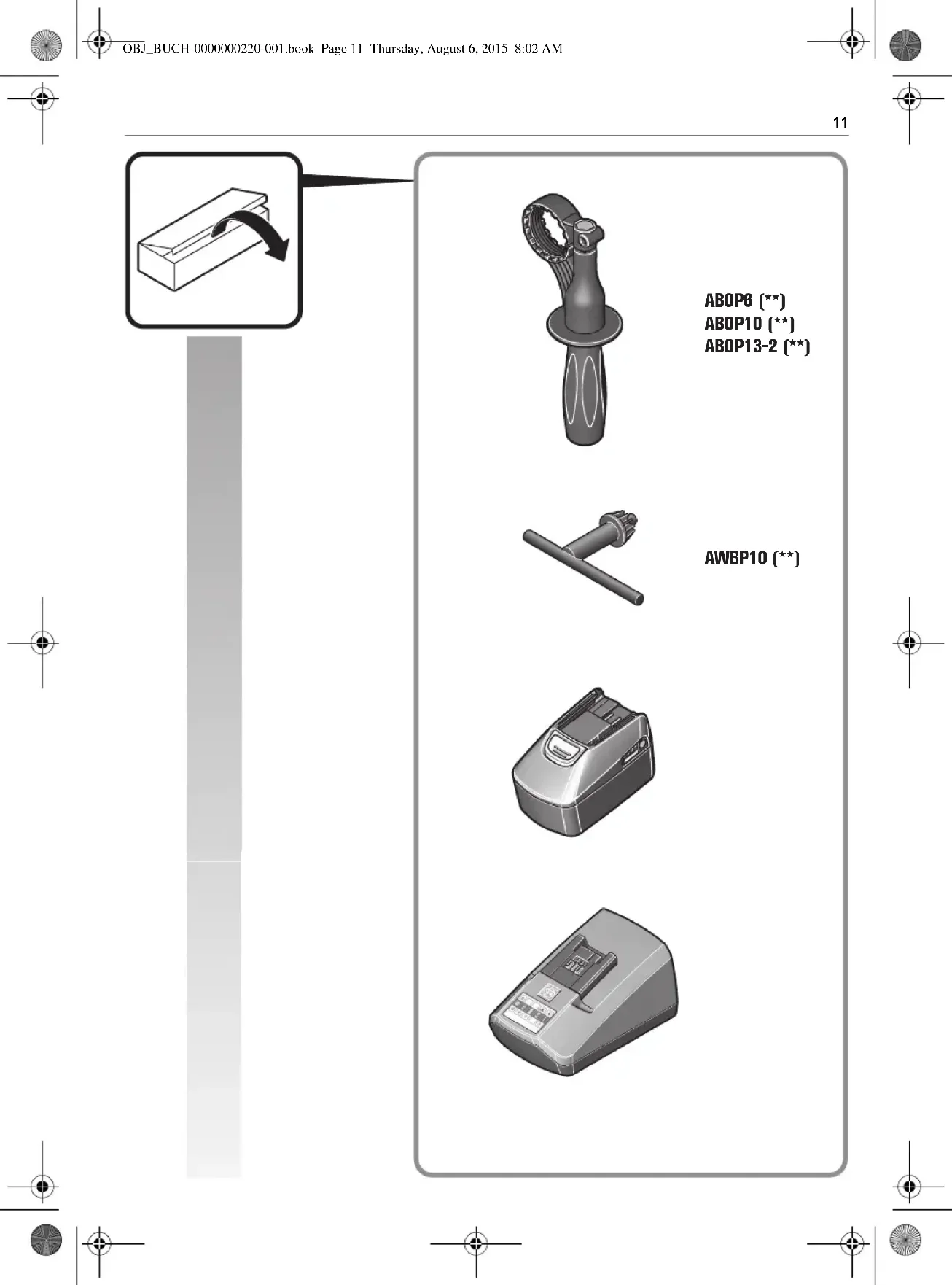 OBJ_BUCH-0000000220-001.book Page 11 Thursday, August 6, 2015 8:02 AM

11

ABOP6 (**)
ABOP10 (**)
ABOP13-2 (**)

AWBP10 (**)