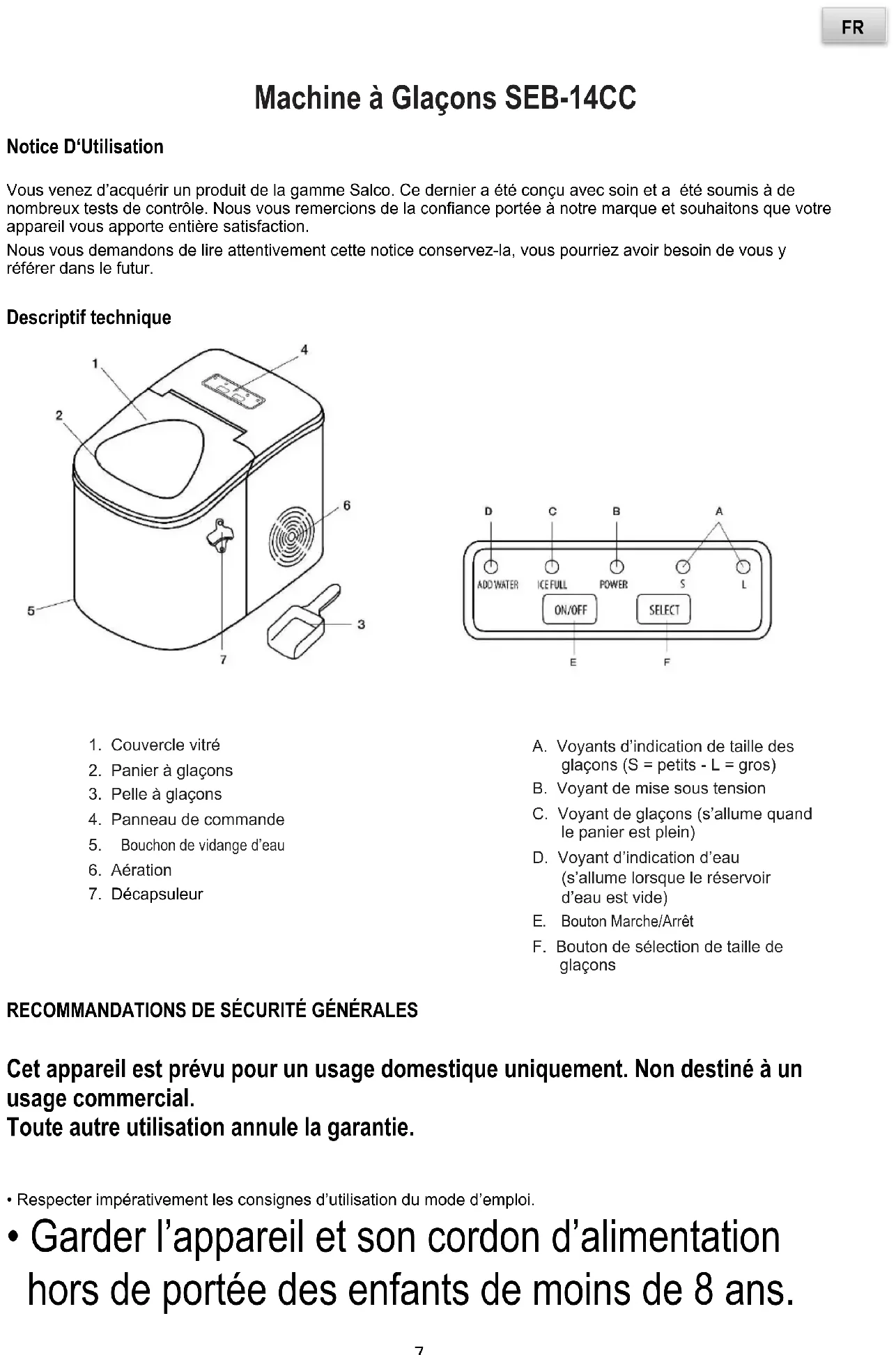 FR

Machine à Glaçons SEB-14CC

Notice D'Utilisation

Vous venez d'acquérir un produit de la gamme Salco. Ce dernier a été conçu avec soin et a été soumis à de nombreux tests de contrôle. Nous vous remercions de la confiance portée à notre marque et souhaitons que votre appareil vous apporte entière satisfaction.

Nous vous demandons de lire attentivement cette notice conservez-la, vous pourriez avoir besoin de vous y référer dans le futur.

Descriptif technique

1
2
4
6
5
7
3

D C B A
ADD WATER ICE FULL POWER S L
ON/OFF SELECT
E F

1. Couvercle vitré
2. Panier à glaçons
3. Pelle à glaçons
4. Panneau de commande
5. Bouchon de vidange d'eau
6. Aération
7. Décapsuleur

A. Voyants d'indication de taille des glaçons (S = petits - L = gros)
B. Voyant de mise sous tension
C. Voyant de glaçons (s'allume quand le panier est plein)
D. Voyant d'indication d'eau (s'allume lorsque le réservoir d'eau est vide)
E. Bouton Marche/Arrêt
F. Bouton de sélection de taille de glaçons

RECOMMANDATIONS DE SÉCURITÉ GÉNÉRALES

Cet appareil est prévu pour un usage domestique uniquement. Non destiné à un usage commercial.
Toute autre utilisation annule la garantie.

• Respecter impérativement les consignes d'utilisation du mode d'emploi.
• Garder l'appareil et son cordon d'alimentation hors de portée des enfants de moins de 8 ans.

7