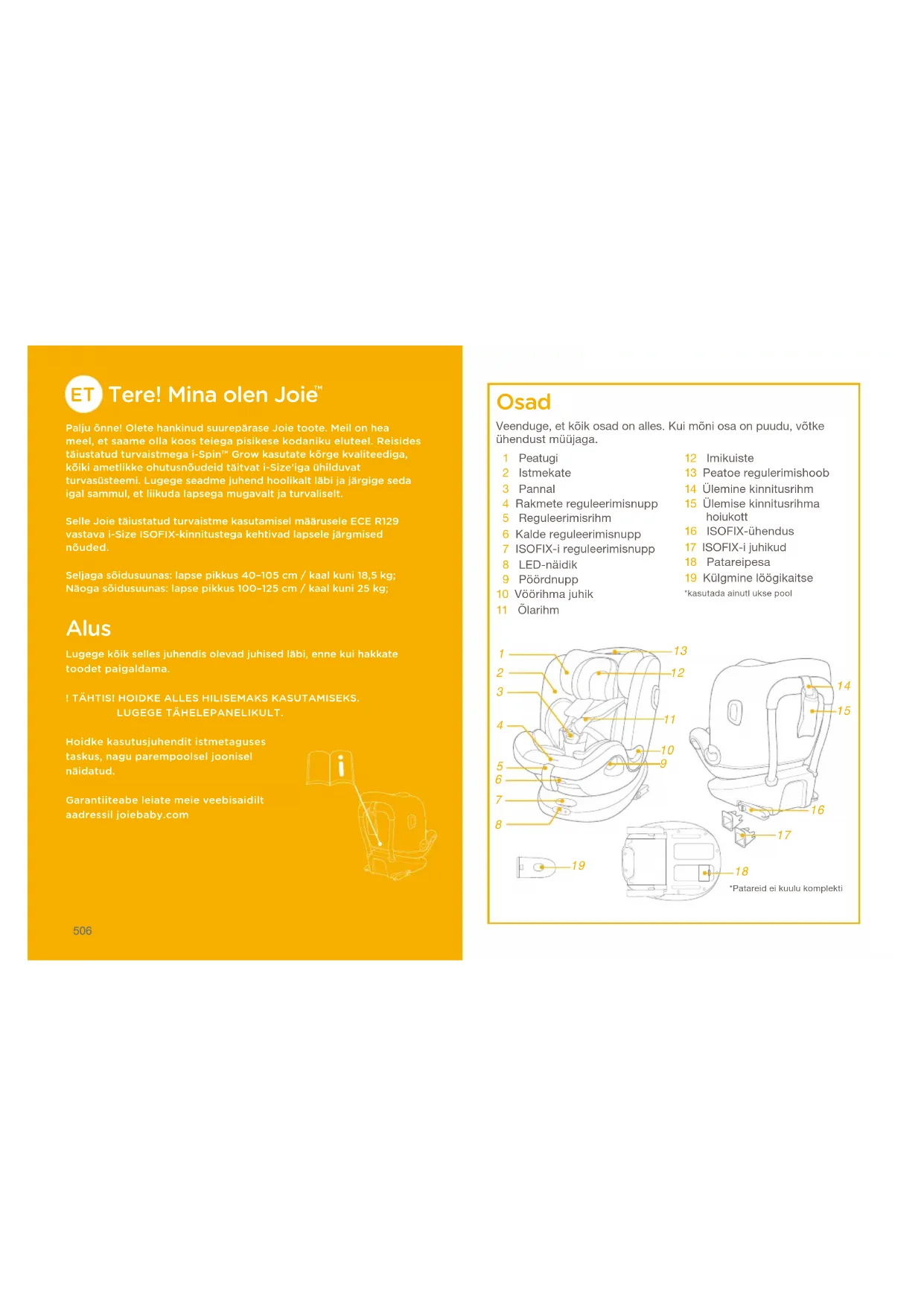 ET Tere! Mina olen Joie™

Palju õnne! Olete hankinud suurepärase Joie toote. Meil on hea meel, et saame olla koos teiega pisikese kodaniku eluteel. Reisides täiustatud turvaistmega i-Spin™ Grow kasutate kõrge kvaliteediga, kõiki ametlikke ohutusnõudeid täitvat i-Size'iga ühilduvat turvasüsteemi. Lugege seadme juhend hoolikalt läbi ja järgige seda igal sammul, et liikuda lapsega mugavalt ja turvaliselt.

Selle Joie täiustatud turvaistme kasutamisel määrusele ECE R129 vastava i-Size ISOFIX-kinnitustega kehtivad lapsele järgmised nõuded.

Seljaga sõidusuunas: lapse pikkus 40–105 cm / kaal kuni 18,5 kg;
Näoga sõidusuunas: lapse pikkus 100–125 cm / kaal kuni 25 kg;

Alus

Lugege kõik selles juhendis olevad juhised läbi, enne kui hakkate toodet paigaldama.

! TÄHTIS! HOIDKE ALLES HILISEMAKS KASUTAMISEKS.
LUGEGE TÄHELEPANELIKULT.

Hoidke kasutusjuhendit istmetaguses taskus, nagu parempoolsel joonisel näidatud.

Garantiiteabe leiate meie veebisaidilt aadressil joiebaby.com

506

Osad

Veenduge, et kõik osad on alles. Kui mõni osa on puudu, võtke ühendust müüjaga.

1 Peatugi
2 Istmekate
3 Pannal
4 Rakmete reguleerimisnupp
5 Reguleerimisrihm
6 Kalde reguleerimisnupp
7 ISOFIX-i reguleerimisnupp
8 LED-näidik
9 Pöördnupp
10 Vöörihma juhik
11 Õlarihm
12 Imikuiste
13 Peatoe regulerimishoob
14 Ülemine kinnitusrihm
15 Ülemise kinnitusrihma hoiukott
16 ISOFIX-ühendus
17 ISOFIX-i juhikud
18 Patareipesa
19 Külgmine löögikaitse
*kasutada ainutl ukse pool

1
2
3
4
5
6
7
8
13
12
11
10
9
14
15
16
17
19
18
*Patareid ei kuulu komplekti