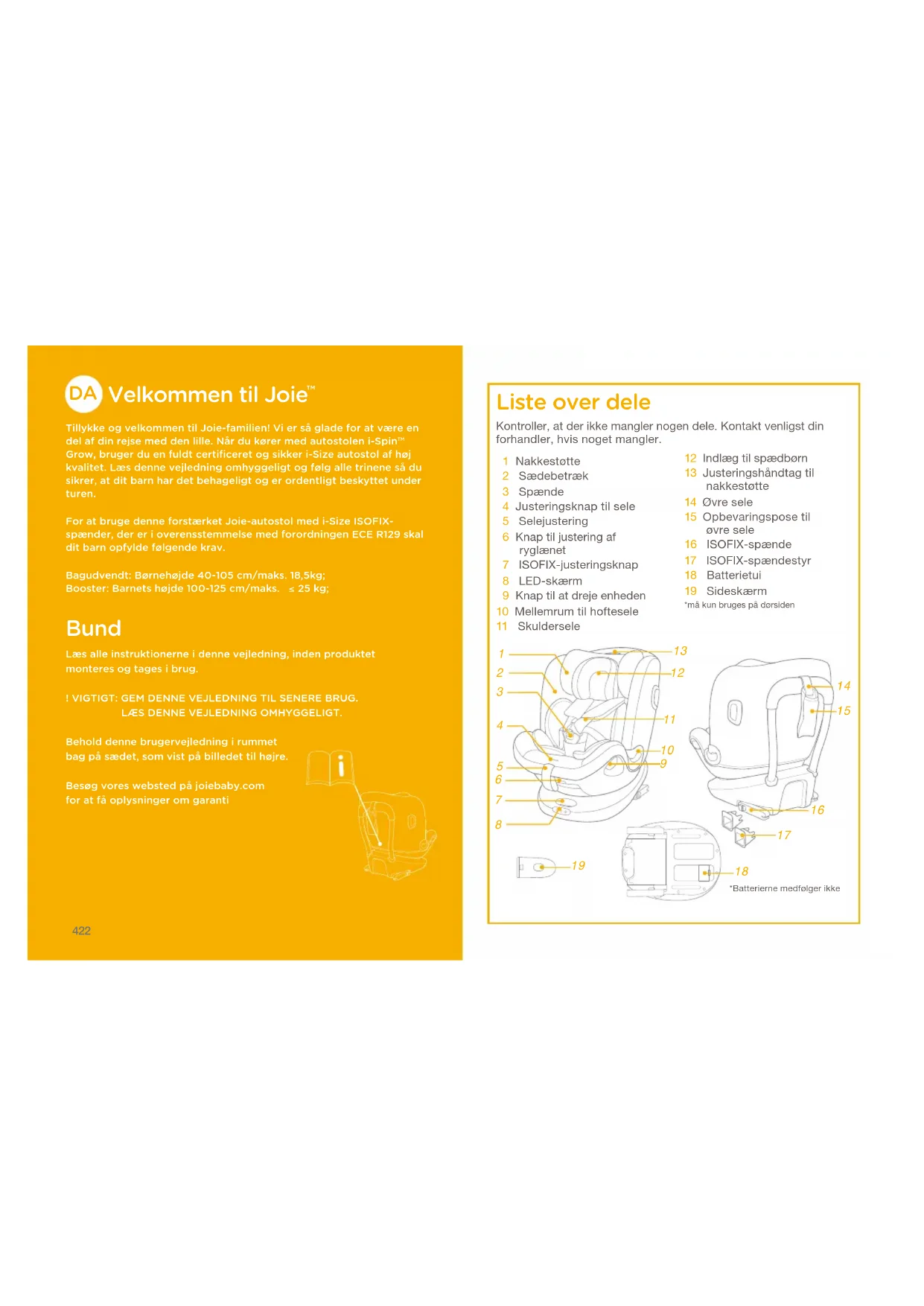 DA Velkommen til Joie™

Tillykke og velkommen til Joie-familien! Vi er så glade for at være en del af din rejse med den lille. Når du kører med autostolen i-Spin™ Grow, bruger du en fuldt certificeret og sikker i-Size autostol af høj kvalitet. Læs denne vejledning omhyggeligt og følg alle trinene så du sikrer, at dit barn har det behageligt og er ordentligt beskyttet under turen.

For at bruge denne forstærket Joie-autostol med i-Size ISOFIX-spænder, der er i overensstemmelse med forordningen ECE R129 skal dit barn opfylde følgende krav.

Bagudvendt: Børnehøjde 40-105 cm/maks. 18,5kg;
Booster: Barnets højde 100-125 cm/maks. ≤ 25 kg;

Bund

Læs alle instruktionerne i denne vejledning, inden produktet monteres og tages i brug.

! VIGTIGT: GEM DENNE VEJLEDNING TIL SENERE BRUG.
LÆS DENNE VEJLEDNING OMHYGGELIGT.

Behold denne brugervejledning i rummet bag på sædet, som vist på billedet til højre.

Besøg vores websted på joiebaby.com for at få oplysninger om garanti

422

Liste over dele

Kontroller, at der ikke mangler nogen dele. Kontakt venligst din forhandler, hvis noget mangler.

1 Nakkestøtte
2 Sædebetræk
3 Spænde
4 Justeringsknap til sele
5 Selejustering
6 Knap til justering af ryglænet
7 ISOFIX-justeringsknap
8 LED-skærm
9 Knap til at dreje enheden
10 Mellemrum til hoftesele
11 Skuldersele
12 Indlæg til spædbørn
13 Justeringshåndtag til nakkestøtte
14 Øvre sele
15 Opbevaringspose til øvre sele
16 ISOFIX-spænde
17 ISOFIX-spændestyr
18 Batterietui
19 Sideskærm
*må kun bruges på dørsiden

1 2 3 4 5 6 7 8 13 12 11 10 9 14 15 16 17 19 18

*Batterierne medfølger ikke