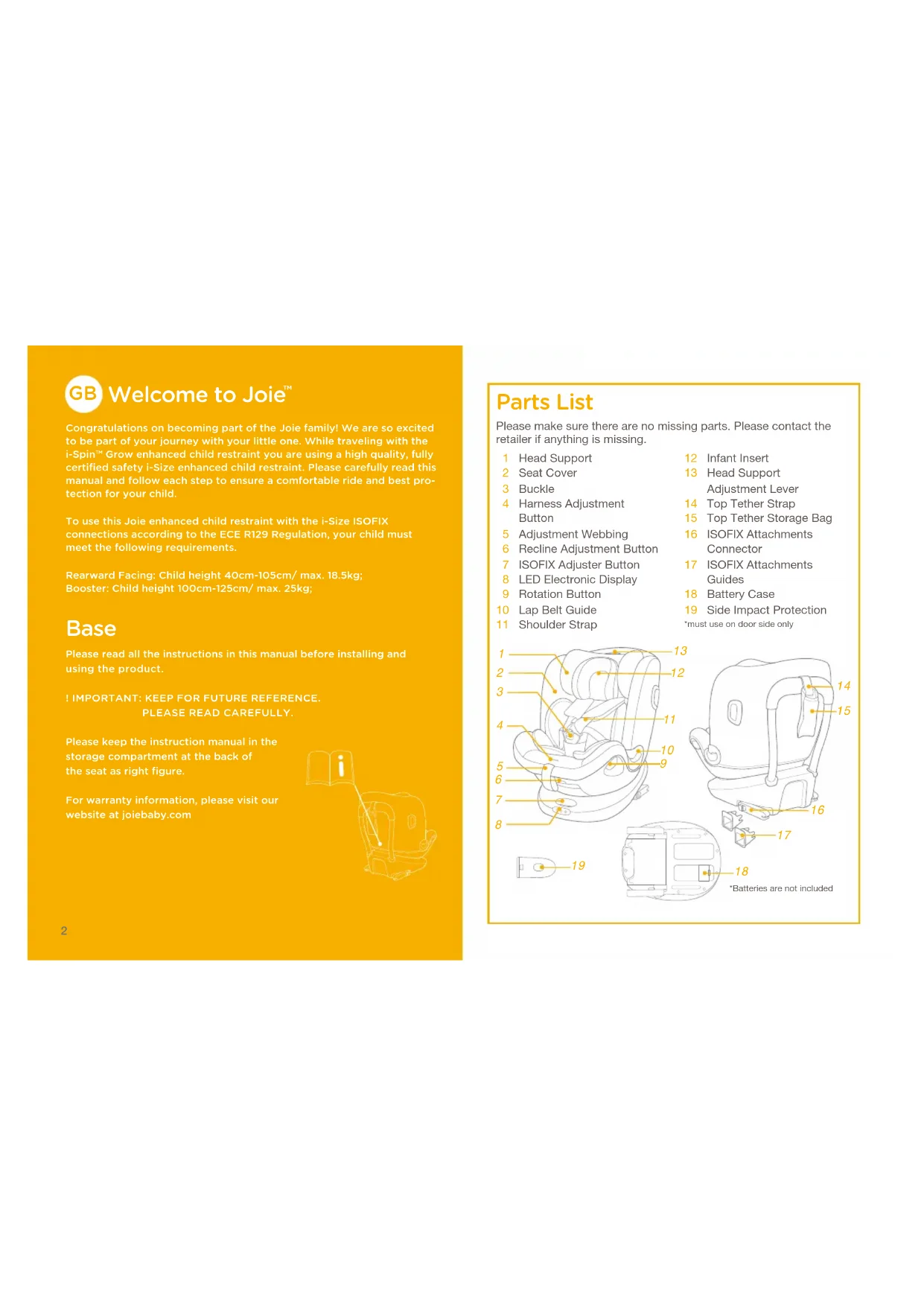 GB Welcome to Joie™

Congratulations on becoming part of the Joie family! We are so excited to be part of your journey with your little one. While traveling with the i-Spin™ Grow enhanced child restraint you are using a high quality, fully certified safety i-Size enhanced child restraint. Please carefully read this manual and follow each step to ensure a comfortable ride and best protection for your child.

To use this Joie enhanced child restraint with the i-Size ISOFIX connections according to the ECE R129 Regulation, your child must meet the following requirements.

Rearward Facing: Child height 40cm-105cm/ max. 18.5kg;
Booster: Child height 100cm-125cm/ max. 25kg;

Base

Please read all the instructions in this manual before installing and using the product.

! IMPORTANT: KEEP FOR FUTURE REFERENCE.
PLEASE READ CAREFULLY.

Please keep the instruction manual in the storage compartment at the back of the seat as right figure.

For warranty information, please visit our website at joiebaby.com

2

Parts List

Please make sure there are no missing parts. Please contact the retailer if anything is missing.

1 Head Support
2 Seat Cover
3 Buckle
4 Harness Adjustment Button
5 Adjustment Webbing
6 Recline Adjustment Button
7 ISOFIX Adjuster Button
8 LED Electronic Display
9 Rotation Button
10 Lap Belt Guide
11 Shoulder Strap

12 Infant Insert
13 Head Support Adjustment Lever
14 Top Tether Strap
15 Top Tether Storage Bag
16 ISOFIX Attachments Connector
17 ISOFIX Attachments Guides
18 Battery Case
19 Side Impact Protection
*must use on door side only

1
2
3
4
5
6
7
8
13
12
11
10
9
14
15
16
17
19
18
*Batteries are not included